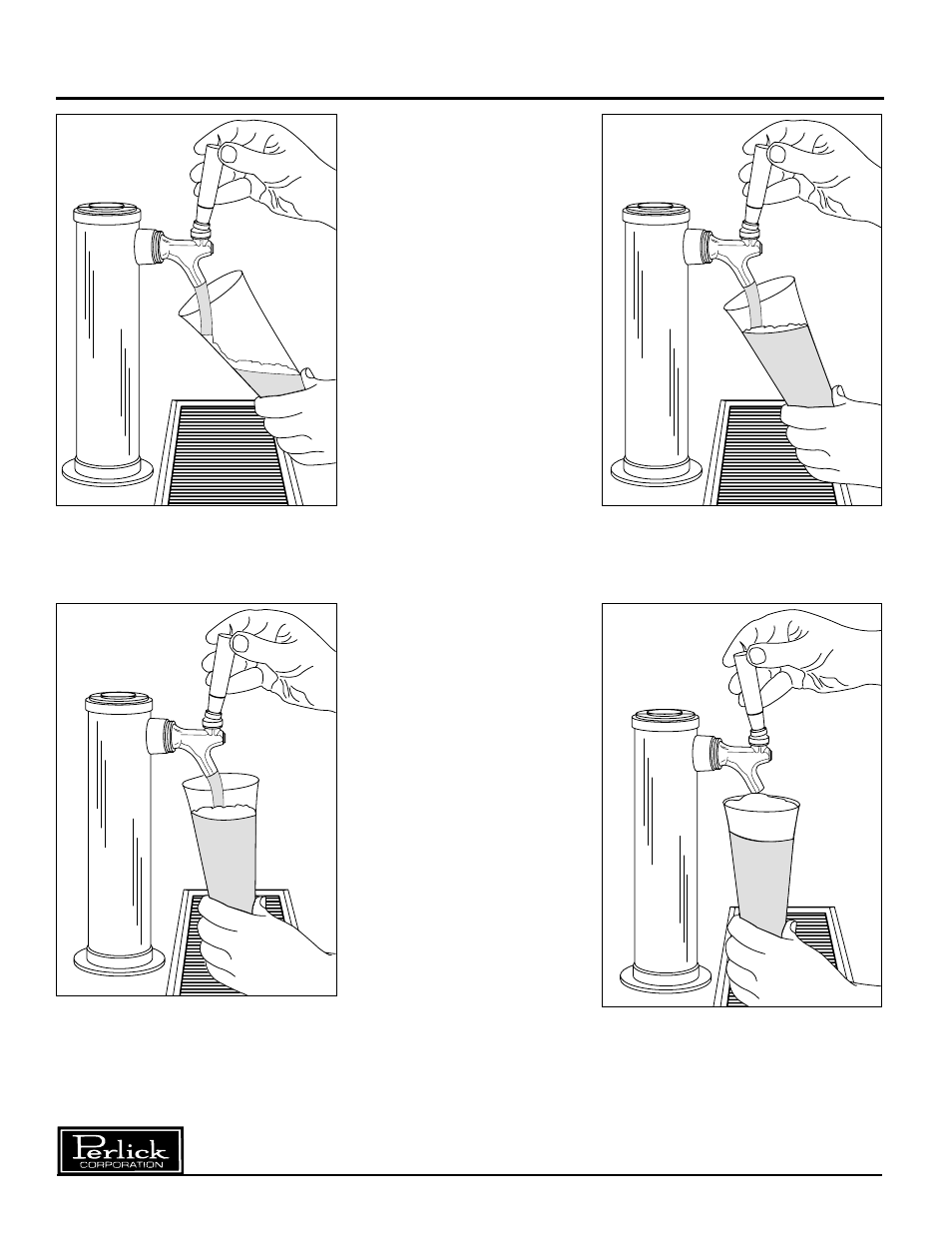 Perlick
CORPORATION