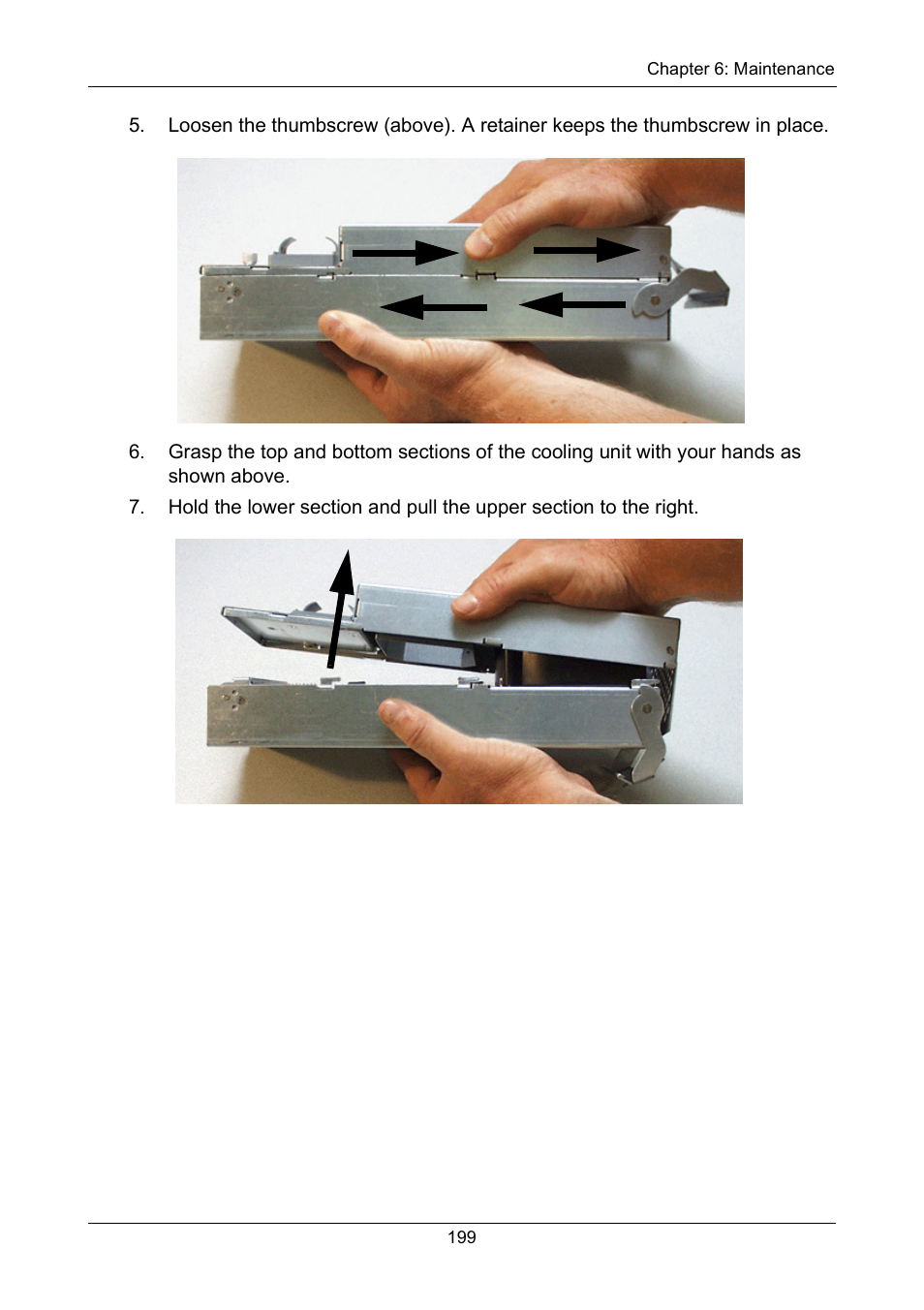 Chapter 6: Maintenance

5. Loosen the thumbscrew (above). A retainer keeps the thumbscrew in place.

6. Grasp the top and bottom sections of the cooling unit with your hands as shown above.

7. Hold the lower section and pull the upper section to the right.

199