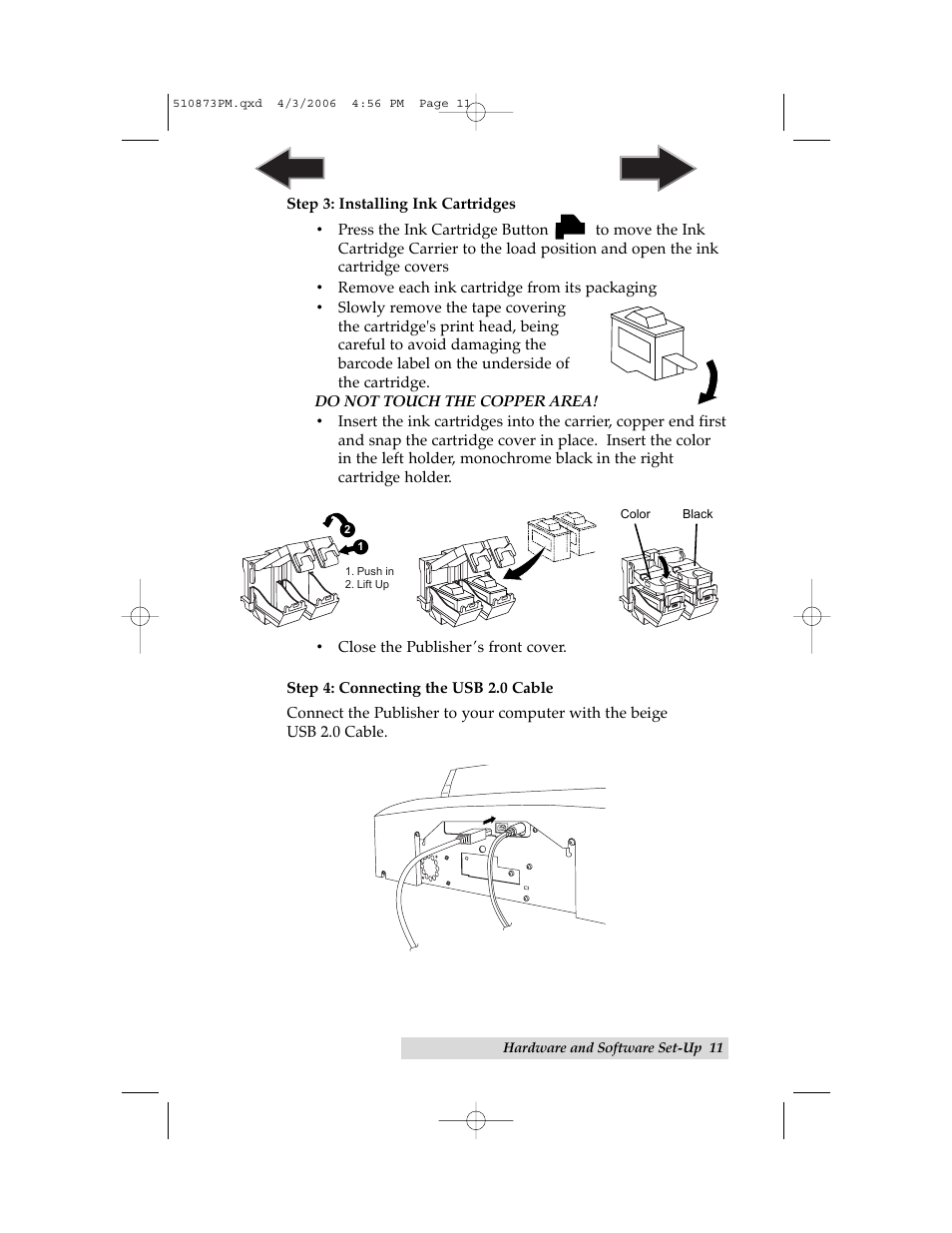 510873PM.qxd 4/3/2006 4:56 PM Page 11

Step 3: Installing Ink Cartridges

• Press the Ink Cartridge Button to move the Ink Cartridge Carrier to the load position and open the ink cartridge covers

• Remove each ink cartridge from its packaging

• Slowly remove the tape covering the cartridge's print head, being careful to avoid damaging the barcode label on the underside of the cartridge.

DO NOT TOUCH THE COPPER AREA!

• Insert the ink cartridges into the carrier, copper end first and snap the cartridge cover in place. Insert the color in the left holder, monochrome black in the right cartridge holder.

2
1
1. Push in
2. Lift Up

Color
Black

• Close the Publisher´s front cover.

Step 4: Connecting the USB 2.0 Cable

Connect the Publisher to your computer with the beige USB 2.0 Cable.

Hardware and Software Set-Up 11