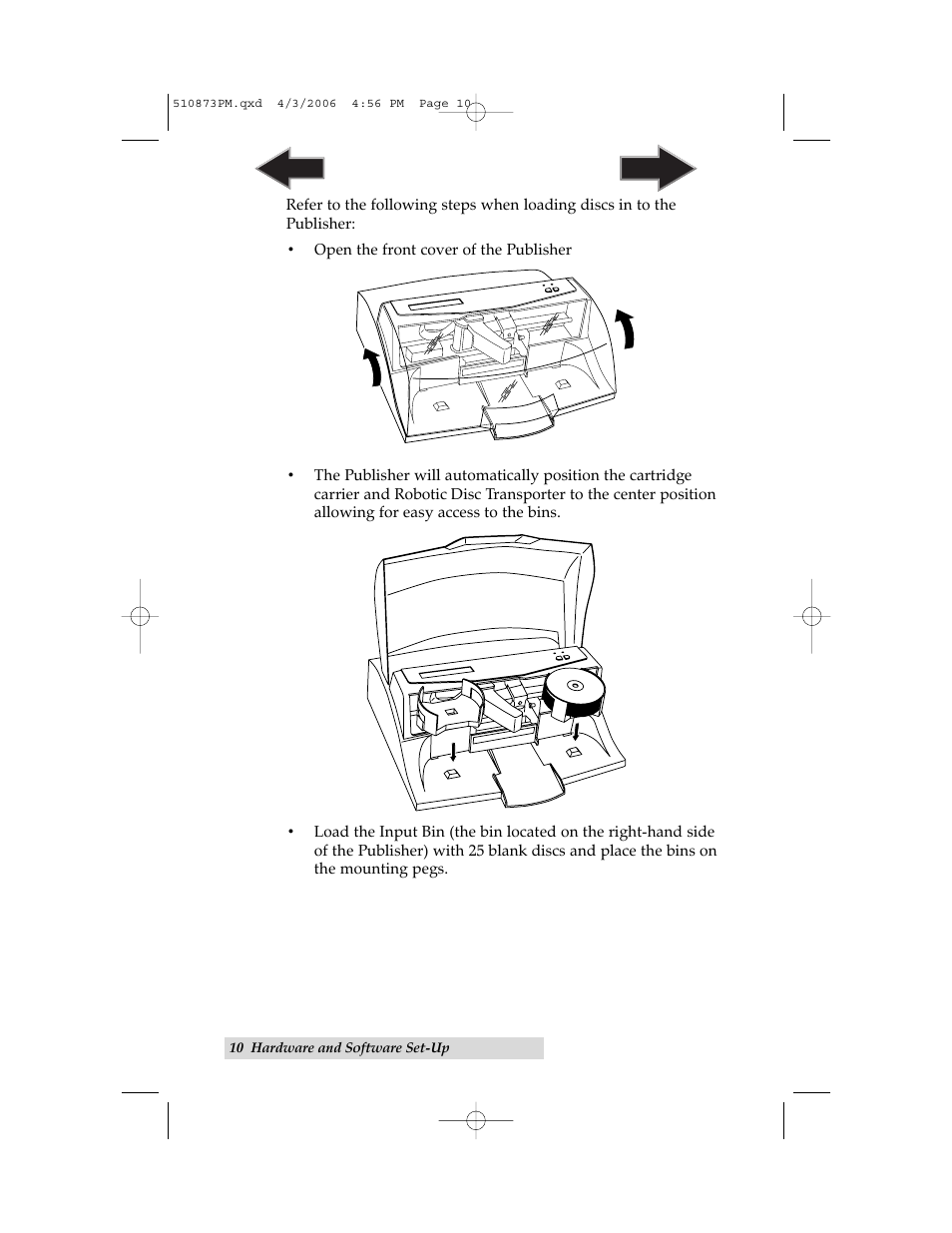 510873PM.qxd 4/3/2006 4:56 PM Page 10

Refer to the following steps when loading discs in to the Publisher:

• Open the front cover of the Publisher

• The Publisher will automatically position the cartridge carrier and Robotic Disc Transporter to the center position allowing for easy access to the bins.

• Load the Input Bin (the bin located on the right-hand side of the Publisher) with 25 blank discs and place the bins on the mounting pegs.

10 Hardware and Software Set-Up