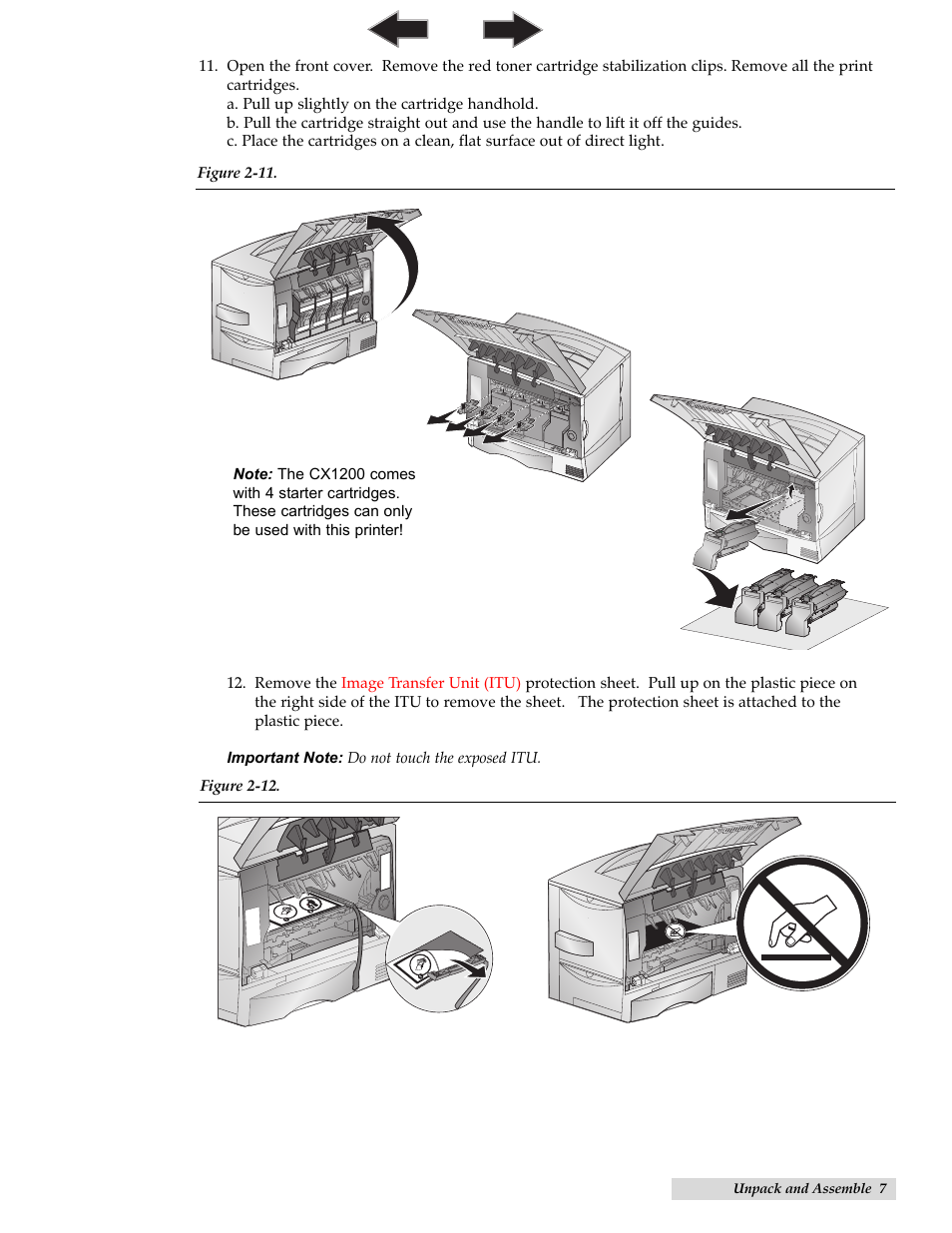 11. Open the front cover. Remove the red toner cartridge stabilization clips. Remove all the print cartridges.
a. Pull up slightly on the cartridge handhold.
b. Pull the cartridge straight out and use the handle to lift it off the guides.
c. Place the cartridges on a clean, flat surface out of direct light.

Figure 2-11.

Note: The CX1200 comes with 4 starter cartridges. These cartridges can only be used with this printer!

12. Remove the Image Transfer Unit (ITU) protection sheet. Pull up on the plastic piece on the right side of the ITU to remove the sheet. The protection sheet is attached to the plastic piece.

Important Note: Do not touch the exposed ITU.

Figure 2-12.

Unpack and Assemble 7