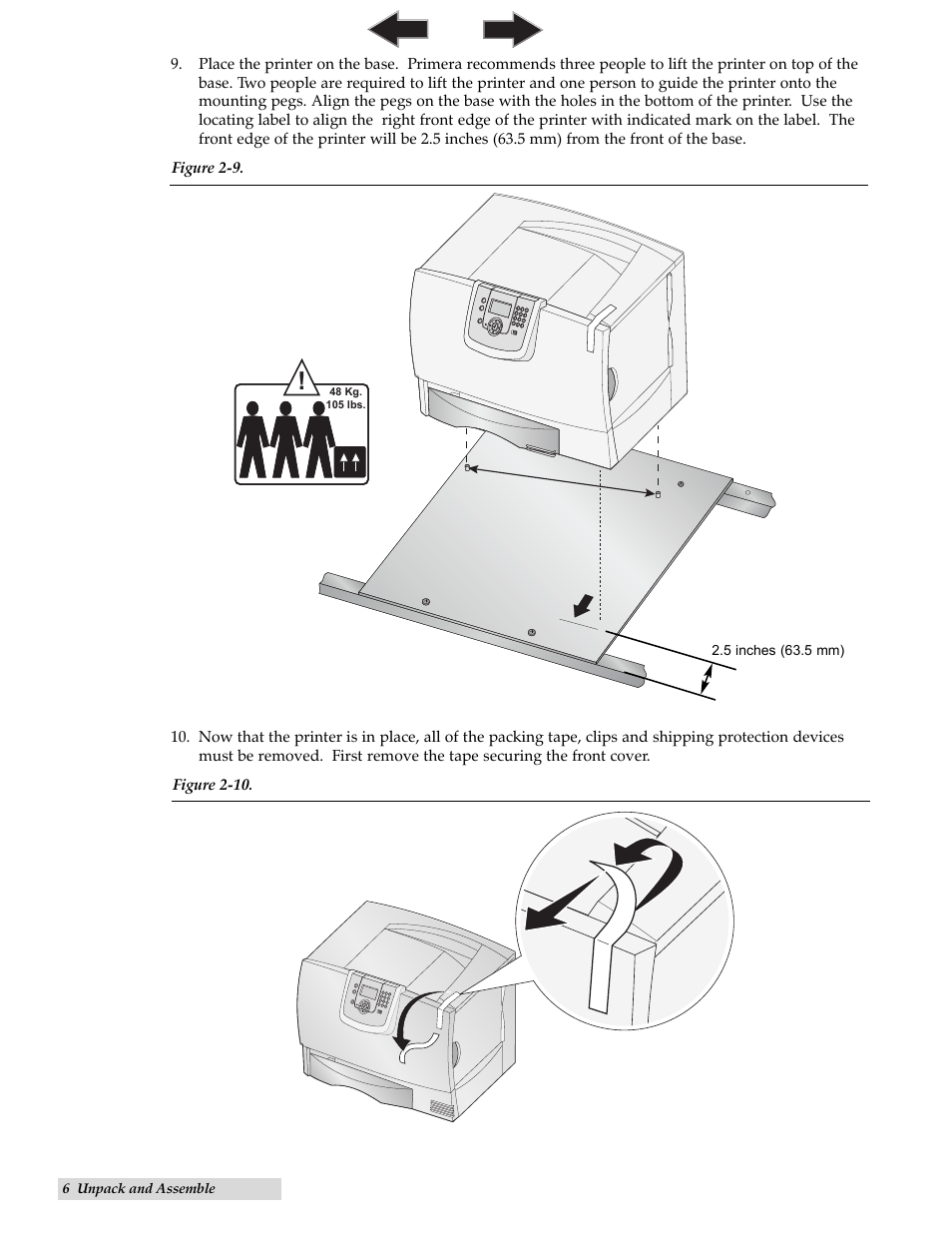 9. Place the printer on the base. Primera recommends three people to lift the printer on top of the base. Two people are required to lift the printer and one person to guide the printer onto the mounting pegs. Align the pegs on the base with the holes in the bottom of the printer. Use the locating label to align the right front edge of the printer with indicated mark on the label. The front edge of the printer will be 2.5 inches (63.5 mm) from the front of the base.

Figure 2-9.

48 Kg.
105 lbs.

2.5 inches (63.5 mm)

10. Now that the printer is in place, all of the packing tape, clips and shipping protection devices must be removed. First remove the tape securing the front cover.

Figure 2-10.

6 Unpack and Assemble