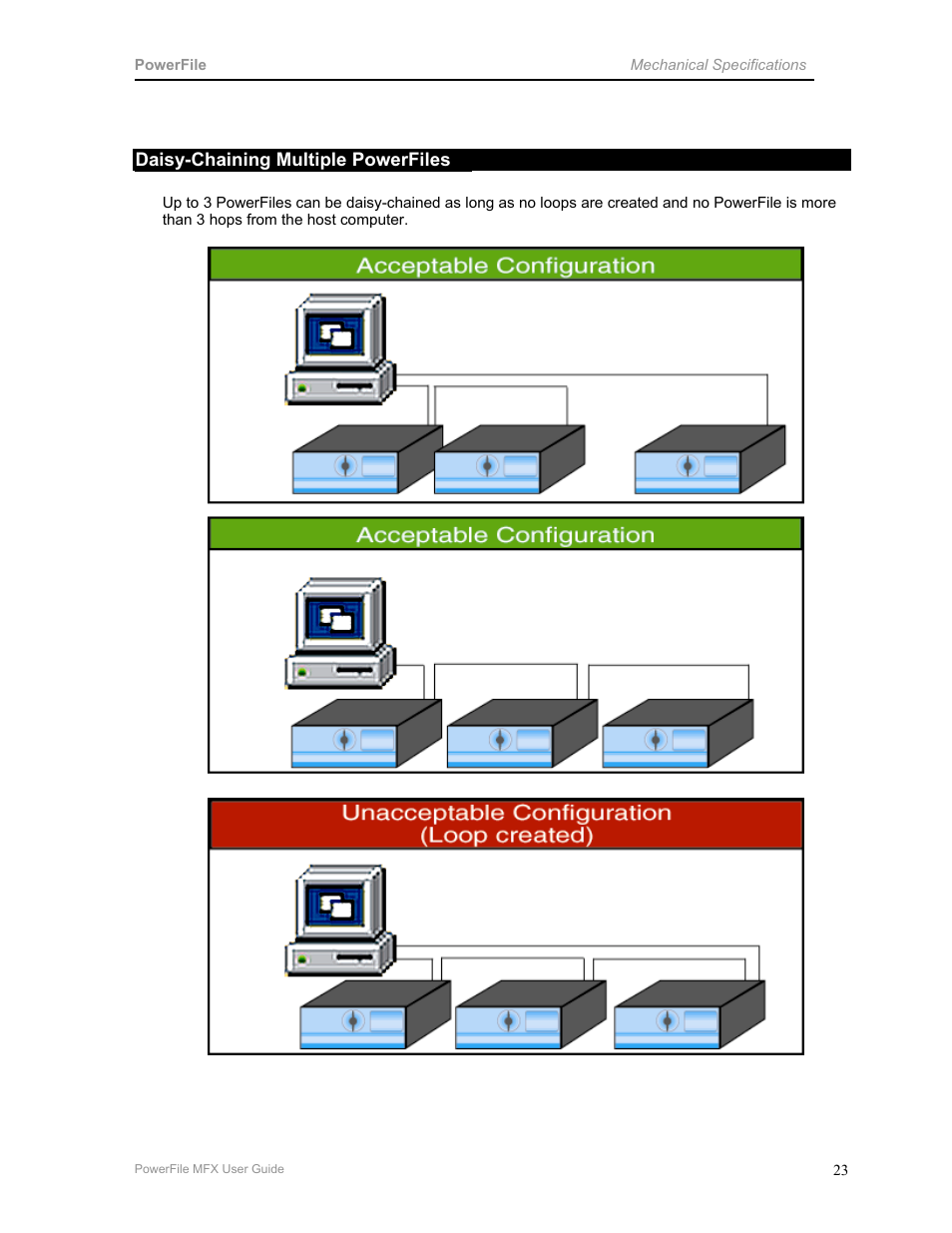 PowerFile

Mechanical Specifications

Daisy-Chaining Multiple PowerFiles

Up to 3 PowerFiles can be daisy-chained as long as no loops are created and no PowerFile is more than 3 hops from the host computer.

Acceptable Configuration

Acceptable Configuration

Unacceptable Configuration
(Loop created)

PowerFile MFX User Guide

23