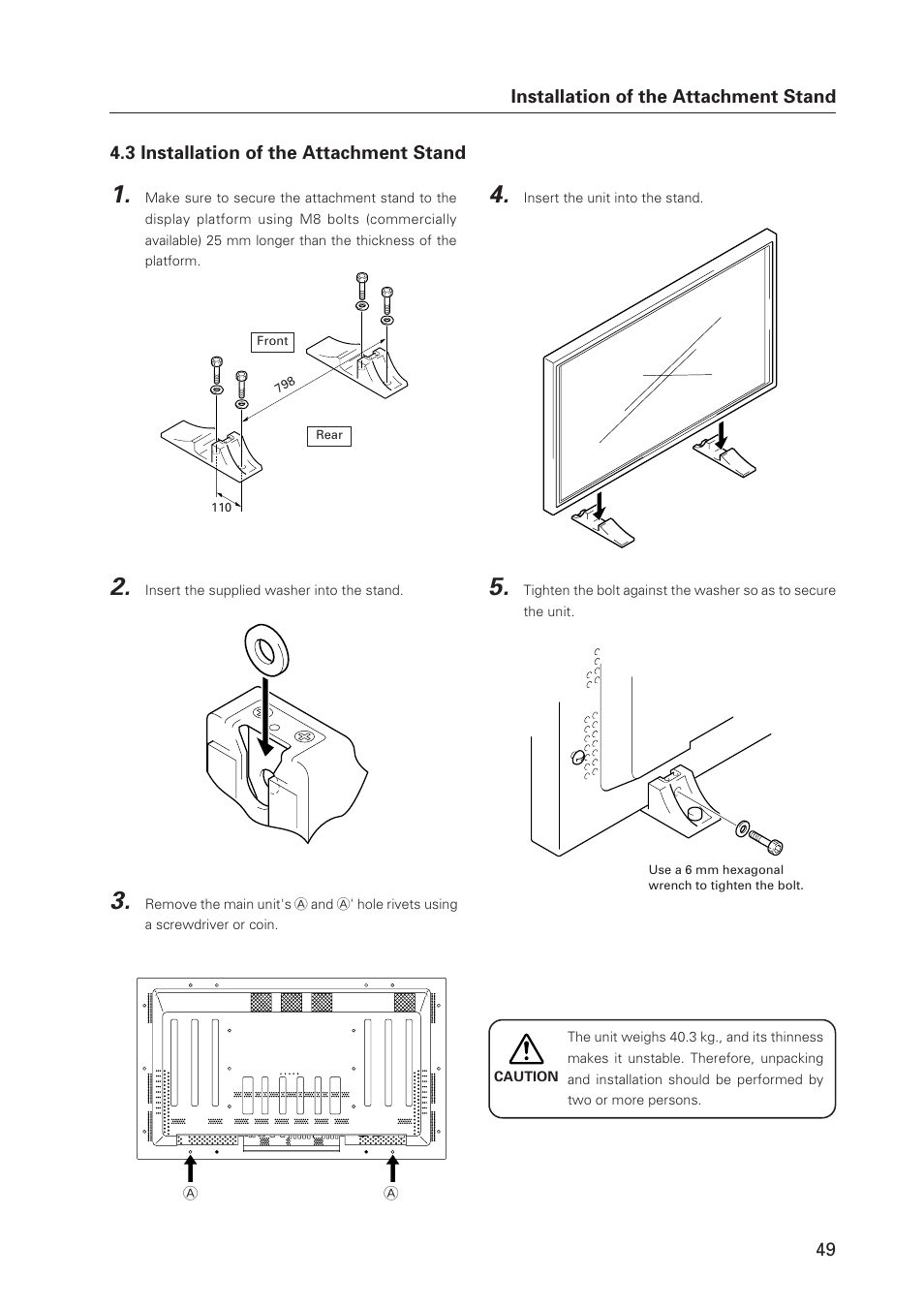 Installation of the Attachment Stand

4.3 Installation of the Attachment Stand

1. Make sure to secure the attachment stand to the display platform using M8 bolts (commercially available) 25 mm longer than the thickness of the platform.

Front

798

Rear

110

2. Insert the supplied washer into the stand.

3. Remove the main unit's Ⓐ and Ⓐ' hole rivets using a screwdriver or coin.

Ⓐ Ⓐ

4. Insert the unit into the stand.

5. Tighten the bolt against the washer so as to secure the unit.

Use a 6 mm hexagonal wrench to tighten the bolt.

CAUTION

The unit weighs 40.3 kg., and its thinness makes it unstable. Therefore, unpacking and installation should be performed by two or more persons.

49