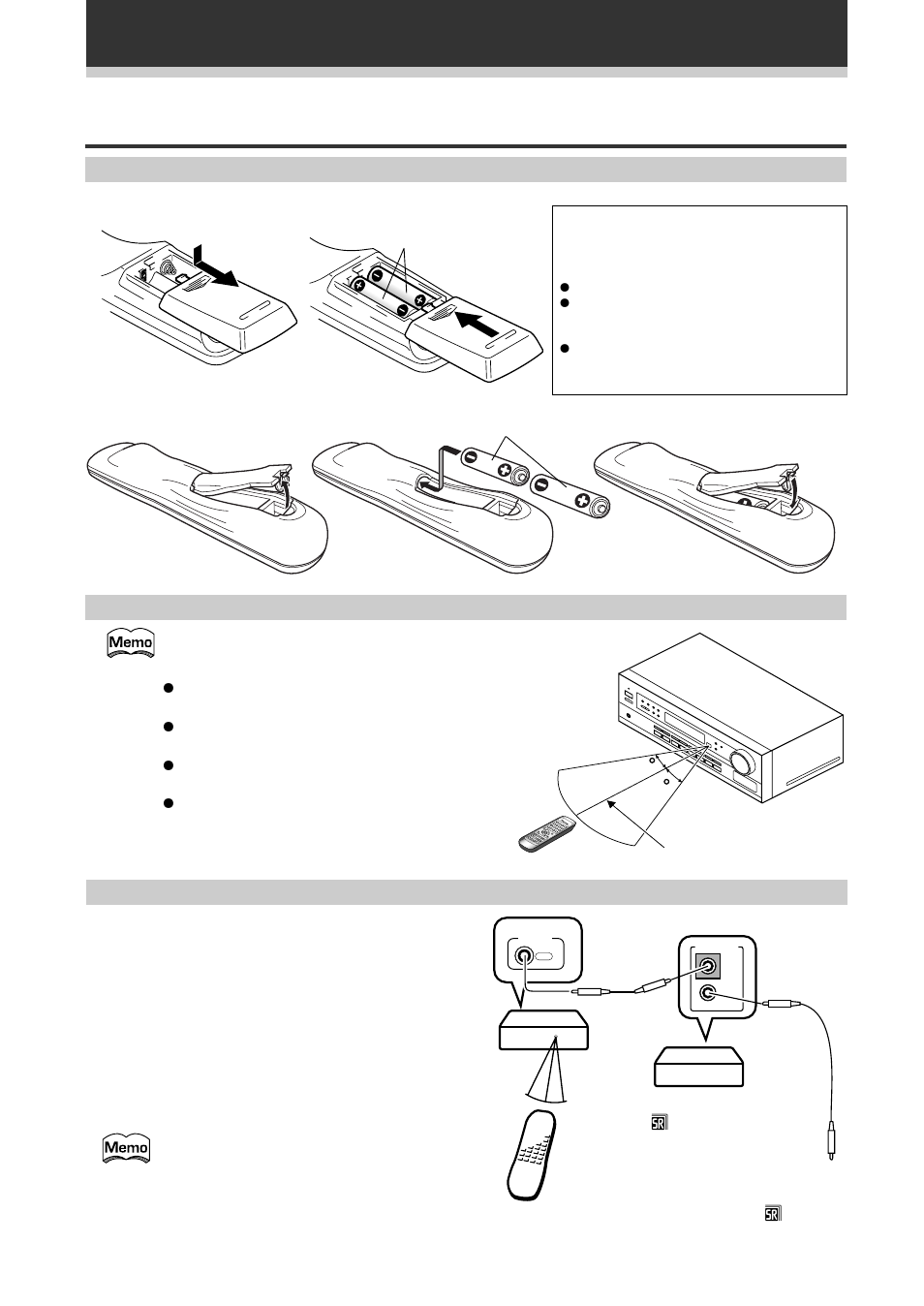 Memo

Memo