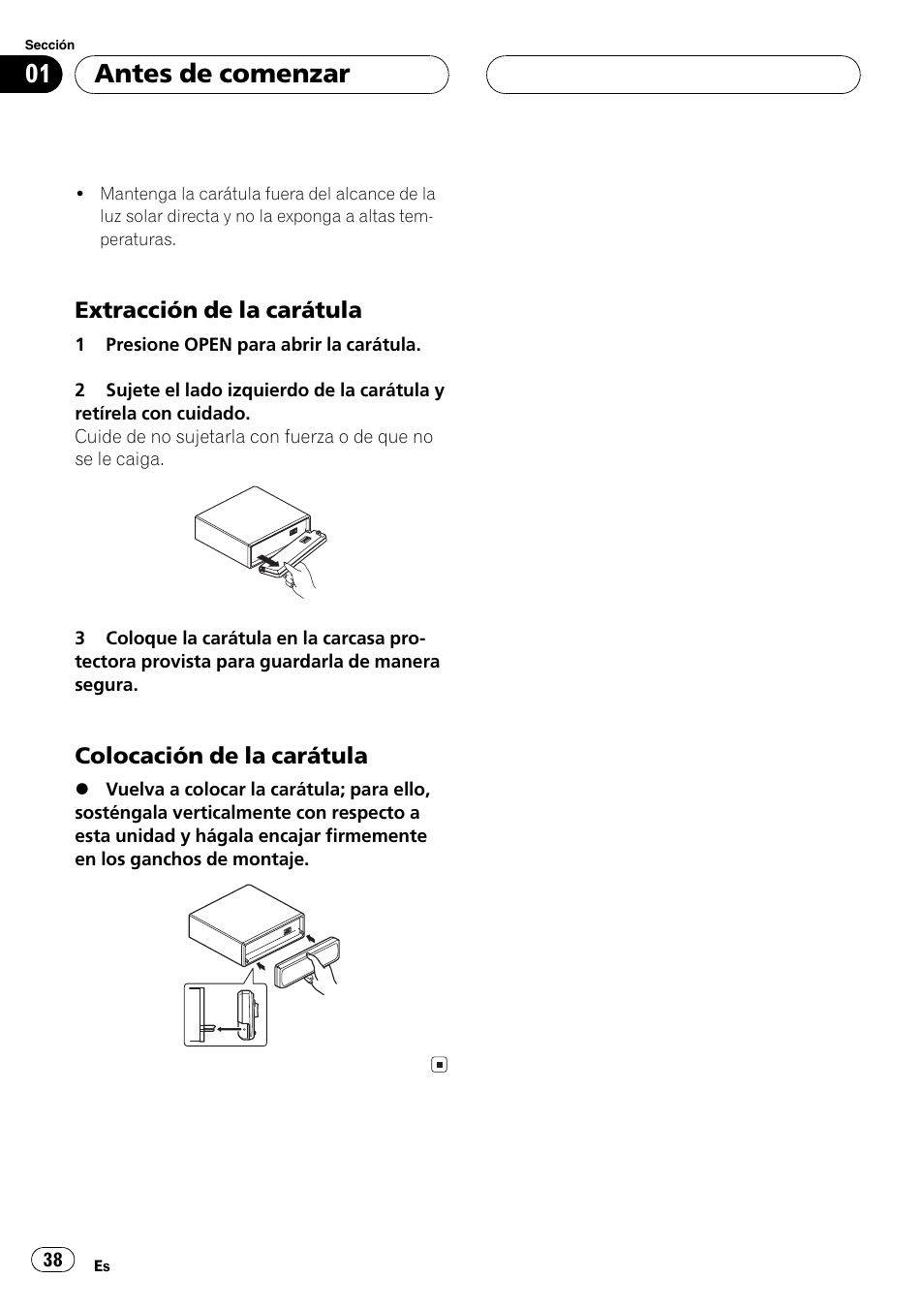 Sección

01 Antes de comenzar

• Mantenga la carátula fuera del alcance de la luz solar directa y no la exponga a altas temperaturas.

Extracción de la carátula

1 Presione OPEN para abrir la carátula.

2 Sujete el lado izquierdo de la carátula y retírela con cuidado.
Cuide de no sujetarla con fuerza o de que no se le caiga.

3 Coloque la carátula en la carcasa protectora provista para guardarla de manera segura.

Colocación de la carátula

● Vuelva a colocar la carátula; para ello, sosténgala verticalmente con respecto a esta unidad y hágala encajar firmemente en los ganchos de montaje.

38 Es