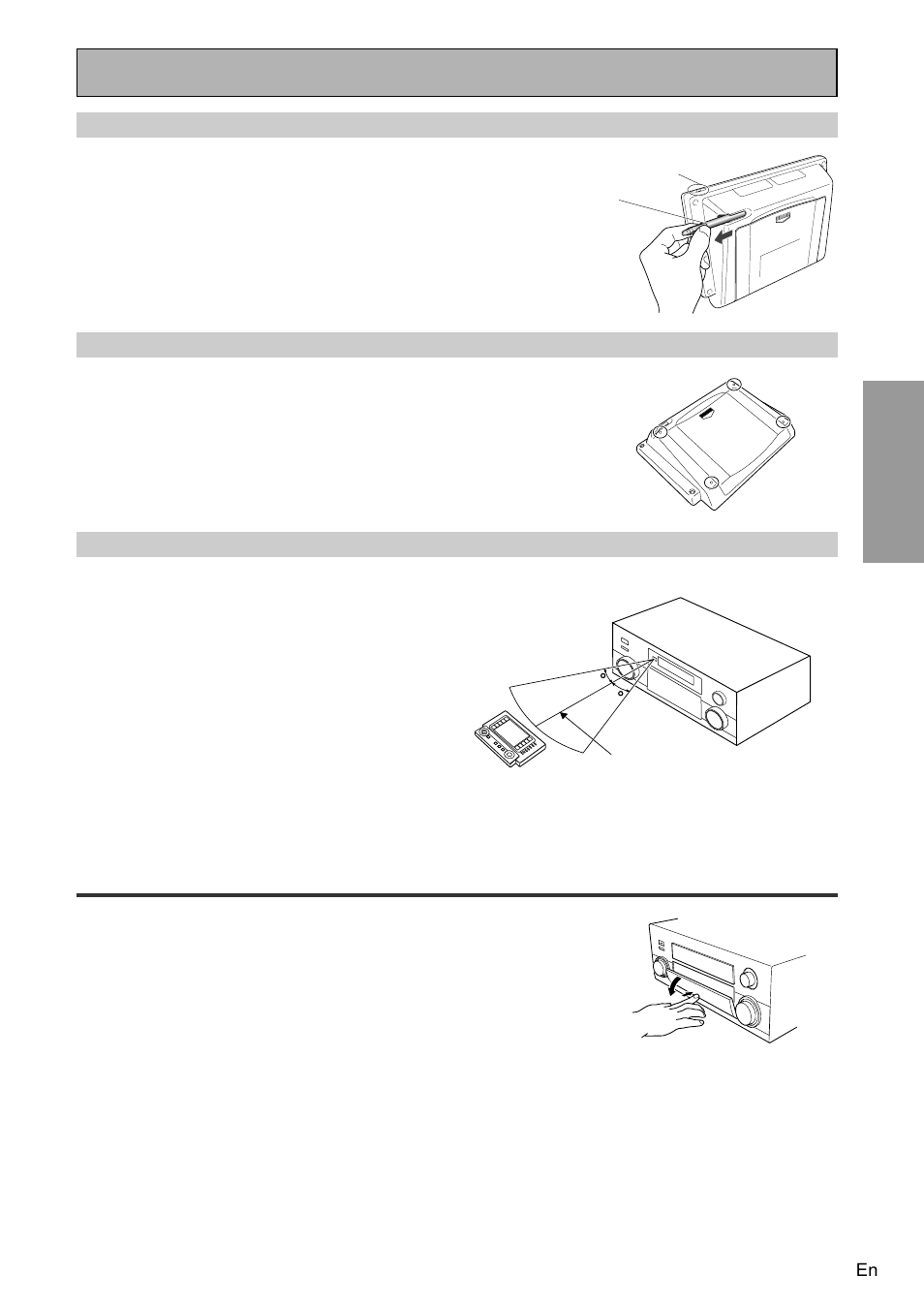 En