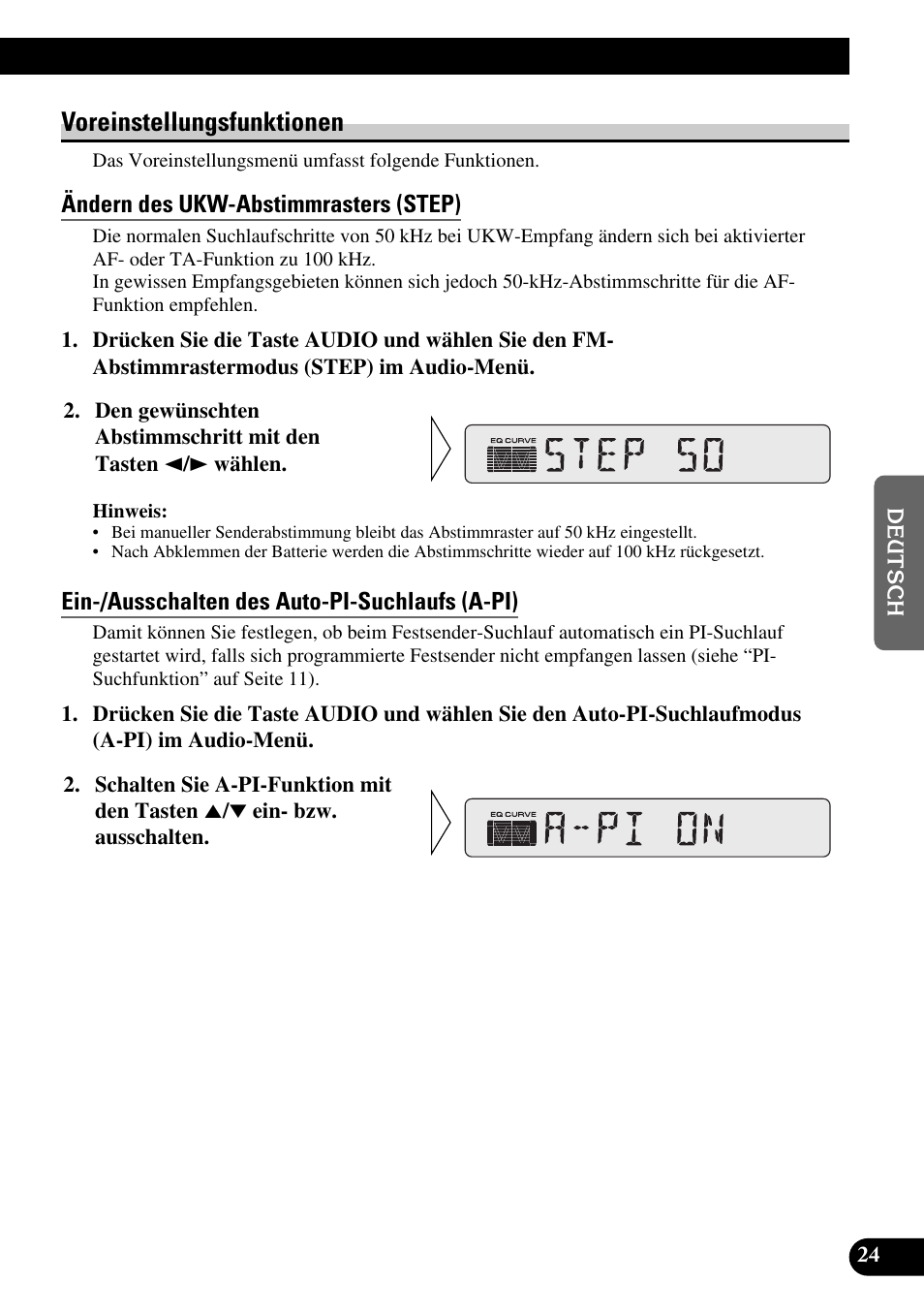 Voreinstellungsfunktionen

Das Voreinstellungsmenü umfasst folgende Funktionen.

Ändern des UKW-Abstimmrasters (STEP)

Die normalen Suchlaufschritte von 50 kHz bei UKW-Empfang ändern sich bei aktivierter AF- oder TA-Funktion zu 100 kHz.
In gewissen Empfangsgebieten können sich jedoch 50-kHz-Abstimmschritte für die AF-Funktion empfehlen.

1. Drücken Sie die Taste AUDIO und wählen Sie den FM-Abstimmrastermodus (STEP) im Audio-Menü.

2. Den gewünschten Abstimmschritt mit den Tasten ◄/► wählen.

EQ CURVE STEP 50

Hinweis:
• Bei manueller Senderabstimmung bleibt das Abstimmraster auf 50 kHz eingestellt.
• Nach Abklemmen der Batterie werden die Abstimmschritte wieder auf 100 kHz rückgesetzt.

Ein-/Ausschalten des Auto-PI-Suchlaufs (A-PI)

Damit können Sie festlegen, ob beim Festsender-Suchlauf automatisch ein PI-Suchlauf gestartet wird, falls sich programmierte Festsender nicht empfangen lassen (siehe “PI-Suchfunktion” auf Seite 11).

1. Drücken Sie die Taste AUDIO und wählen Sie den Auto-PI-Suchlaufmodus (A-PI) im Audio-Menü.

2. Schalten Sie A-PI-Funktion mit den Tasten ▲/▼ ein- bzw. ausschalten.

EQ CURVE A-PI ON

DEUTSCH

24