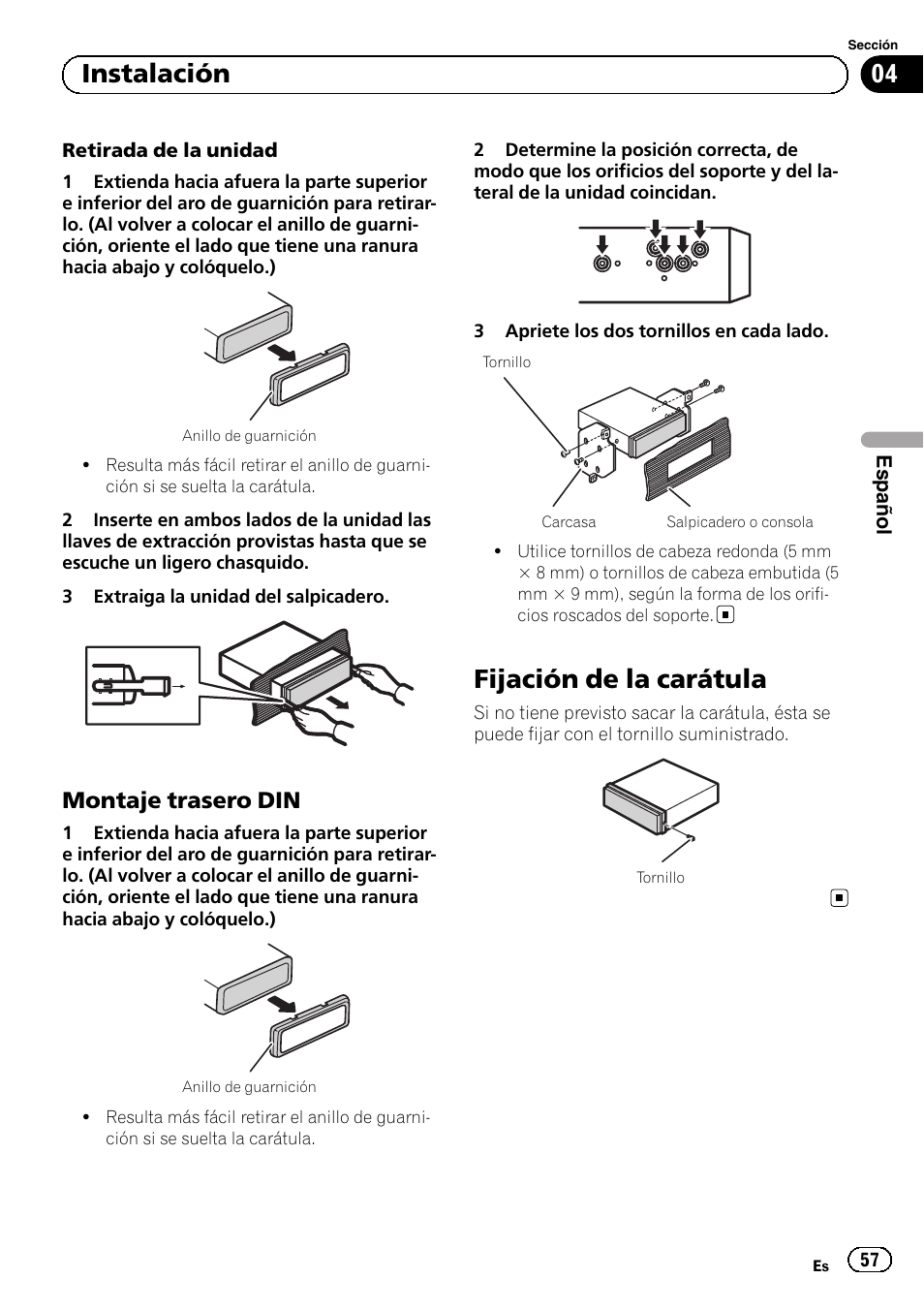 Sección

Instalación

04

Retirada de la unidad

1 Extienda hacia afuera la parte superior e inferior del aro de guarnición para retirarlo. (Al volver a colocar el anillo de guarnición, oriente el lado que tiene una ranura hacia abajo y colóquelo.)

Anillo de guarnición

• Resulta más fácil retirar el anillo de guarnición si se suelta la carátula.

2 Inserte en ambos lados de la unidad las llaves de extracción provistas hasta que se escuche un ligero chasquido.

3 Extraiga la unidad del salpicadero.

Montaje trasero DIN

1 Extienda hacia afuera la parte superior e inferior del aro de guarnición para retirarlo. (Al volver a colocar el anillo de guarnición, oriente el lado que tiene una ranura hacia abajo y colóquelo.)

Anillo de guarnición

• Resulta más fácil retirar el anillo de guarnición si se suelta la carátula.

2 Determine la posición correcta, de modo que los orificios del soporte y del lateral de la unidad coincidan.

3 Apriete los dos tornillos en cada lado.

Tornillo

Carcasa

Salpicadero o consola

• Utilice tornillos de cabeza redonda (5 mm × 8 mm) o tornillos de cabeza embutida (5 mm × 9 mm), según la forma de los orificios roscados del soporte.

Fijación de la carátula

Si no tiene previsto sacar la carátula, ésta se puede fijar con el tornillo suministrado.

Tornillo

Español

Es 57