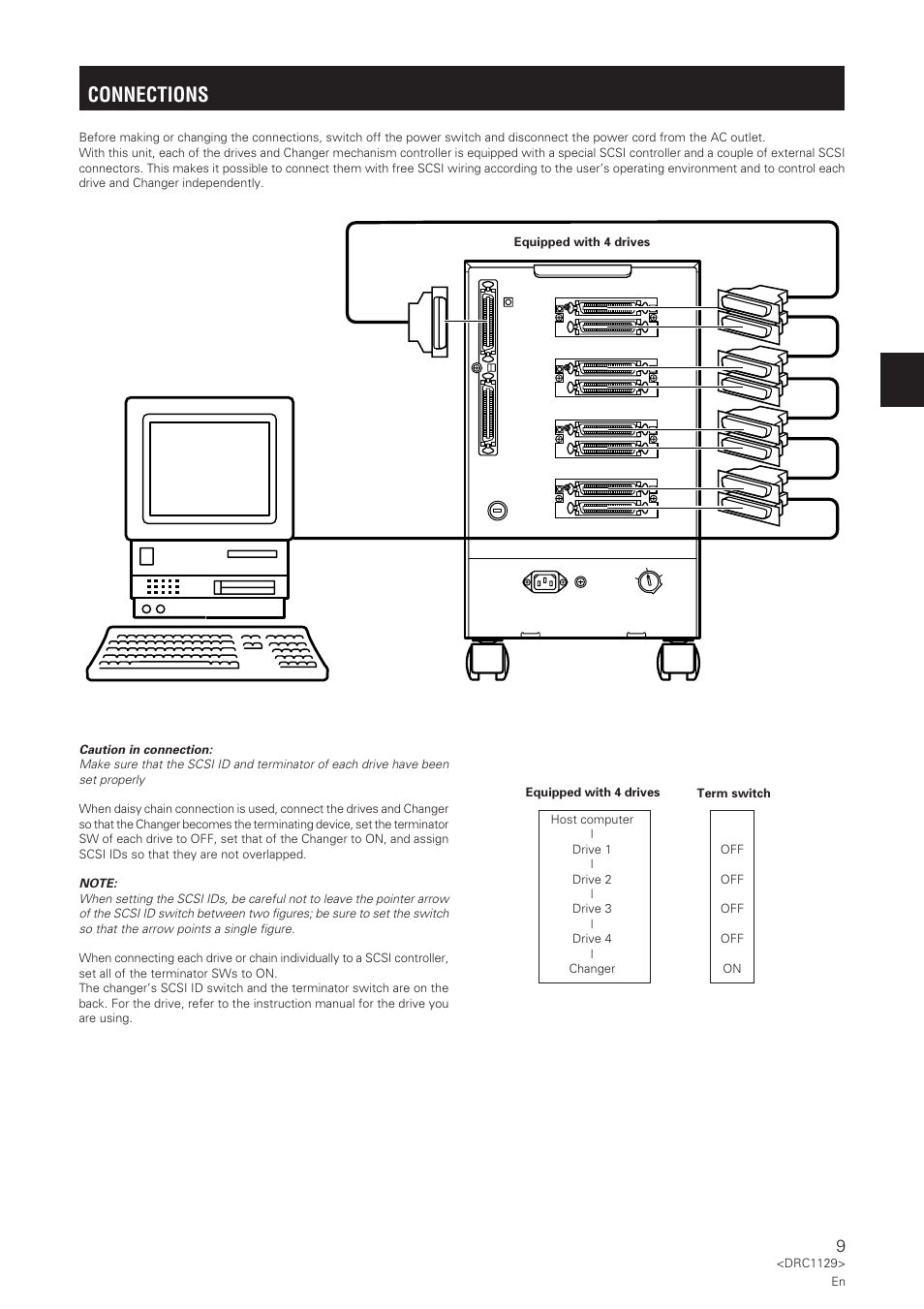 CONNECTIONS

Before making or changing the connections, switch off the power switch and disconnect the power cord from the AC outlet.
With this unit, each of the drives and Changer mechanism controller is equipped with a special SCSI controller and a couple of external SCSI connectors. This makes it possible to connect them with free SCSI wiring according to the user's operating environment and to control each drive and Changer independently.

Equipped with 4 drives

Caution in connection:
Make sure that the SCSI ID and terminator of each drive have been set properly

When daisy chain connection is used, connect the drives and Changer so that the Changer becomes the terminating device, set the terminator SW of each drive to OFF, set that of the Changer to ON, and assign SCSI IDs so that they are not overlapped.

NOTE:
When setting the SCSI IDs, be careful not to leave the pointer arrow of the SCSI ID switch between two figures; be sure to set the switch so that the arrow points a single figure.

When connecting each drive or chain individually to a SCSI controller, set all of the terminator SWs to ON.
The changer's SCSI ID switch and the terminator switch are on the back. For the drive, refer to the instruction manual for the drive you are using.

| Equipped with 4 drives | Term switch |
|---|---|
| Host computer | |
| Drive 1 | OFF |
| Drive 2 | OFF |
| Drive 3 | OFF |
| Drive 4 | OFF |
| Changer | ON |

9
<DRC1129>
En