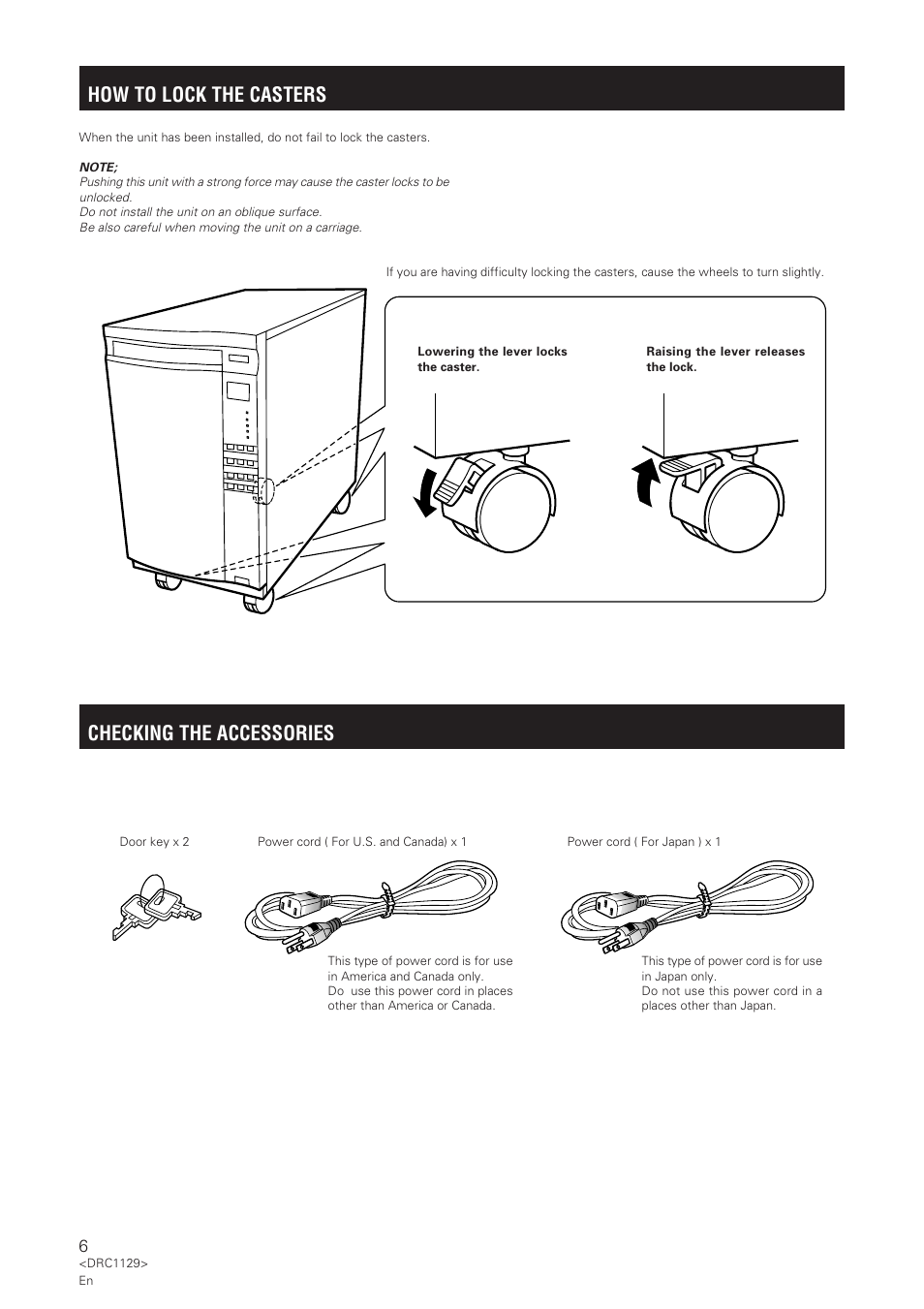 HOW TO LOCK THE CASTERS

When the unit has been installed, do not fail to lock the casters.

NOTE;
Pushing this unit with a strong force may cause the caster locks to be unlocked.
Do not install the unit on an oblique surface.
Be also careful when moving the unit on a carriage.

If you are having difficulty locking the casters, cause the wheels to turn slightly.

Lowering the lever locks the caster.

Raising the lever releases the lock.

CHECKING THE ACCESSORIES

Door key x 2

Power cord ( For U.S. and Canada) x 1

This type of power cord is for use in America and Canada only.
Do use this power cord in places other than America or Canada.

Power cord ( For Japan ) x 1

This type of power cord is for use in Japan only.
Do not use this power cord in a places other than Japan.

6
<DRC1129>
En