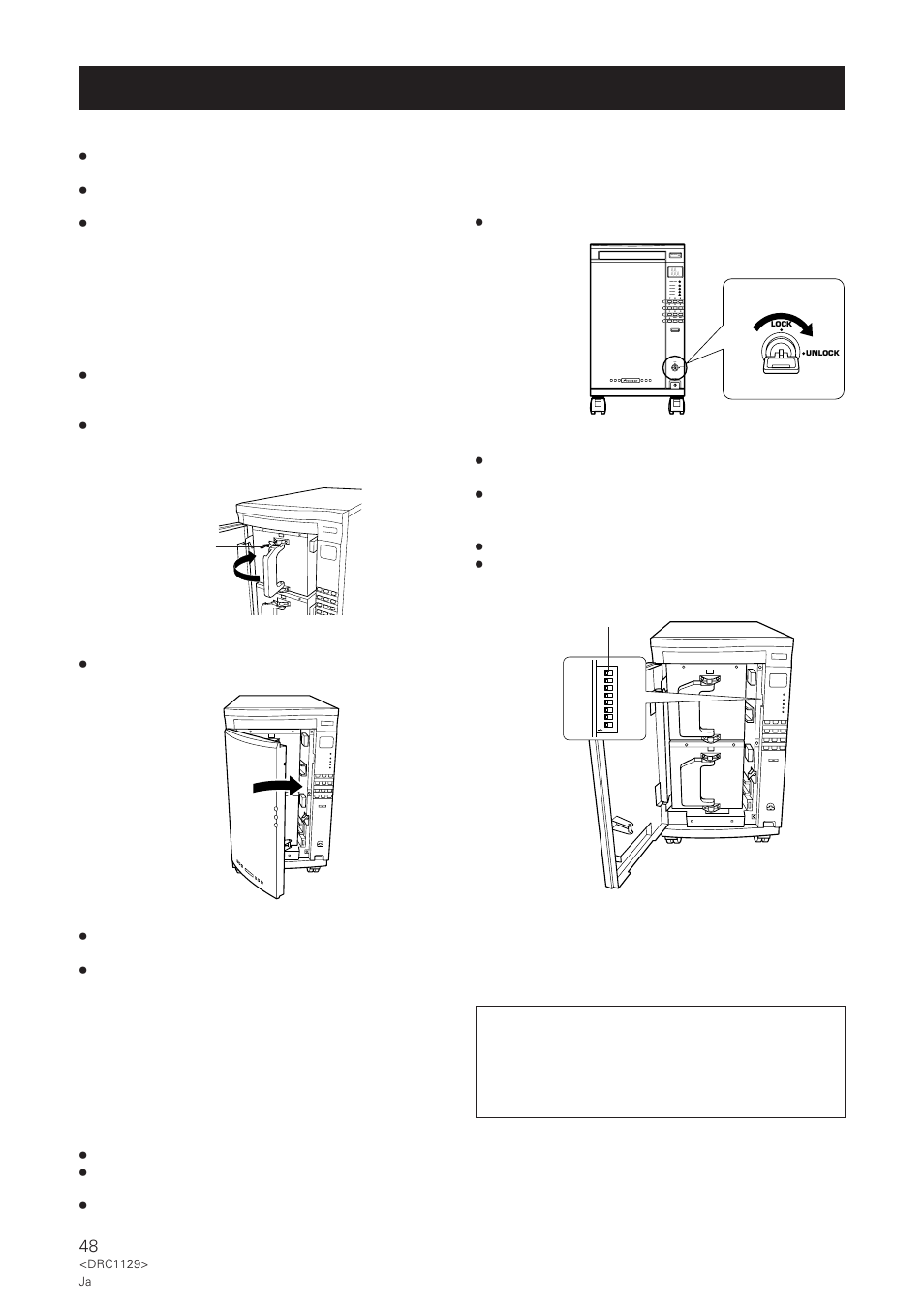 LOCK

UNLOCK

48
<DRC1129>
Ja