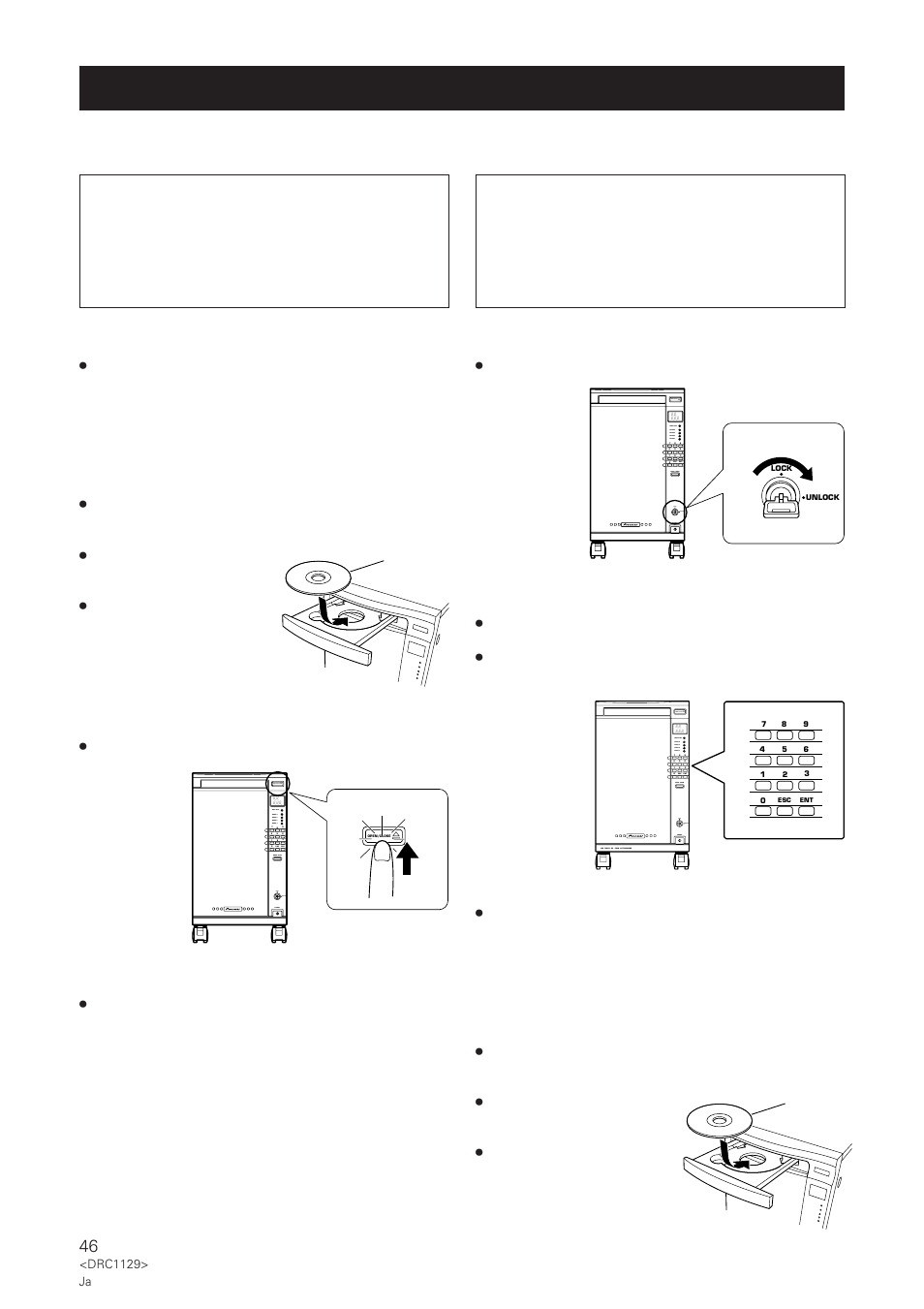 LOCK
UNLOCK

7 8 9
4 5 6
1 2 3
0 ESC ENT

OPEN/CLOSE

46
<DRC1129>
Ja