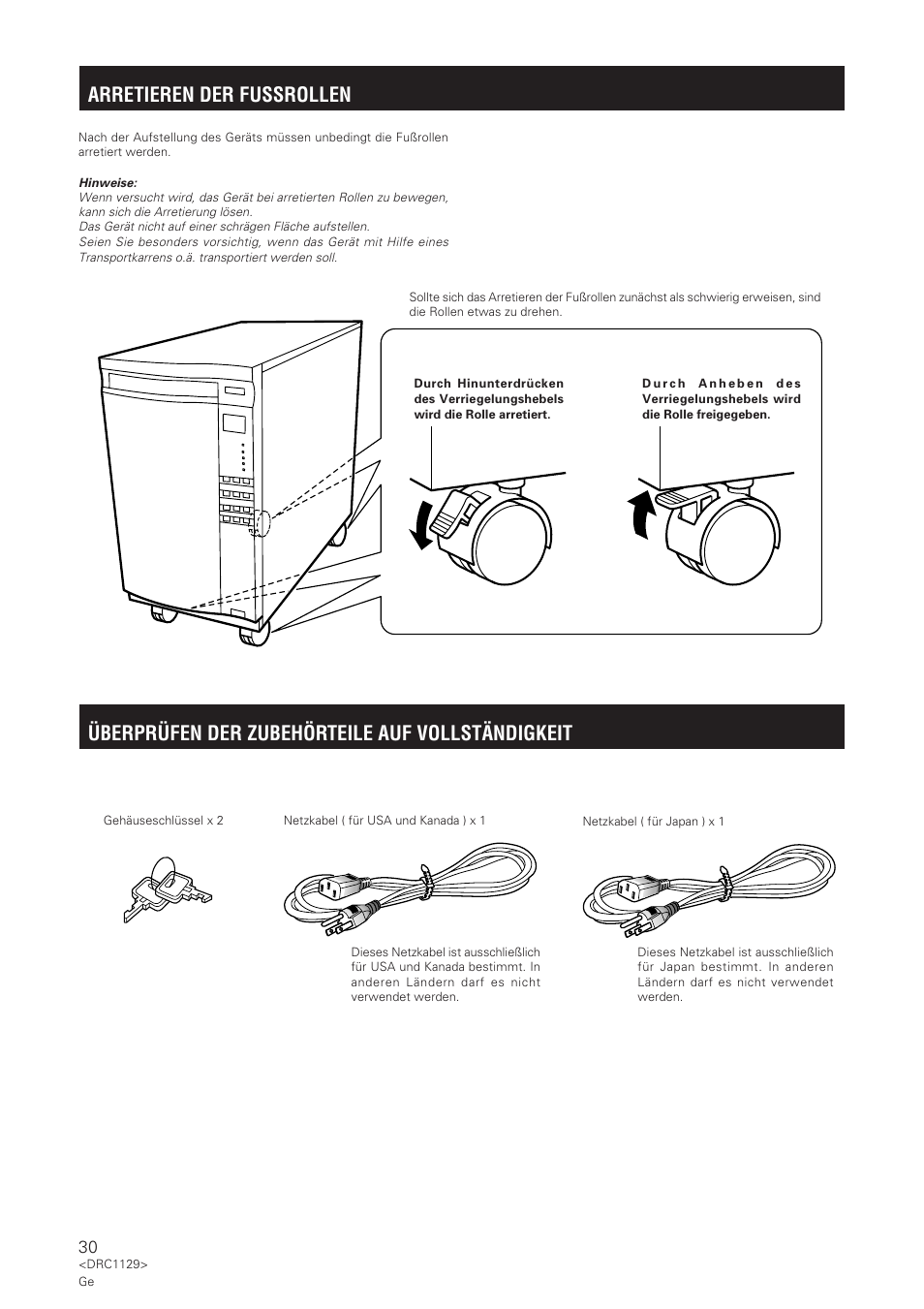 ARRETIEREN DER FUSSROLLEN

Nach der Aufstellung des Geräts müssen unbedingt die Fußrollen arretiert werden.

Hinweise:
Wenn versucht wird, das Gerät bei arretierten Rollen zu bewegen, kann sich die Arretierung lösen.
Das Gerät nicht auf einer schrägen Fläche aufstellen.
Seien Sie besonders vorsichtig, wenn das Gerät mit Hilfe eines Transportkarrens o.ä. transportiert werden soll.

Sollte sich das Arretieren der Fußrollen zunächst als schwierig erweisen, sind die Rollen etwas zu drehen.

Durch Hinunterdrücken des Verriegelungshebels wird die Rolle arretiert.

Durch Anheben des Verriegelungshebels wird die Rolle freigegeben.

ÜBERPRÜFEN DER ZUBEHÖRTEILE AUF VOLLSTÄNDIGKEIT

Gehäuseschlüssel x 2

Netzkabel ( für USA und Kanada ) x 1

Dieses Netzkabel ist ausschließlich für USA und Kanada bestimmt. In anderen Ländern darf es nicht verwendet werden.

Netzkabel ( für Japan ) x 1

Dieses Netzkabel ist ausschließlich für Japan bestimmt. In anderen Ländern darf es nicht verwendet werden.

30
<DRC1129>
Ge