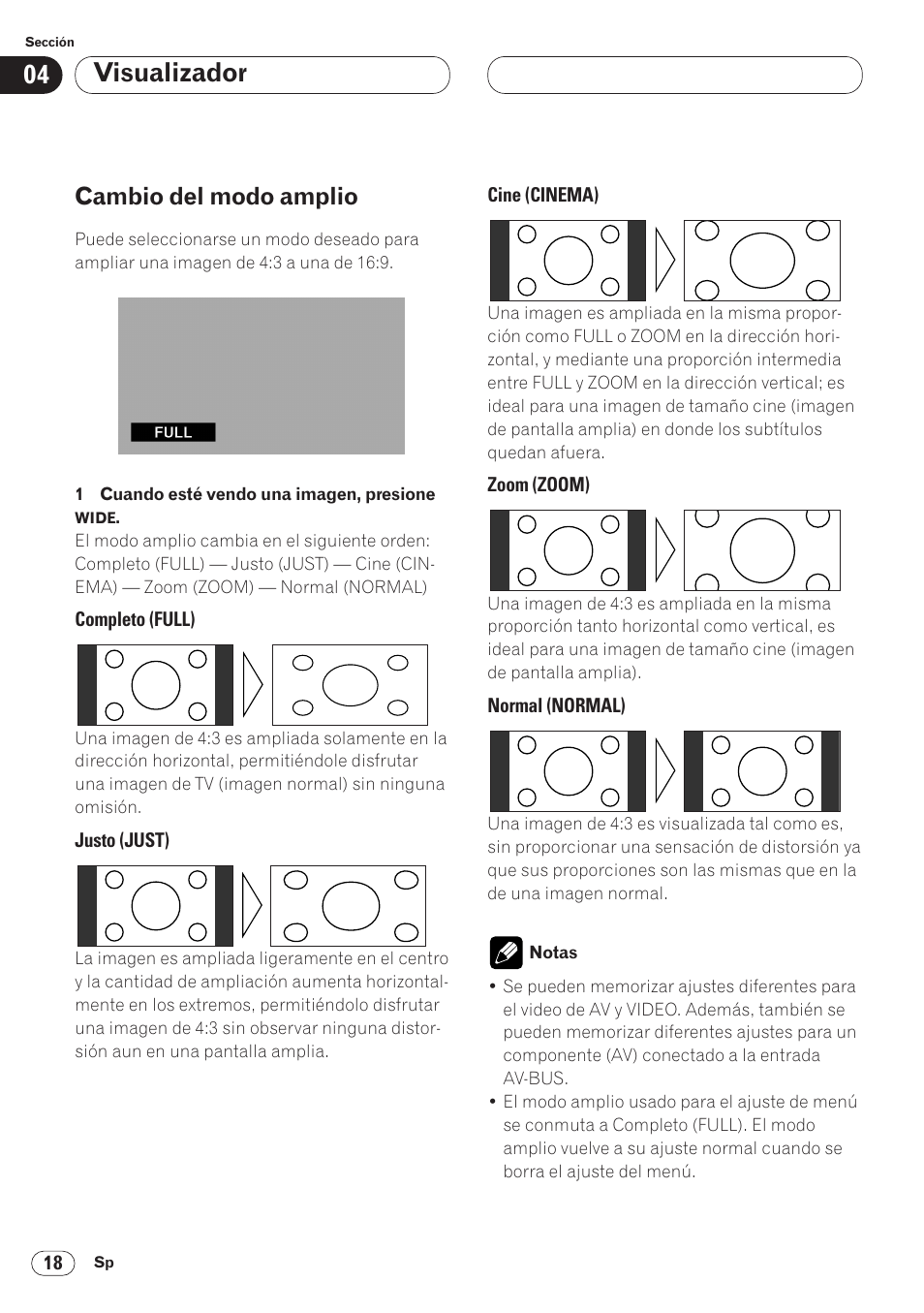 Sección

04 Visualizador

Cambio del modo amplio

Puede seleccionarse un modo deseado para ampliar una imagen de 4:3 a una de 16:9.

FULL

1 Cuando esté vendo una imagen, presione WIDE.

El modo amplio cambia en el siguiente orden: Completo (FULL) — Justo (JUST) — Cine (CINEMA) — Zoom (ZOOM) — Normal (NORMAL)

Completo (FULL)

Una imagen de 4:3 es ampliada solamente en la dirección horizontal, permitiéndole disfrutar una imagen de TV (imagen normal) sin ninguna omisión.

Justo (JUST)

La imagen es ampliada ligeramente en el centro y la cantidad de ampliación aumenta horizontalmente en los extremos, permitiéndolo disfrutar una imagen de 4:3 sin observar ninguna distorsión aun en una pantalla amplia.

Cine (CINEMA)

Una imagen es ampliada en la misma proporción como FULL o ZOOM en la dirección horizontal, y mediante una proporción intermedia entre FULL y ZOOM en la dirección vertical; es ideal para una imagen de tamaño cine (imagen de pantalla amplia) en donde los subtítulos quedan afuera.

Zoom (ZOOM)

Una imagen de 4:3 es ampliada en la misma proporción tanto horizontal como vertical, es ideal para una imagen de tamaño cine (imagen de pantalla amplia).

Normal (NORMAL)

Una imagen de 4:3 es visualizada tal como es, sin proporcionar una sensación de distorsión ya que sus proporciones son las mismas que en la de una imagen normal.

Notas

• Se pueden memorizar ajustes diferentes para el video de AV y VIDEO. Además, también se pueden memorizar diferentes ajustes para un componente (AV) conectado a la entrada AV-BUS.
• El modo amplio usado para el ajuste de menú se conmuta a Completo (FULL). El modo amplio vuelve a su ajuste normal cuando se borra el ajuste del menú.

18 Sp