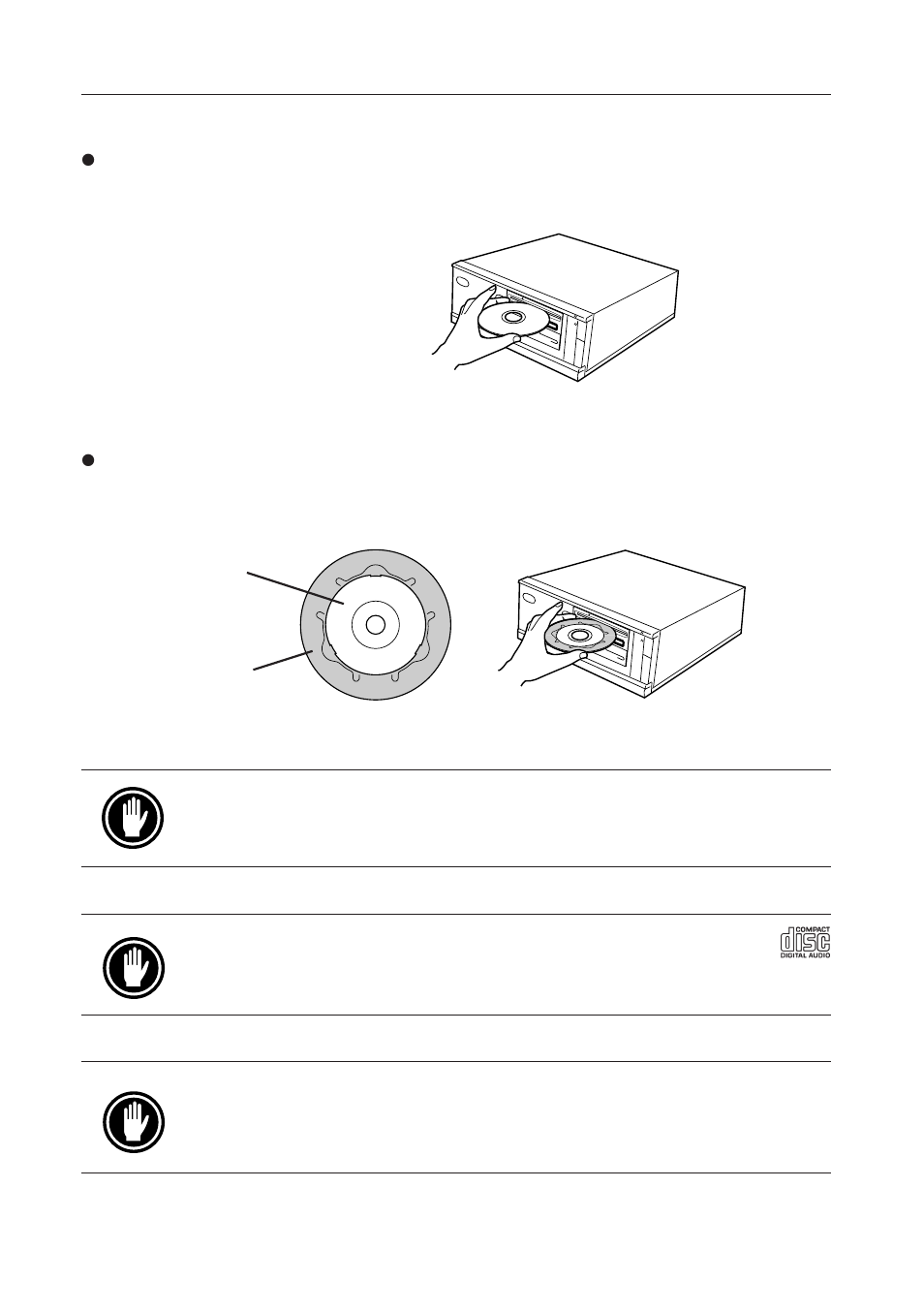 COMPACT
disc
DIGITAL AUDIO