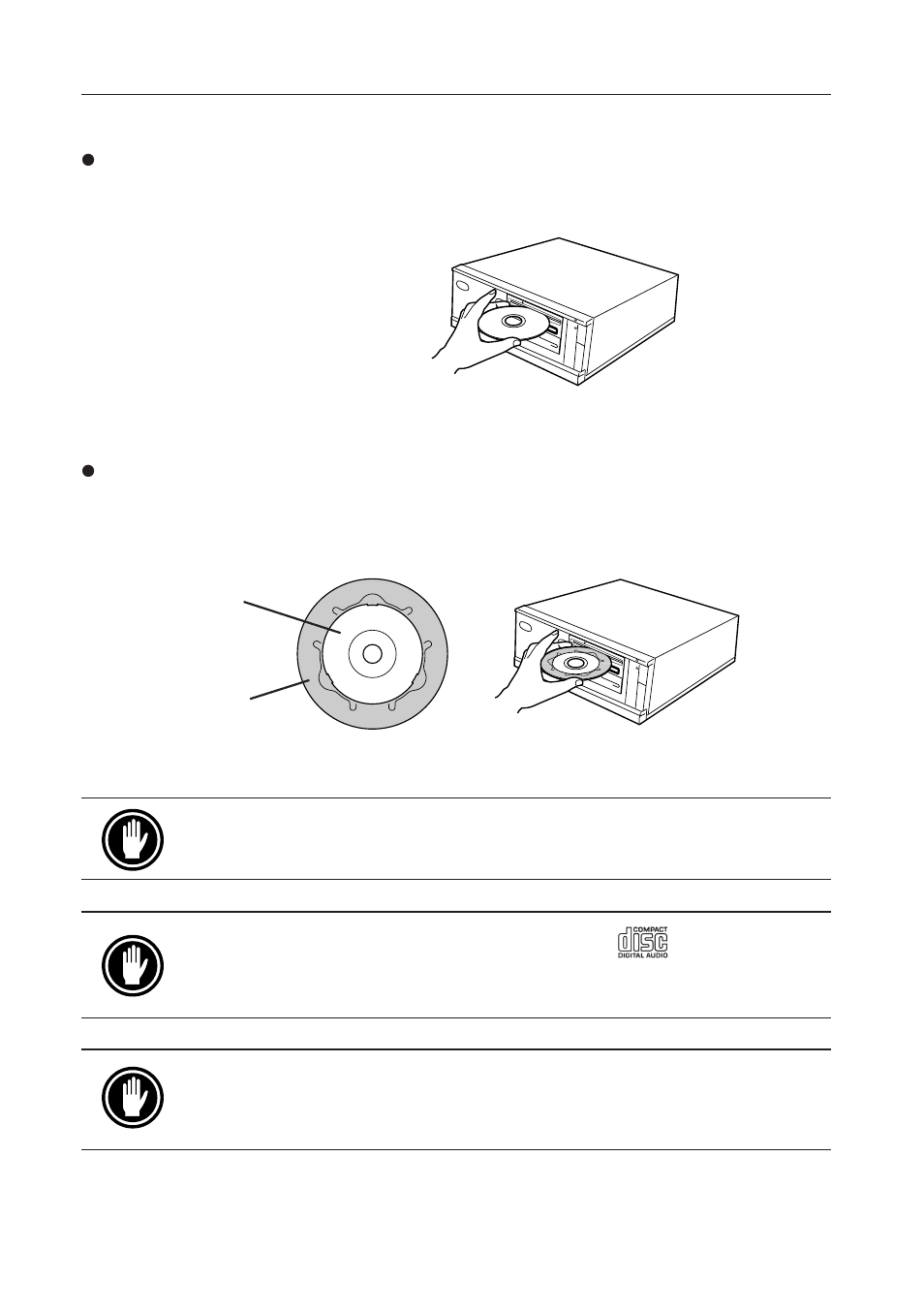 COMPACT
disc
DIGITAL AUDIO