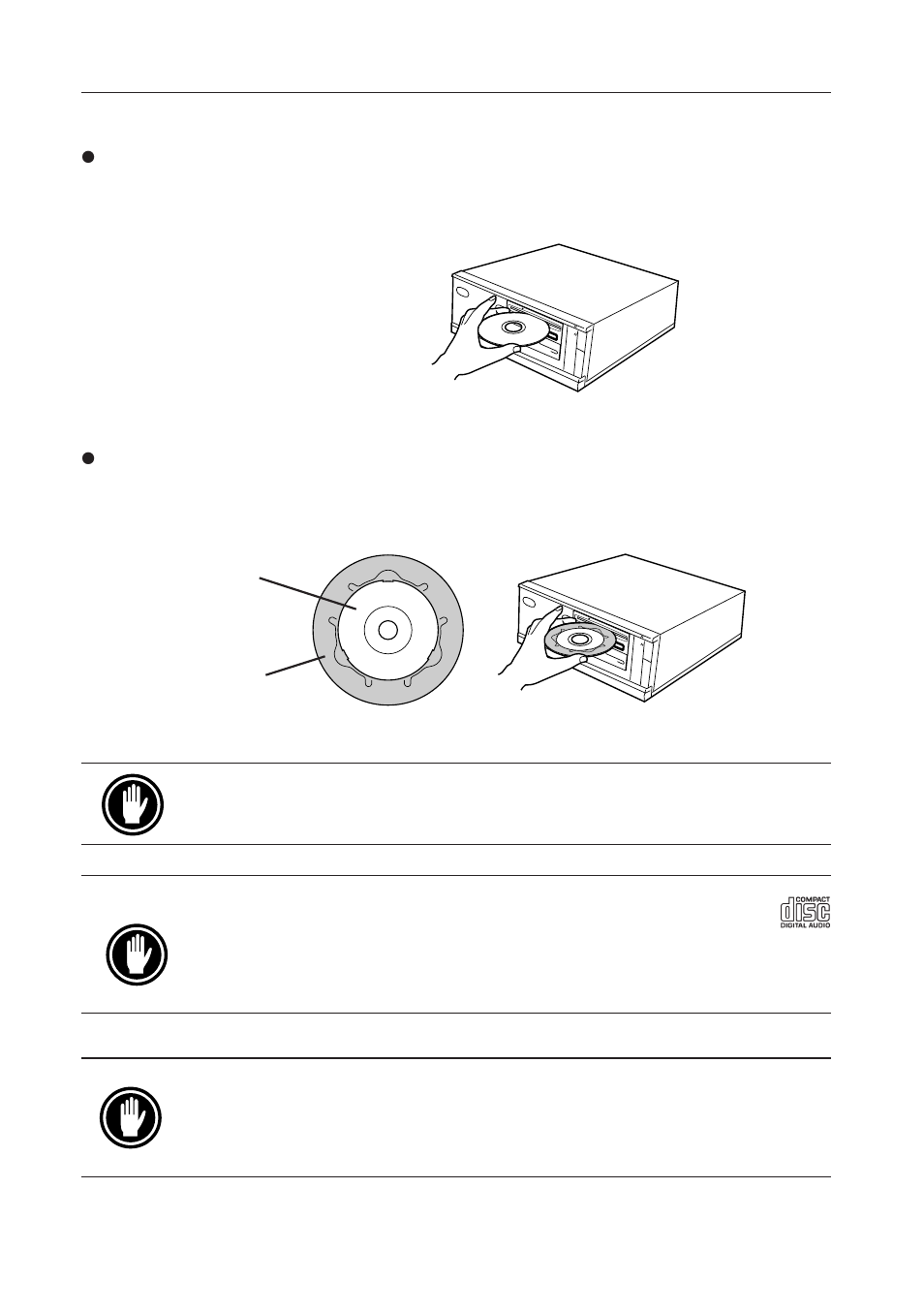 COMPACT
disc
DIGITAL AUDIO