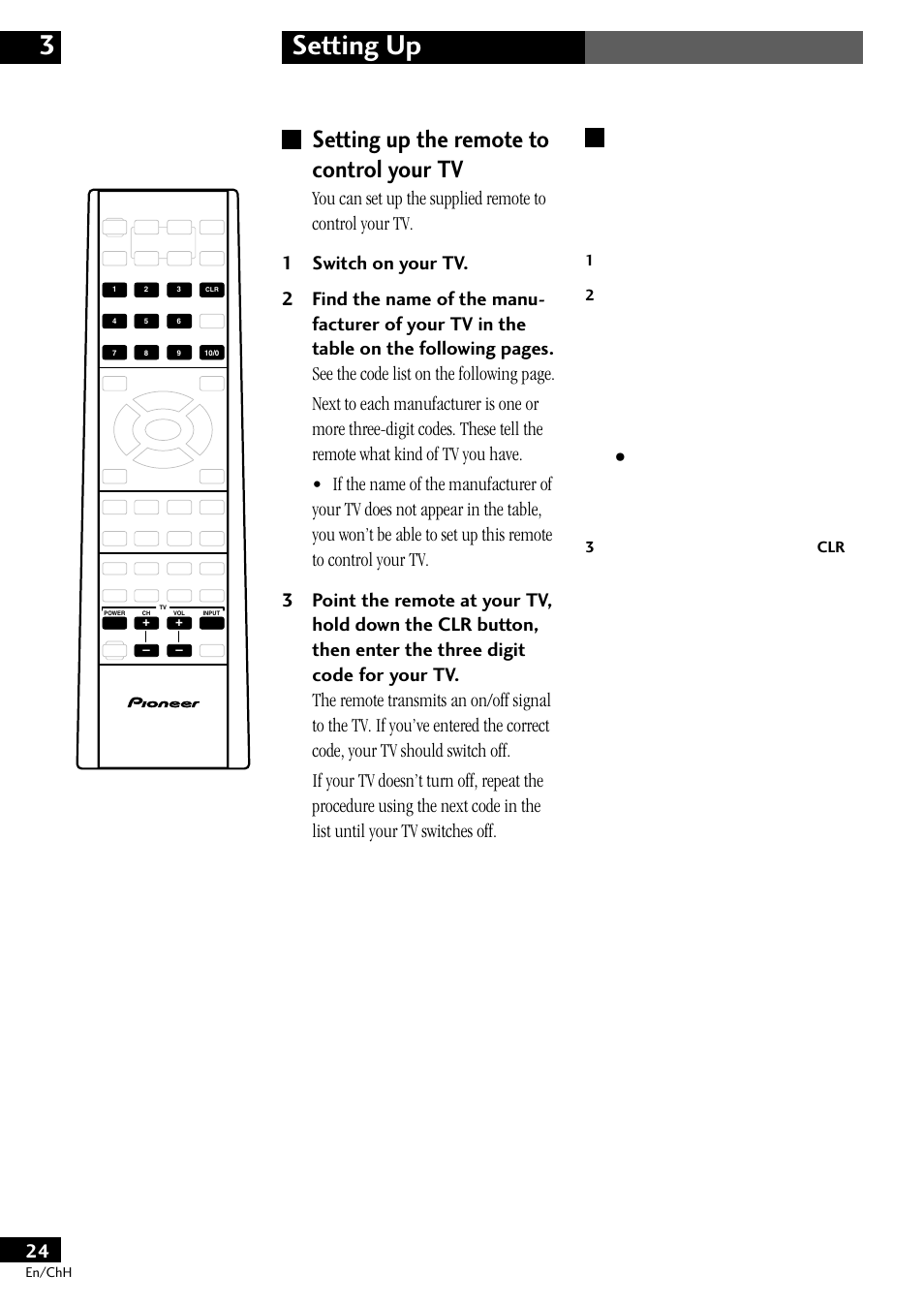 3 Setting Up

1 2 3 CLR
4 5 6
7 8 9 10/0
TV
POWER CH VOL INPUT
+ +
– –
Pioneer

Setting up the remote to control your TV

You can set up the supplied remote to control your TV.

1 Switch on your TV.

2 Find the name of the manufacturer of your TV in the table on the following pages.
See the code list on the following page.

Next to each manufacturer is one or more three-digit codes. These tell the remote what kind of TV you have.

• If the name of the manufacturer of your TV does not appear in the table, you won't be able to set up this remote to control your TV.

3 Point the remote at your TV, hold down the CLR button, then enter the three digit code for your TV.
The remote transmits an on/off signal to the TV. If you've entered the correct code, your TV should switch off.

If your TV doesn't turn off, repeat the procedure using the next code in the list until your TV switches off.

1

2

•

3 CLR

24
En/ChH