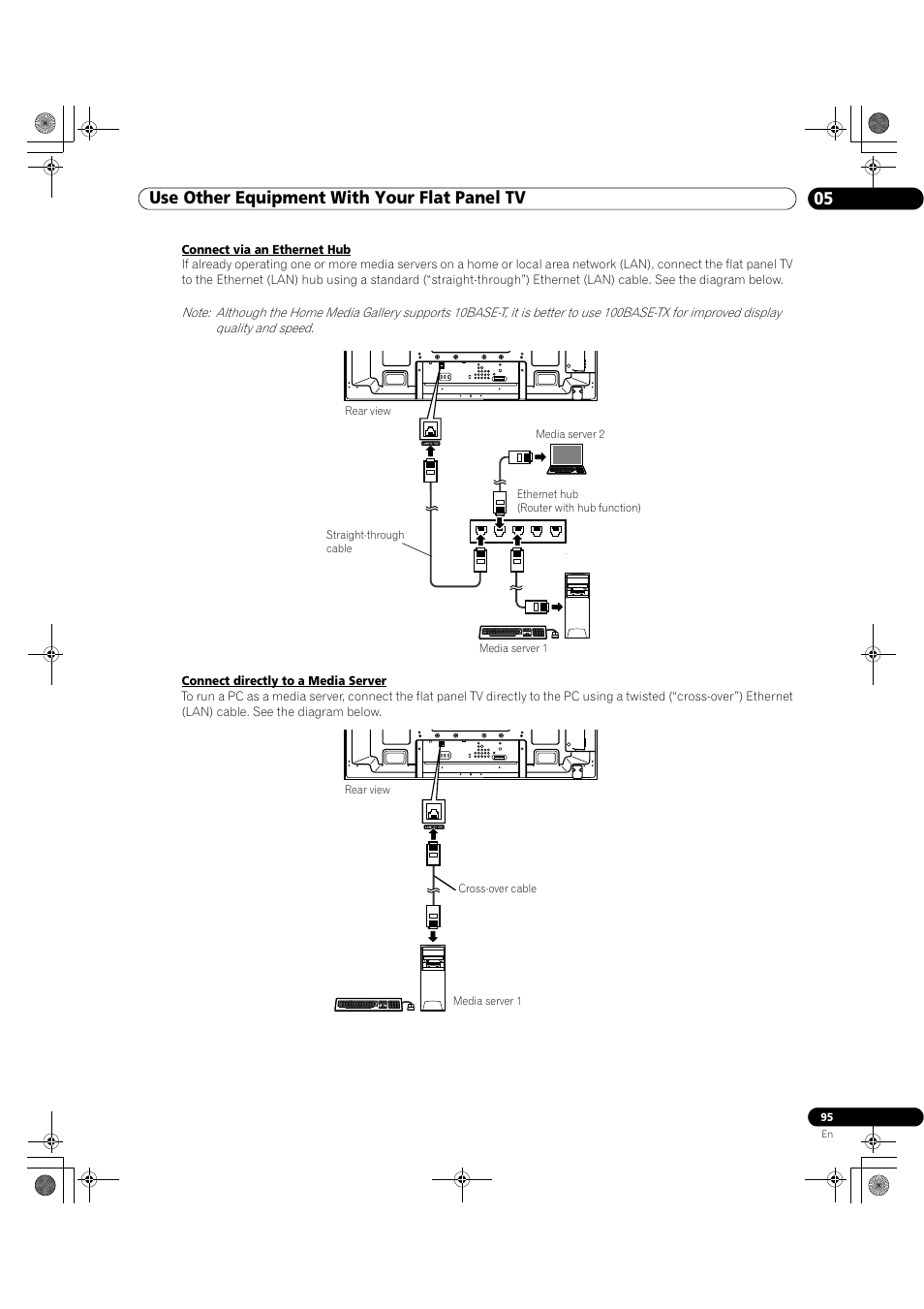 Use Other Equipment With Your Flat Panel TV

05

Connect via an Ethernet Hub

If already operating one or more media servers on a home or local area network (LAN), connect the flat panel TV to the Ethernet (LAN) hub using a standard ("straight-through") Ethernet (LAN) cable. See the diagram below.

Note: Although the Home Media Gallery supports 10BASE-T, it is better to use 100BASE-TX for improved display quality and speed.

Rear view

Media server 2

Ethernet hub
(Router with hub function)

Straight-through cable

Media server 1

Connect directly to a Media Server

To run a PC as a media server, connect the flat panel TV directly to the PC using a twisted ("cross-over") Ethernet (LAN) cable. See the diagram below.

Rear view

Cross-over cable

Media server 1

95
En