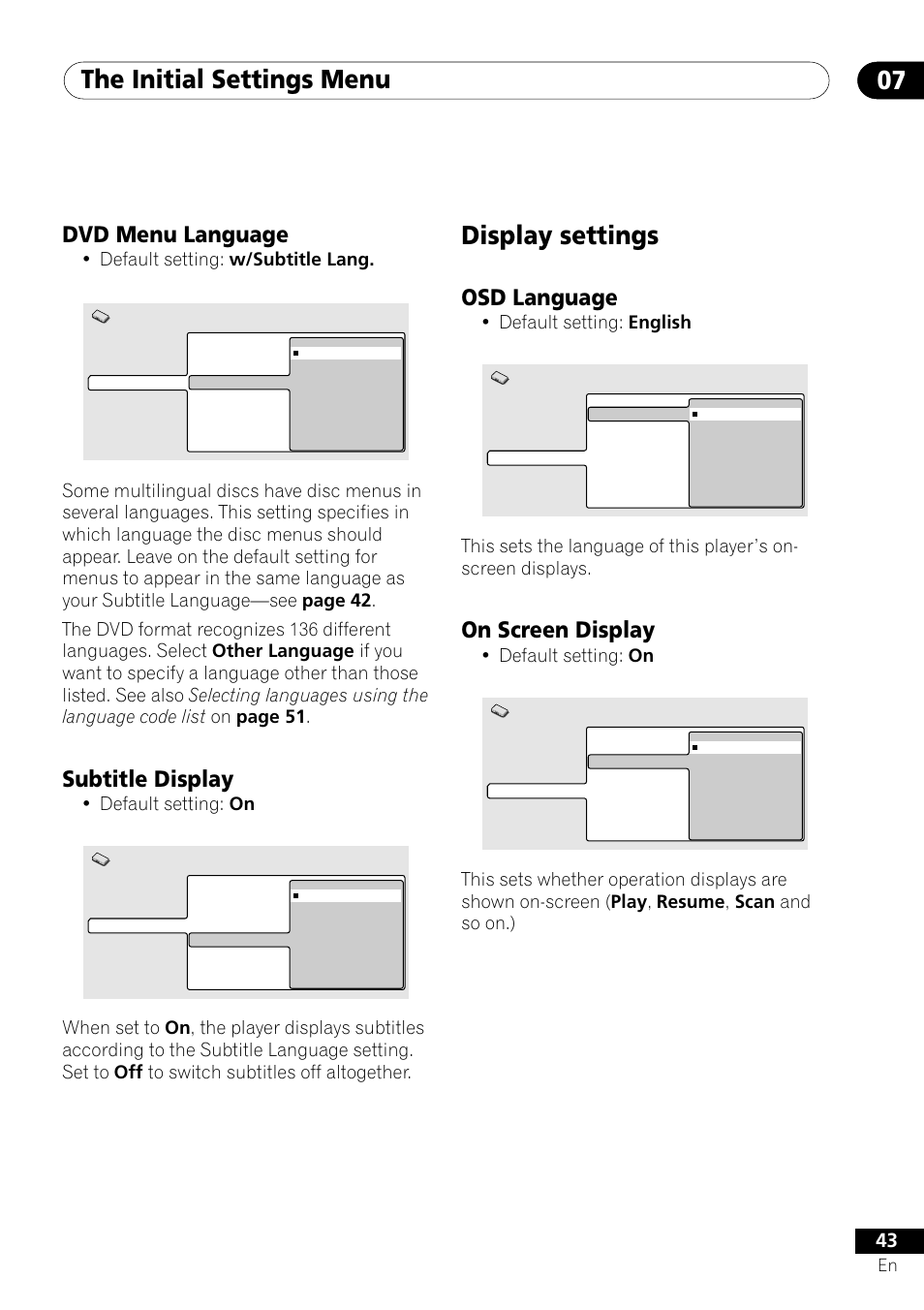 The Initial Settings Menu

07

DVD Menu Language

• Default setting: w/Subtitle Lang.

Some multilingual discs have disc menus in several languages. This setting specifies in which language the disc menus should appear. Leave on the default setting for menus to appear in the same language as your Subtitle Language—see page 42.

The DVD format recognizes 136 different languages. Select Other Language if you want to specify a language other than those listed. See also Selecting languages using the language code list on page 51.

Subtitle Display

• Default setting: On

When set to On, the player displays subtitles according to the Subtitle Language setting. Set to Off to switch subtitles off altogether.

Display settings

OSD Language

• Default setting: English

This sets the language of this player's on-screen displays.

On Screen Display

• Default setting: On

This sets whether operation displays are shown on-screen (Play, Resume, Scan and so on.)

43
En