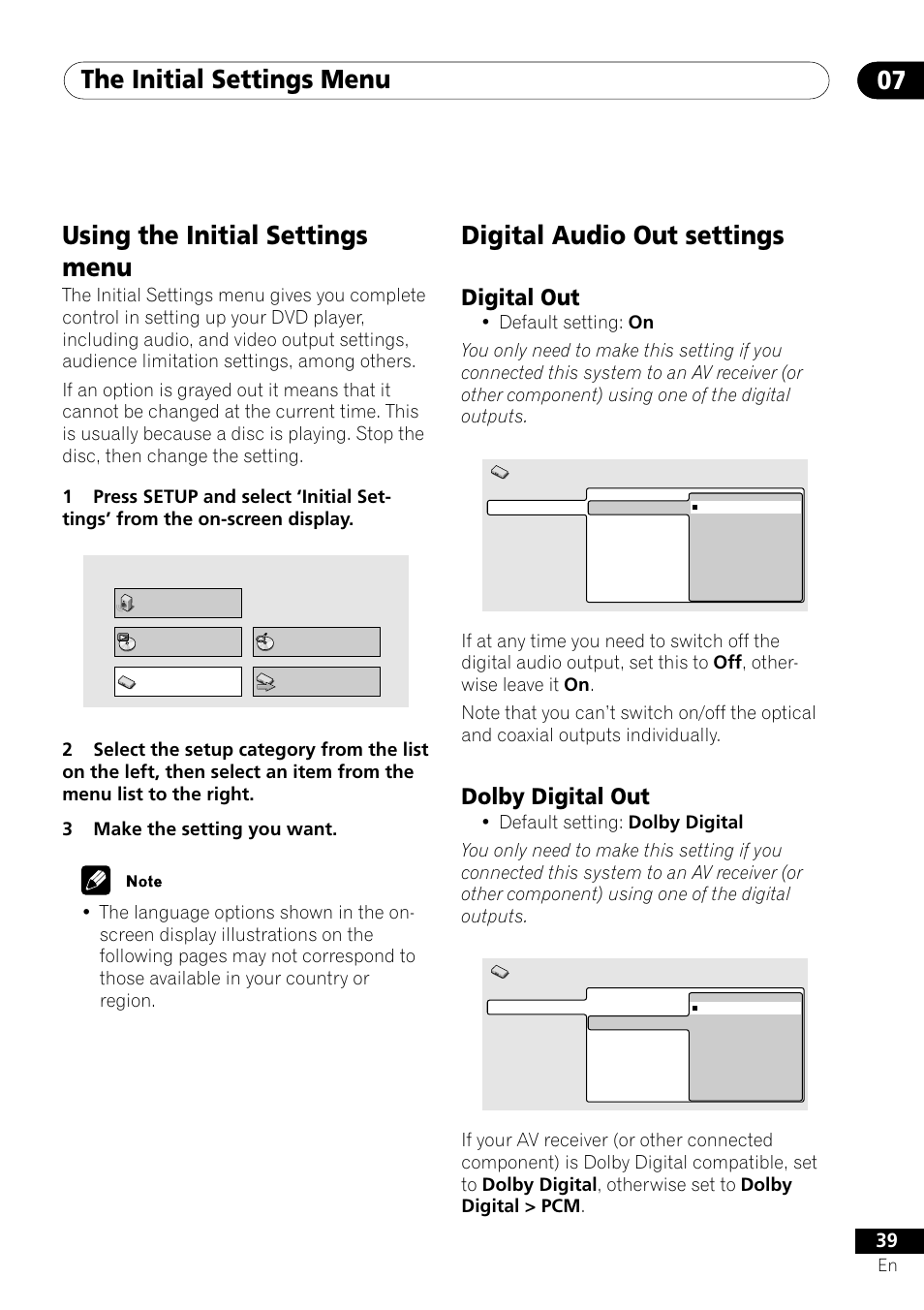 The Initial Settings Menu

07

Using the Initial Settings menu

The Initial Settings menu gives you complete control in setting up your DVD player, including audio, and video output settings, audience limitation settings, among others.

If an option is grayed out it means that it cannot be changed at the current time. This is usually because a disc is playing. Stop the disc, then change the setting.

1 Press SETUP and select 'Initial Settings' from the on-screen display.

2 Select the setup category from the list on the left, then select an item from the menu list to the right.

3 Make the setting you want.

Note

• The language options shown in the on-screen display illustrations on the following pages may not correspond to those available in your country or region.

Digital Audio Out settings

Digital Out

• Default setting: On

You only need to make this setting if you connected this system to an AV receiver (or other component) using one of the digital outputs.

If at any time you need to switch off the digital audio output, set this to Off, otherwise leave it On.

Note that you can't switch on/off the optical and coaxial outputs individually.

Dolby Digital Out

• Default setting: Dolby Digital

You only need to make this setting if you connected this system to an AV receiver (or other component) using one of the digital outputs.

If your AV receiver (or other connected component) is Dolby Digital compatible, set to Dolby Digital, otherwise set to Dolby Digital > PCM.

39
En