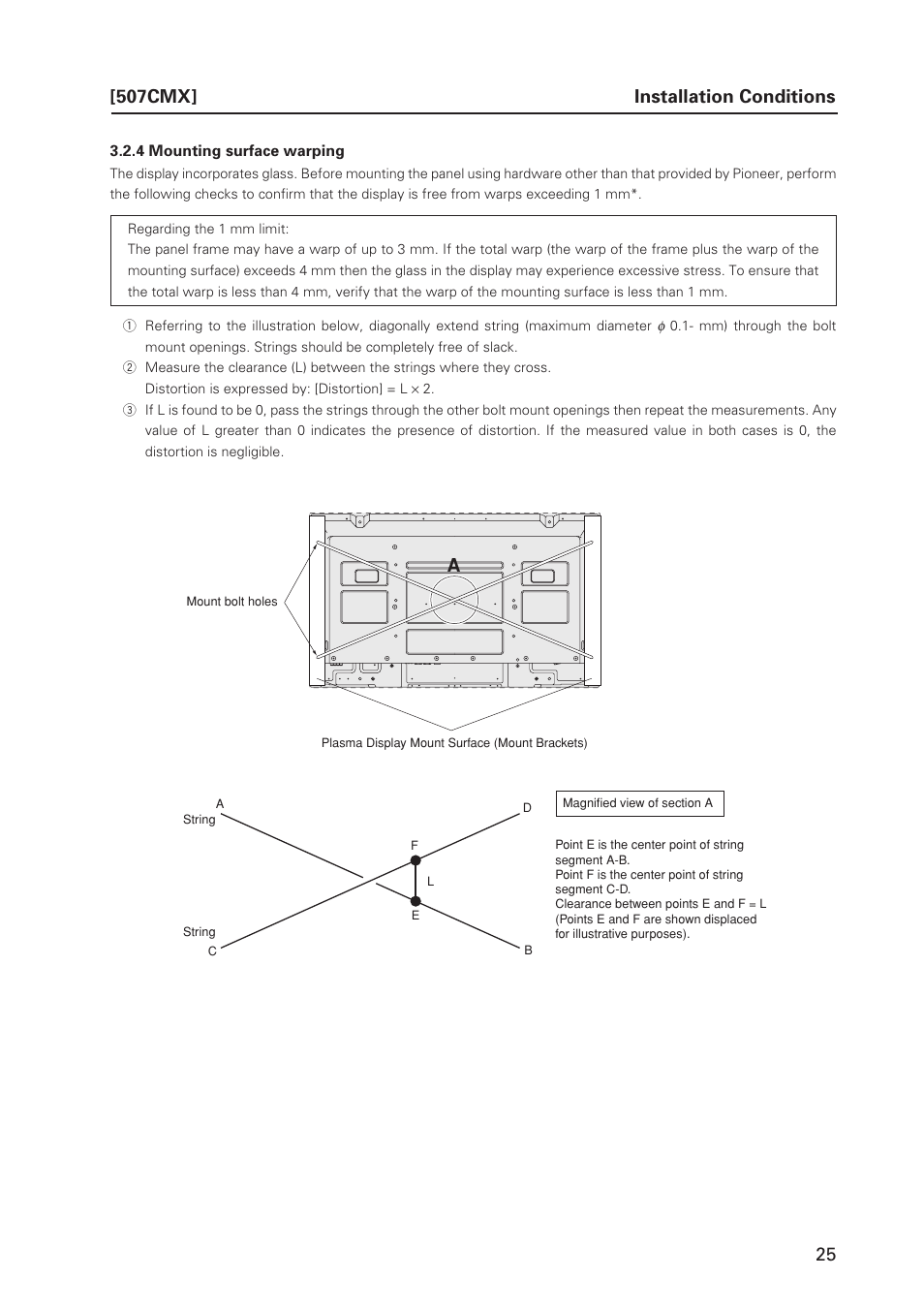 [507CMX] Installation Conditions

3.2.4 Mounting surface warping

The display incorporates glass. Before mounting the panel using hardware other than that provided by Pioneer, perform the following checks to confirm that the display is free from warps exceeding 1 mm*.

Regarding the 1 mm limit:
The panel frame may have a warp of up to 3 mm. If the total warp (the warp of the frame plus the warp of the mounting surface) exceeds 4 mm then the glass in the display may experience excessive stress. To ensure that the total warp is less than 4 mm, verify that the warp of the mounting surface is less than 1 mm.

① Referring to the illustration below, diagonally extend string (maximum diameter $\phi$ 0.1- mm) through the bolt mount openings. Strings should be completely free of slack.
② Measure the clearance (L) between the strings where they cross.
Distortion is expressed by: [Distortion] = L × 2.
③ If L is found to be 0, pass the strings through the other bolt mount openings then repeat the measurements. Any value of L greater than 0 indicates the presence of distortion. If the measured value in both cases is 0, the distortion is negligible.

A

Mount bolt holes

Plasma Display Mount Surface (Mount Brackets)

A
String
D
F
L
E
String
C
B

Magnified view of section A

Point E is the center point of string segment A-B.
Point F is the center point of string segment C-D.
Clearance between points E and F = L
(Points E and F are shown displaced for illustrative purposes).

25