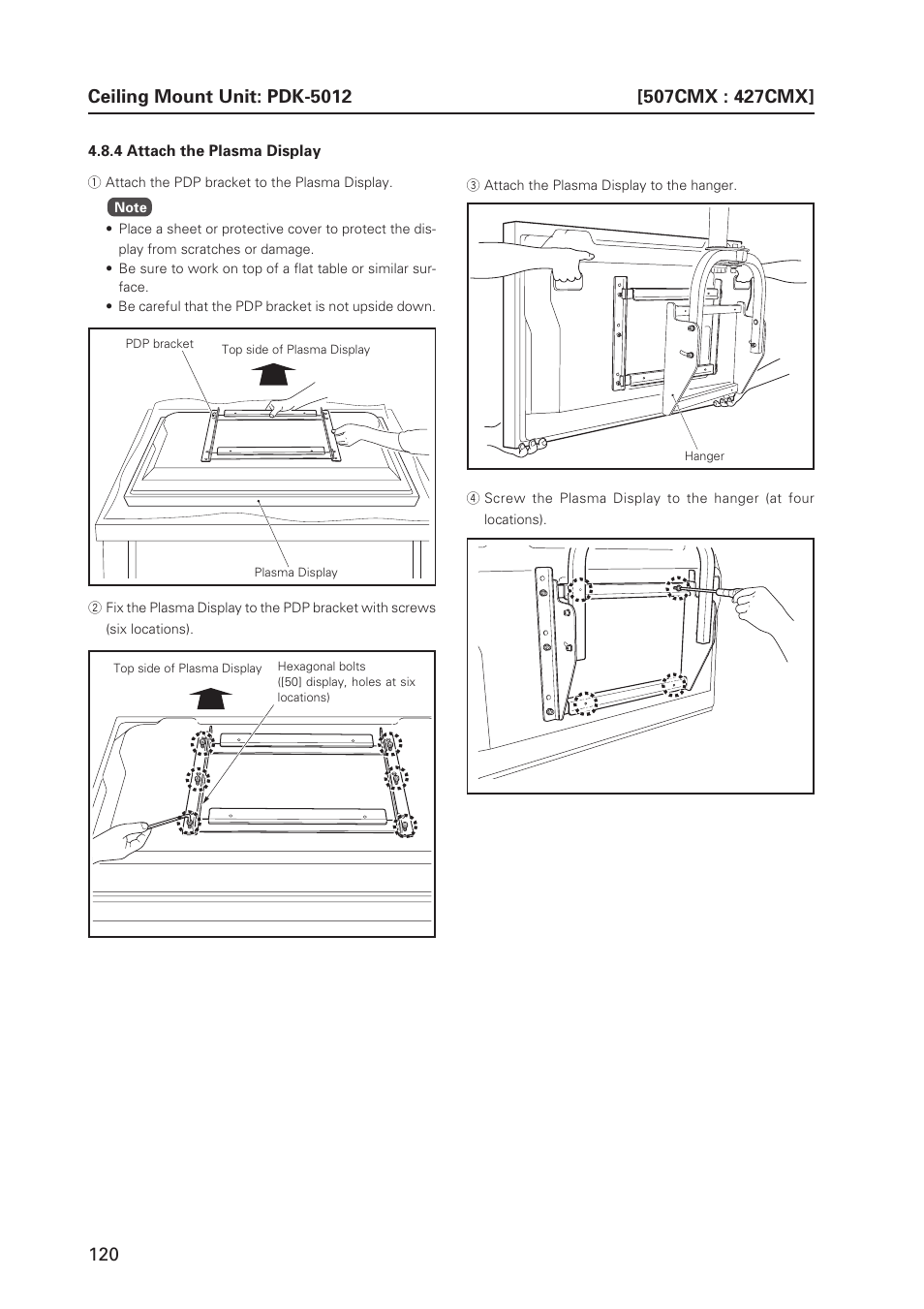 Ceiling Mount Unit: PDK-5012 [507CMX : 427CMX]

4.8.4 Attach the Plasma Display

① Attach the PDP bracket to the Plasma Display.

Note

• Place a sheet or protective cover to protect the display from scratches or damage.
• Be sure to work on top of a flat table or similar surface.
• Be careful that the PDP bracket is not upside down.

PDP bracket
Top side of Plasma Display
Plasma Display

② Fix the Plasma Display to the PDP bracket with screws (six locations).

Top side of Plasma Display
Hexagonal bolts ([50] display, holes at six locations)

③ Attach the Plasma Display to the hanger.

Hanger

④ Screw the Plasma Display to the hanger (at four locations).

120