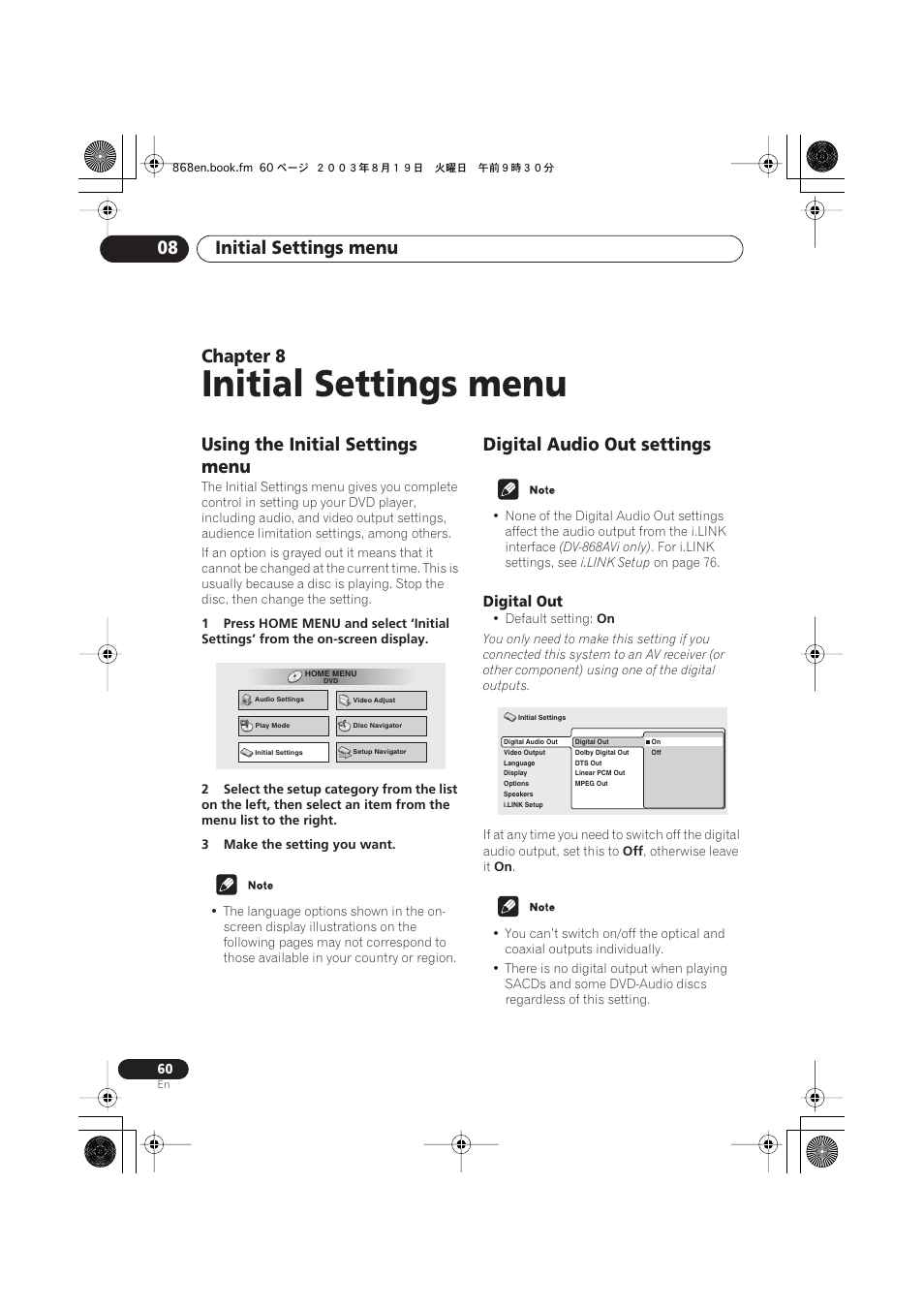 868en.book.fm 60 ページ ２００３年８月１９日 火曜日 午前９時３０分

08 Initial Settings menu

Chapter 8
Initial Settings menu

Using the Initial Settings menu

The Initial Settings menu gives you complete control in setting up your DVD player, including audio, and video output settings, audience limitation settings, among others.

If an option is grayed out it means that it cannot be changed at the current time. This is usually because a disc is playing. Stop the disc, then change the setting.

1 Press HOME MENU and select 'Initial Settings' from the on-screen display.

HOME MENU
DVD
Audio Settings
Video Adjust
Play Mode
Disc Navigator
Initial Settings
Setup Navigator

2 Select the setup category from the list on the left, then select an item from the menu list to the right.

3 Make the setting you want.

Note

• The language options shown in the on-screen display illustrations on the following pages may not correspond to those available in your country or region.

Digital Audio Out settings

Note

• None of the Digital Audio Out settings affect the audio output from the i.LINK interface (DV-868AVi only). For i.LINK settings, see i.LINK Setup on page 76.

Digital Out

• Default setting: On

You only need to make this setting if you connected this system to an AV receiver (or other component) using one of the digital outputs.

Initial Settings
Digital Audio Out
Video Output
Language
Display
Options
Speakers
i.LINK Setup
Digital Out
Dolby Digital Out
DTS Out
Linear PCM Out
MPEG Out
On
Off

If at any time you need to switch off the digital audio output, set this to Off, otherwise leave it On.

Note

• You can't switch on/off the optical and coaxial outputs individually.
• There is no digital output when playing SACDs and some DVD-Audio discs regardless of this setting.

60
En