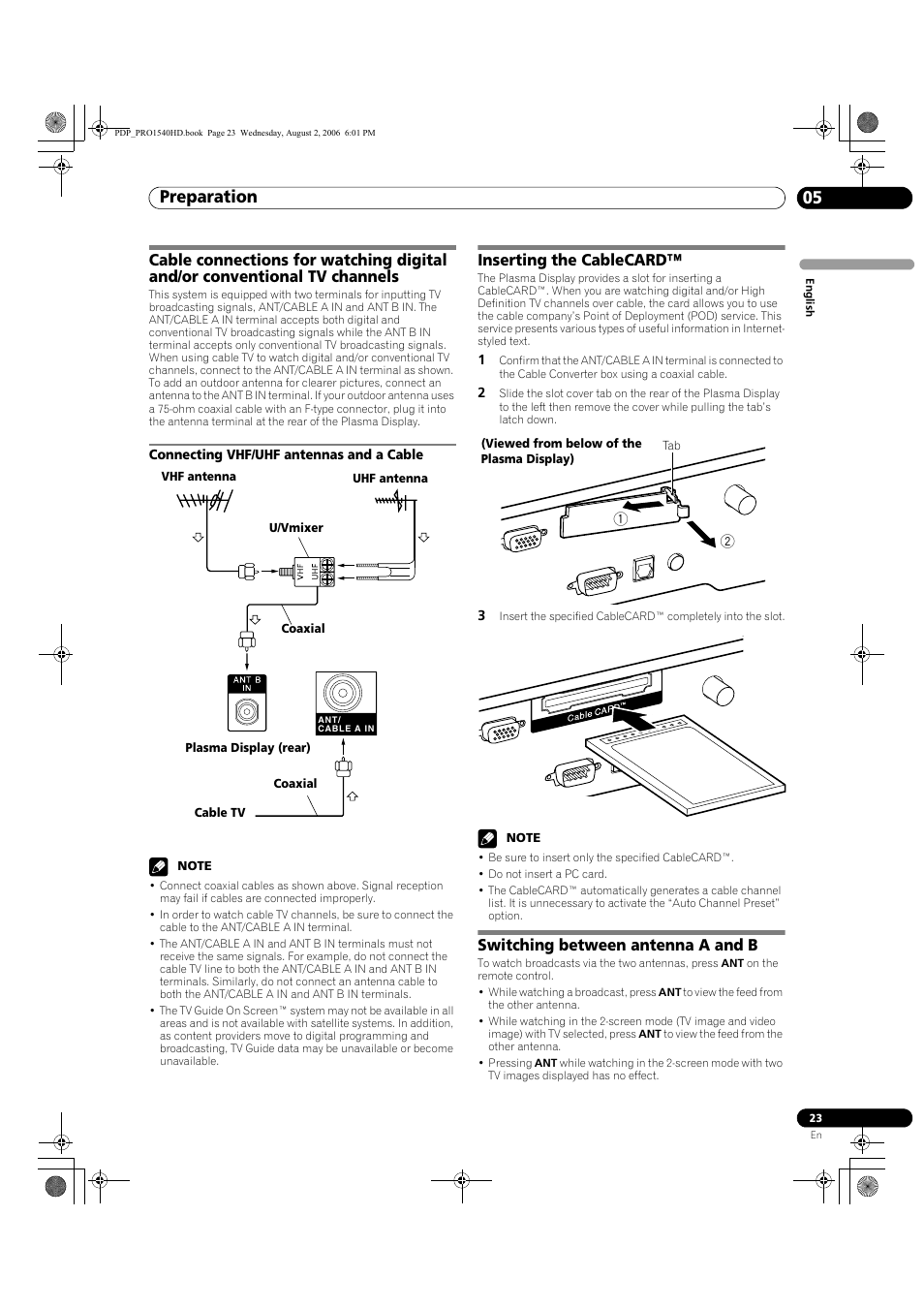 PDP_PRO1540HD.book Page 23 Wednesday, August 2, 2006 6:01 PM

Preparation

05

English

Cable connections for watching digital and/or conventional TV channels

This system is equipped with two terminals for inputting TV broadcasting signals, ANT/CABLE A IN and ANT B IN. The ANT/CABLE A IN terminal accepts both digital and conventional TV broadcasting signals while the ANT B IN terminal accepts only conventional TV broadcasting signals. When using cable TV to watch digital and/or conventional TV channels, connect to the ANT/CABLE A IN terminal as shown. To add an outdoor antenna for clearer pictures, connect an antenna to the ANT B IN terminal. If your outdoor antenna uses a 75-ohm coaxial cable with an F-type connector, plug it into the antenna terminal at the rear of the Plasma Display.

Connecting VHF/UHF antennas and a Cable

VHF antenna

UHF antenna

U/Vmixer

VHF

UHF

Coaxial

ANT B IN

ANT/ CABLE A IN

Plasma Display (rear)

Coaxial

Cable TV

NOTE

• Connect coaxial cables as shown above. Signal reception may fail if cables are connected improperly.
• In order to watch cable TV channels, be sure to connect the cable to the ANT/CABLE A IN terminal.
• The ANT/CABLE A IN and ANT B IN terminals must not receive the same signals. For example, do not connect the cable TV line to both the ANT/CABLE A IN and ANT B IN terminals. Similarly, do not connect an antenna cable to both the ANT/CABLE A IN and ANT B IN terminals.
• The TV Guide On Screen™ system may not be available in all areas and is not available with satellite systems. In addition, as content providers move to digital programming and broadcasting, TV Guide data may be unavailable or become unavailable.

Inserting the CableCARD™

The Plasma Display provides a slot for inserting a CableCARD™. When you are watching digital and/or High Definition TV channels over cable, the card allows you to use the cable company's Point of Deployment (POD) service. This service presents various types of useful information in Internet-styled text.

1 Confirm that the ANT/CABLE A IN terminal is connected to the Cable Converter box using a coaxial cable.

2 Slide the slot cover tab on the rear of the Plasma Display to the left then remove the cover while pulling the tab's latch down.

(Viewed from below of the Plasma Display)

Tab

①

②

3 Insert the specified CableCARD™ completely into the slot.

Cable CARD™

NOTE

• Be sure to insert only the specified CableCARD™.
• Do not insert a PC card.
• The CableCARD™ automatically generates a cable channel list. It is unnecessary to activate the "Auto Channel Preset" option.

Switching between antenna A and B

To watch broadcasts via the two antennas, press ANT on the remote control.

• While watching a broadcast, press ANT to view the feed from the other antenna.
• While watching in the 2-screen mode (TV image and video image) with TV selected, press ANT to view the feed from the other antenna.
• Pressing ANT while watching in the 2-screen mode with two TV images displayed has no effect.

23
En