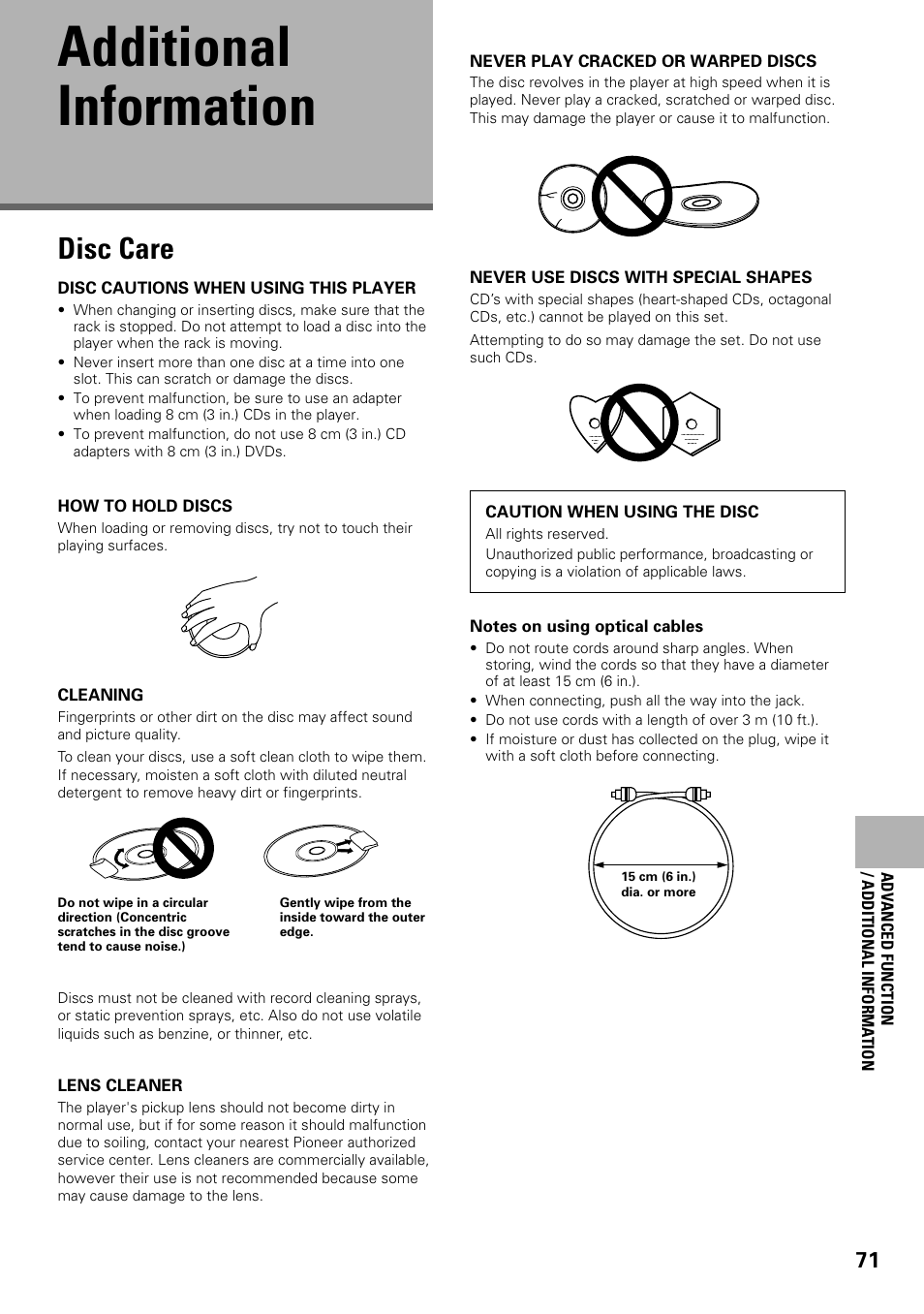 Additional Information

Disc Care

DISC CAUTIONS WHEN USING THIS PLAYER

• When changing or inserting discs, make sure that the rack is stopped. Do not attempt to load a disc into the player when the rack is moving.
• Never insert more than one disc at a time into one slot. This can scratch or damage the discs.
• To prevent malfunction, be sure to use an adapter when loading 8 cm (3 in.) CDs in the player.
• To prevent malfunction, do not use 8 cm (3 in.) CD adapters with 8 cm (3 in.) DVDs.

HOW TO HOLD DISCS

When loading or removing discs, try not to touch their playing surfaces.

CLEANING

Fingerprints or other dirt on the disc may affect sound and picture quality.

To clean your discs, use a soft clean cloth to wipe them. If necessary, moisten a soft cloth with diluted neutral detergent to remove heavy dirt or fingerprints.

Do not wipe in a circular direction (Concentric scratches in the disc groove tend to cause noise.)

Gently wipe from the inside toward the outer edge.

Discs must not be cleaned with record cleaning sprays, or static prevention sprays, etc. Also do not use volatile liquids such as benzine, or thinner, etc.

LENS CLEANER

The player's pickup lens should not become dirty in normal use, but if for some reason it should malfunction due to soiling, contact your nearest Pioneer authorized service center. Lens cleaners are commercially available, however their use is not recommended because some may cause damage to the lens.

NEVER PLAY CRACKED OR WARPED DISCS

The disc revolves in the player at high speed when it is played. Never play a cracked, scratched or warped disc. This may damage the player or cause it to malfunction.

NEVER USE DISCS WITH SPECIAL SHAPES

CD's with special shapes (heart-shaped CDs, octagonal CDs, etc.) cannot be played on this set.

Attempting to do so may damage the set. Do not use such CDs.

CAUTION WHEN USING THE DISC

All rights reserved.

Unauthorized public performance, broadcasting or copying is a violation of applicable laws.

Notes on using optical cables

• Do not route cords around sharp angles. When storing, wind the cords so that they have a diameter of at least 15 cm (6 in.).
• When connecting, push all the way into the jack.
• Do not use cords with a length of over 3 m (10 ft.).
• If moisture or dust has collected on the plug, wipe it with a soft cloth before connecting.

15 cm (6 in.) dia. or more

ADVANCED FUNCTION / ADDITIONAL INFORMATION

71