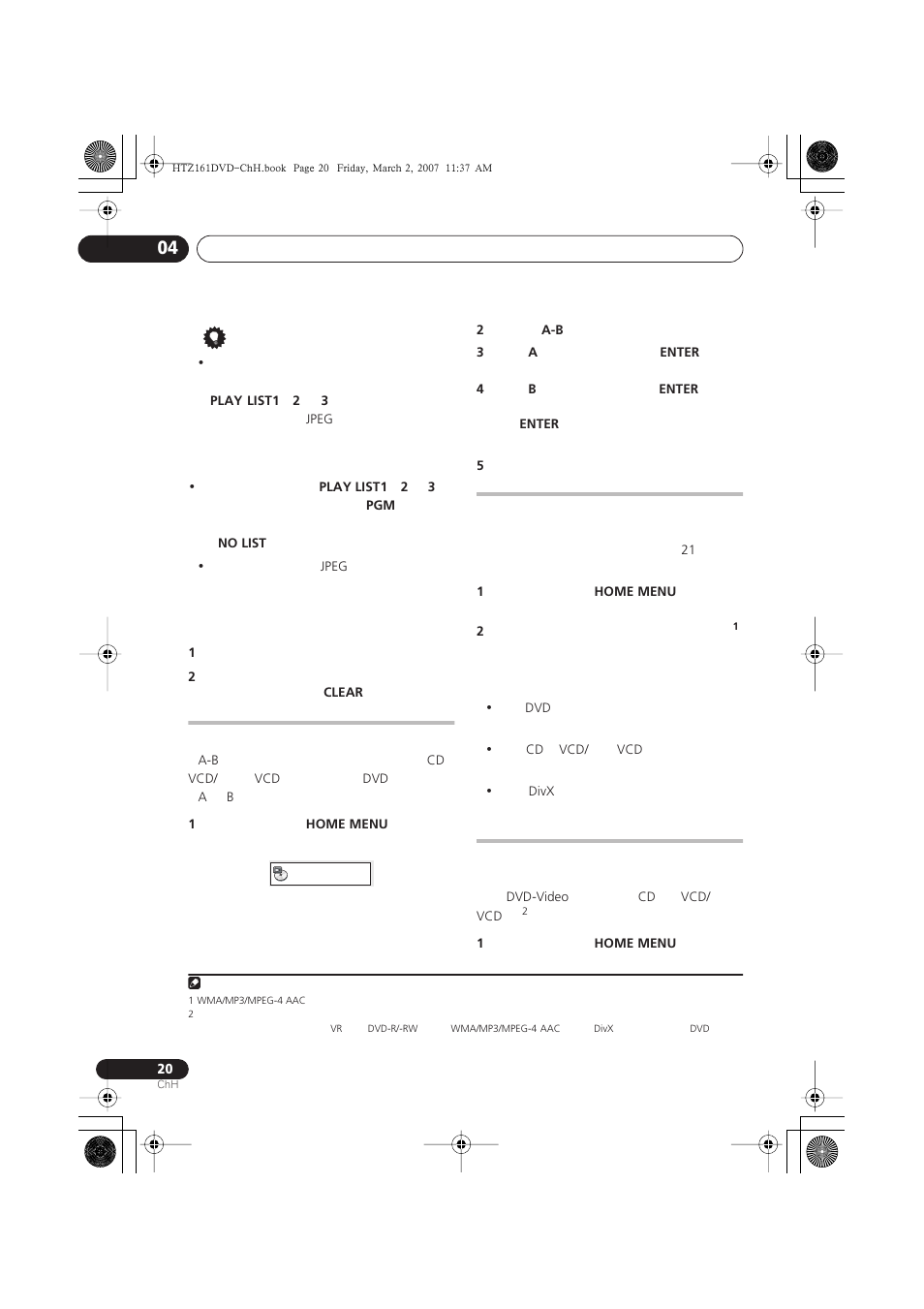 HTZ161DVD-ChH.book Page 20 Friday, March 2, 2007 11:37 AM

04

•

PLAY LIST1 2 3

JPEG

• PLAY LIST1 2 3

PGM

NO LIST

• JPEG

1

2

CLEAR

A-B CD

VCD/ VCD DVD

A B

1 HOME MENU

2 A-B

3 A ENTER

4 B ENTER

ENTER

5

21

1 HOME MENU

2 1

• DVD

• CD VCD/ VCD

• DivX

DVD-Video CD VCD/

VCD 2

1 HOME MENU

1 WMA/MP3/MPEG-4 AAC

2

VR DVD-R/-RW WMA/MP3/MPEG-4 AAC DivX DVD

20

ChH