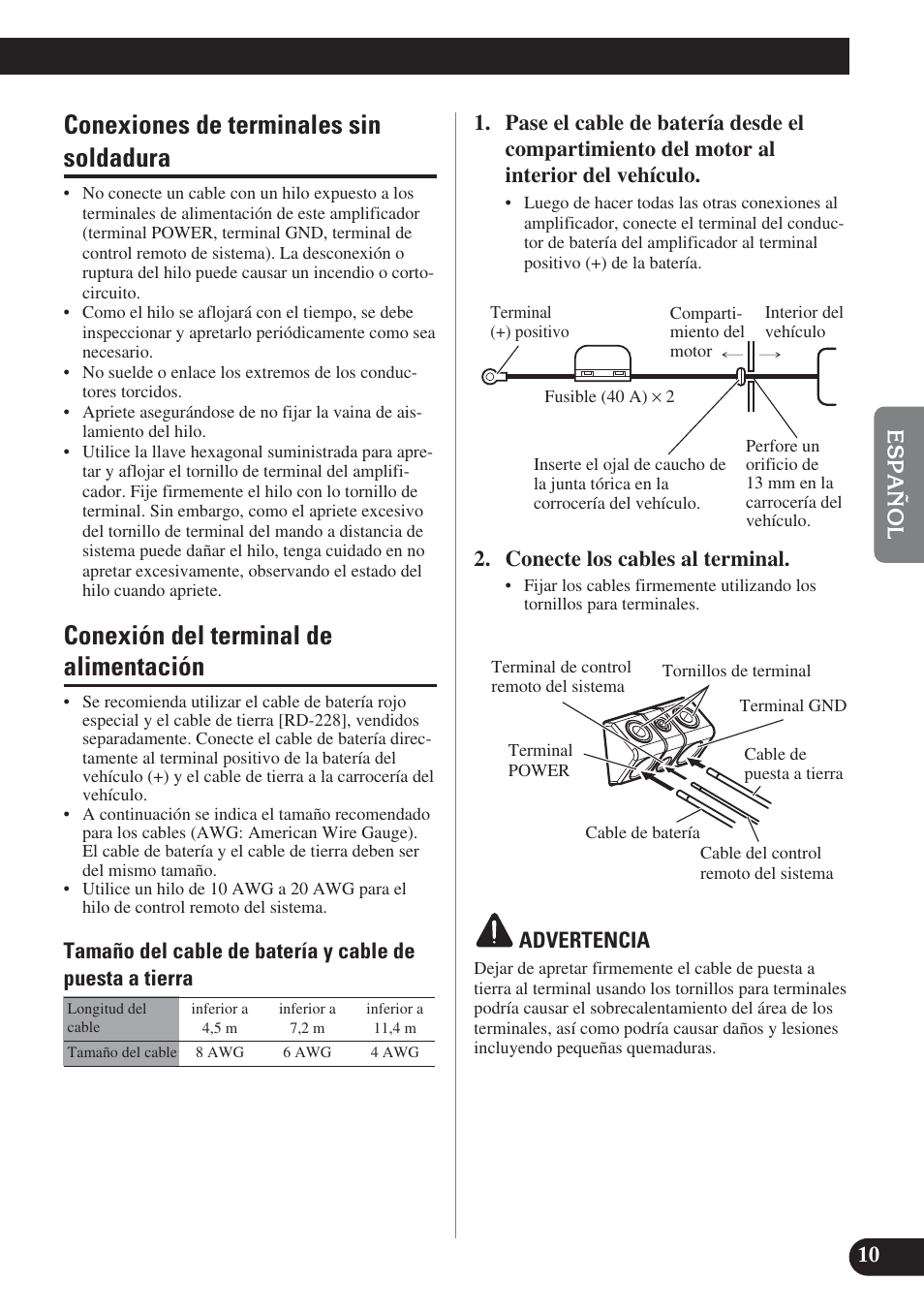 Conexiones de terminales sin soldadura

• No conecte un cable con un hilo expuesto a los terminales de alimentación de este amplificador (terminal POWER, terminal GND, terminal de control remoto de sistema). La desconexión o ruptura del hilo puede causar un incendio o cortocircuito.
• Como el hilo se aflojará con el tiempo, se debe inspeccionar y apretarlo periódicamente como sea necesario.
• No suelde o enlace los extremos de los conductores torcidos.
• Apriete asegurándose de no fijar la vaina de aislamiento del hilo.
• Utilice la llave hexagonal suministrada para apretar y aflojar el tornillo de terminal del amplificador. Fije firmemente el hilo con lo tornillo de terminal. Sin embargo, como el apriete excesivo del tornillo de terminal del mando a distancia de sistema puede dañar el hilo, tenga cuidado en no apretar excesivamente, observando el estado del hilo cuando apriete.

Conexión del terminal de alimentación

• Se recomienda utilizar el cable de batería rojo especial y el cable de tierra [RD-228], vendidos separadamente. Conecte el cable de batería directamente al terminal positivo de la batería del vehículo (+) y el cable de tierra a la carrocería del vehículo.
• A continuación se indica el tamaño recomendado para los cables (AWG: American Wire Gauge). El cable de batería y el cable de tierra deben ser del mismo tamaño.
• Utilice un hilo de 10 AWG a 20 AWG para el hilo de control remoto del sistema.

Tamaño del cable de batería y cable de puesta a tierra

| Longitud del cable | inferior a 4,5 m | inferior a 7,2 m | inferior a 11,4 m |
|---|---|---|---|
| Tamaño del cable | 8 AWG | 6 AWG | 4 AWG |

1. Pase el cable de batería desde el compartimiento del motor al interior del vehículo.
• Luego de hacer todas las otras conexiones al amplificador, conecte el terminal del conductor de batería del amplificador al terminal positivo (+) de la batería.

Terminal (+) positivo
Compartimiento del motor
Interior del vehículo
Fusible (40 A) × 2
Inserte el ojal de caucho de la junta tórica en la corrocería del vehículo.
Perfore un orificio de 13 mm en la carrocería del vehículo.

2. Conecte los cables al terminal.
• Fijar los cables firmemente utilizando los tornillos para terminales.

Terminal de control remoto del sistema
Tornillos de terminal
Terminal GND
Terminal POWER
Cable de puesta a tierra
Cable de batería
Cable del control remoto del sistema

ADVERTENCIA
Dejar de apretar firmemente el cable de puesta a tierra al terminal usando los tornillos para terminales podría causar el sobrecalentamiento del área de los terminales, así como podría causar daños y lesiones incluyendo pequeñas quemaduras.

ESPAÑOL

10