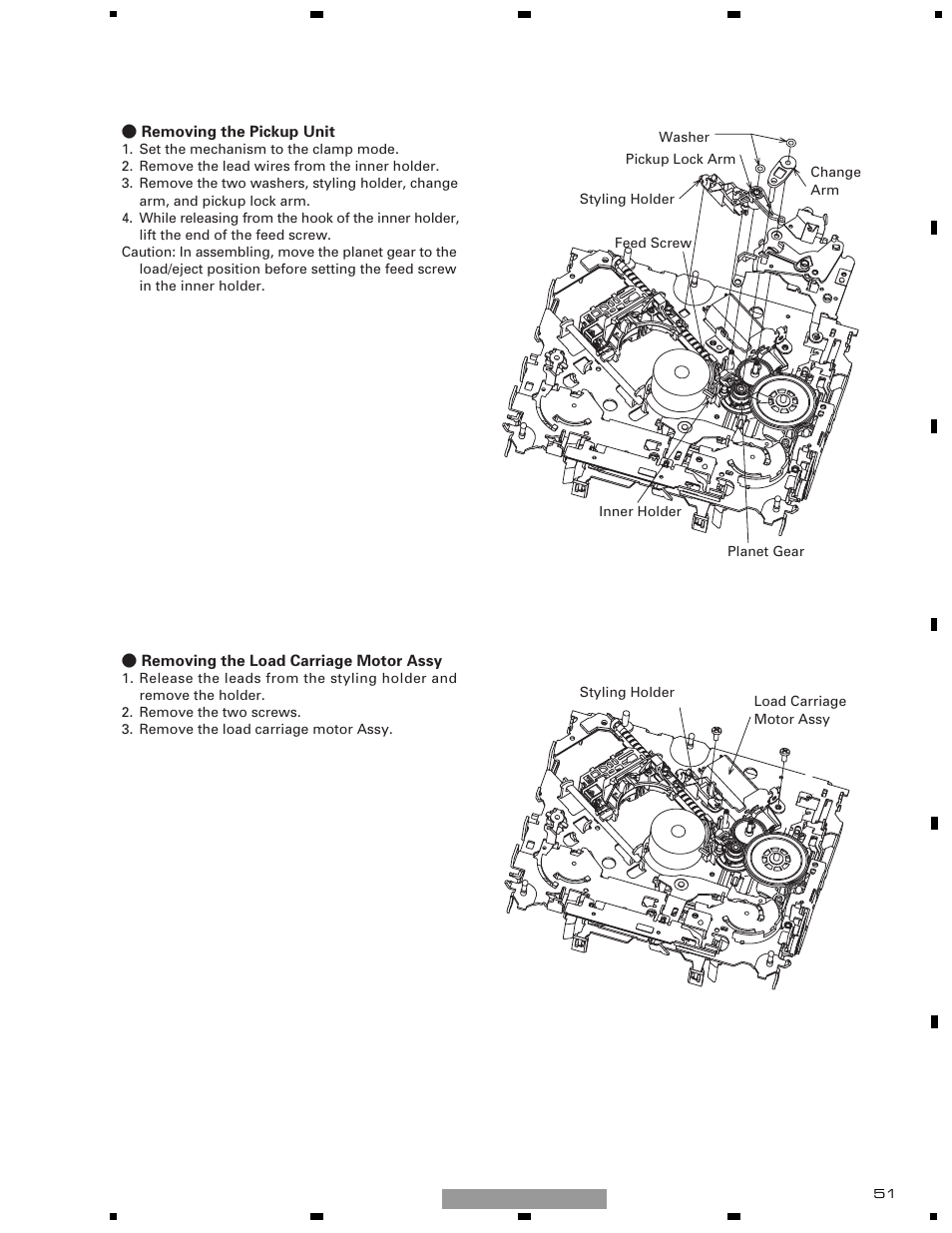 ● Removing the Pickup Unit
1. Set the mechanism to the clamp mode.
2. Remove the lead wires from the inner holder.
3. Remove the two washers, styling holder, change arm, and pickup lock arm.
4. While releasing from the hook of the inner holder, lift the end of the feed screw.
Caution: In assembling, move the planet gear to the load/eject position before setting the feed screw in the inner holder.

Washer
Pickup Lock Arm
Change Arm
Styling Holder
Feed Screw
Inner Holder
Planet Gear

● Removing the Load Carriage Motor Assy
1. Release the leads from the styling holder and remove the holder.
2. Remove the two screws.
3. Remove the load carriage motor Assy.

Styling Holder
Load Carriage Motor Assy

51