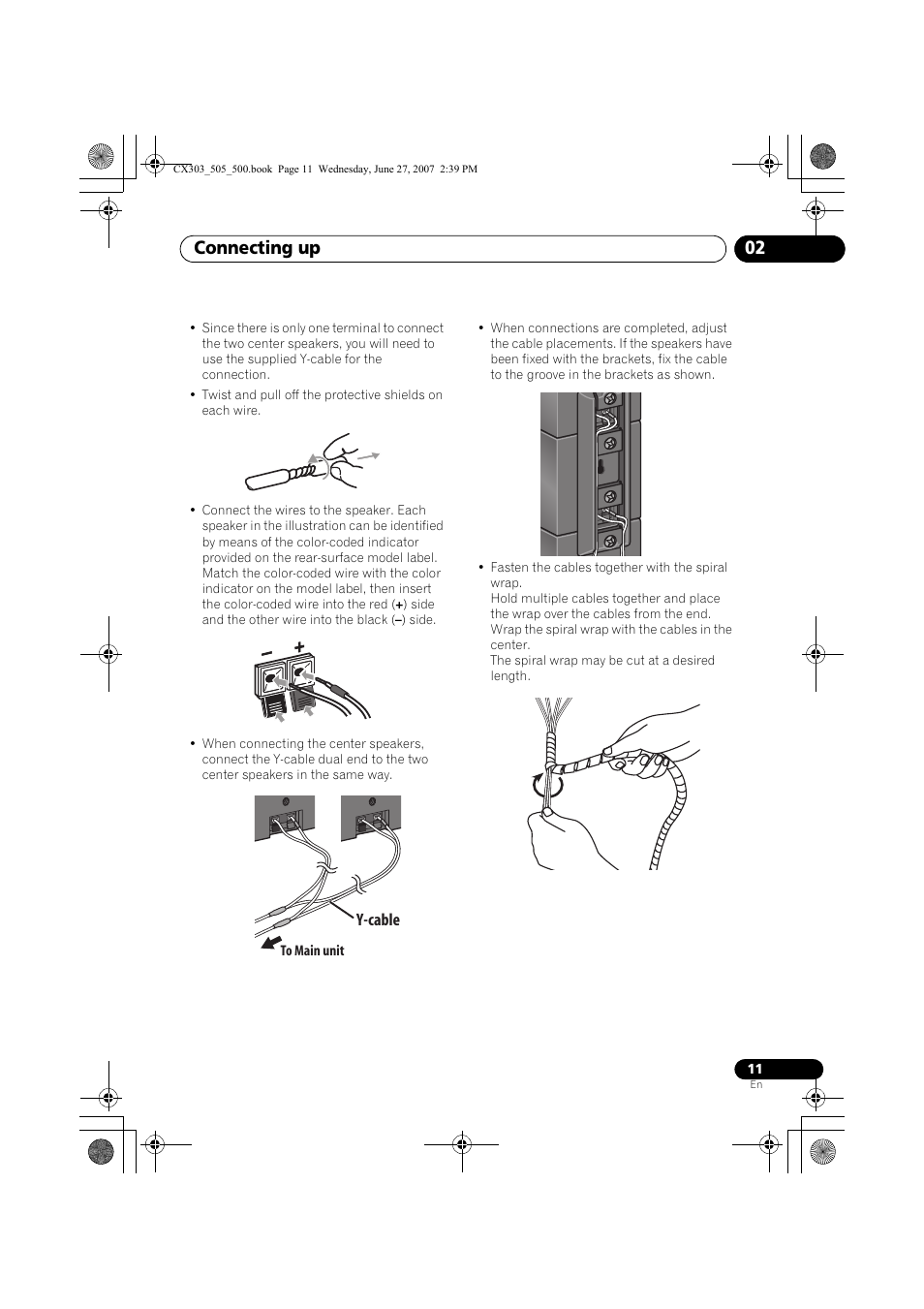 CX303_505_500.book Page 11 Wednesday, June 27, 2007 2:39 PM

Connecting up

02

• Since there is only one terminal to connect the two center speakers, you will need to use the supplied Y-cable for the connection.

• Twist and pull off the protective shields on each wire.

• Connect the wires to the speaker. Each speaker in the illustration can be identified by means of the color-coded indicator provided on the rear-surface model label. Match the color-coded wire with the color indicator on the model label, then insert the color-coded wire into the red (+) side and the other wire into the black (–) side.

– +

• When connecting the center speakers, connect the Y-cable dual end to the two center speakers in the same way.

Y-cable

To Main unit

• When connections are completed, adjust the cable placements. If the speakers have been fixed with the brackets, fix the cable to the groove in the brackets as shown.

• Fasten the cables together with the spiral wrap.
Hold multiple cables together and place the wrap over the cables from the end. Wrap the spiral wrap with the cables in the center.
The spiral wrap may be cut at a desired length.

11
En