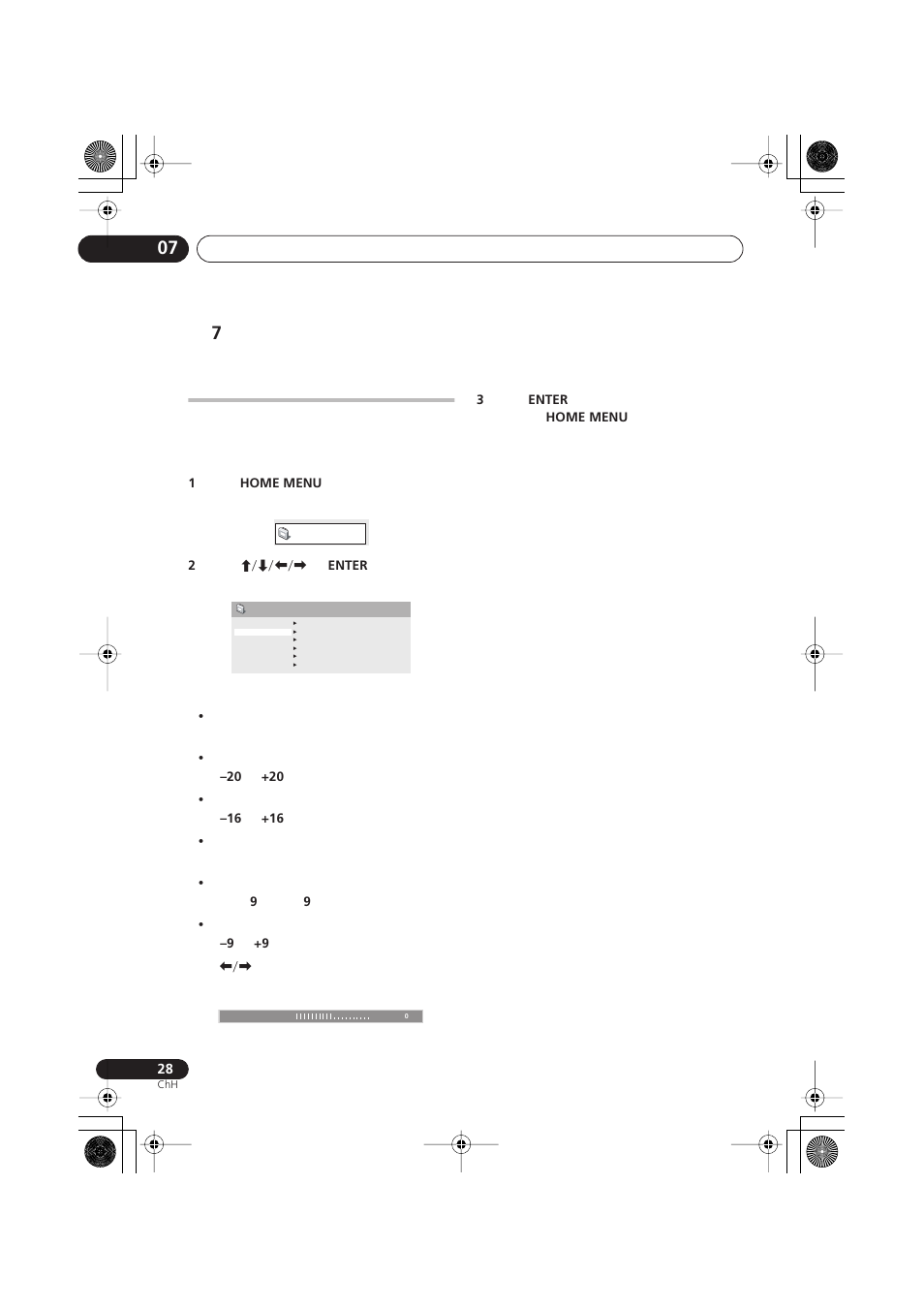 07

7

1 HOME MENU

2 ⬆/⬇/⬅/➡ ENTER

•

• –20 +20

• –16 +16

•

• 9 9

• –9 +9 ⬅/➡

0

3 ENTER HOME MENU

28
ChH