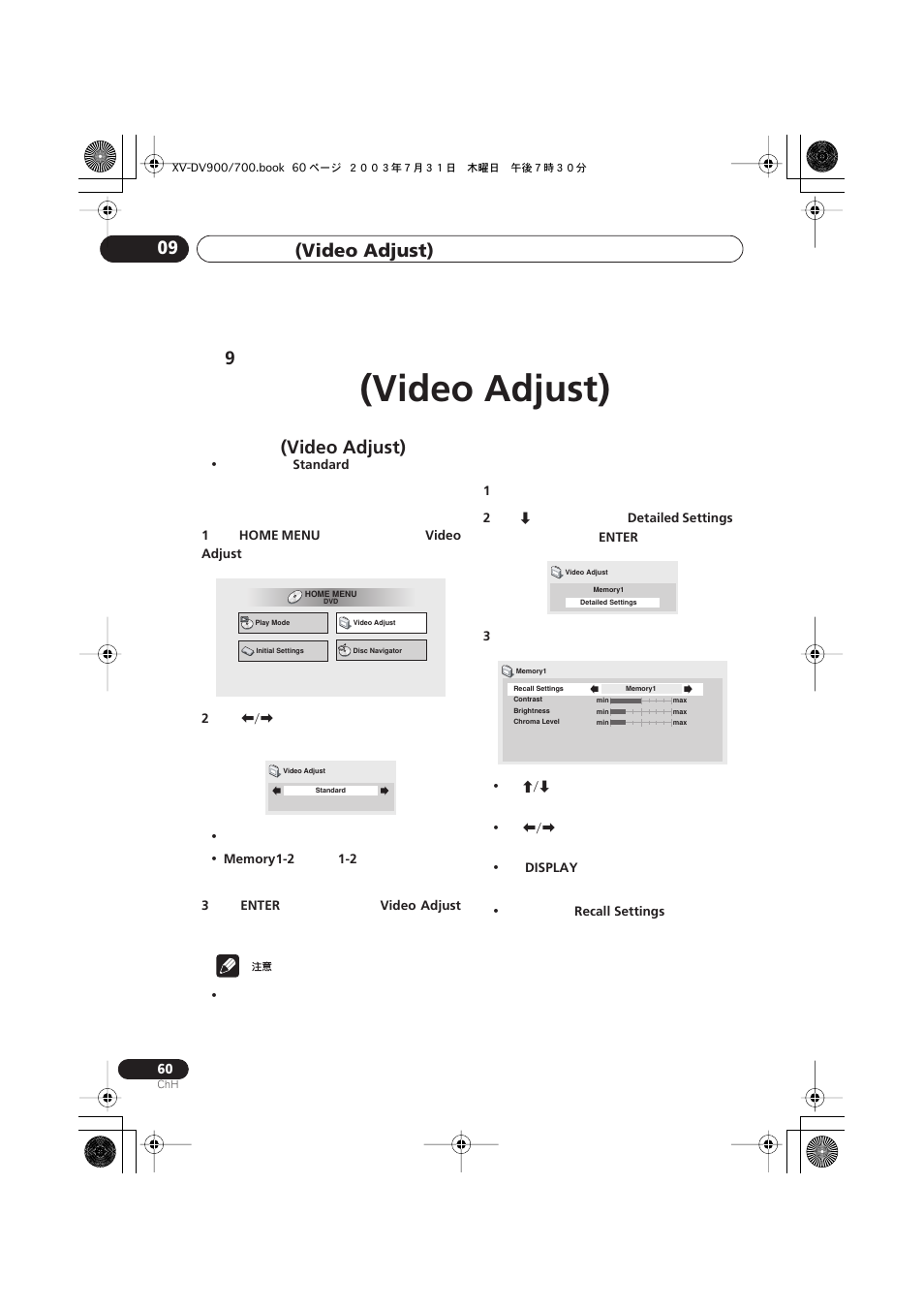 XV-DV900/700.book 60 ページ ２００３年７月３１日 木曜日 午後７時３０分

09 (Video Adjust)

9

(Video Adjust)

(Video Adjust)

• Standard

1 HOME MENU Video Adjust

HOME MENU
DVD
Play Mode
Video Adjust
Initial Settings
Disc Navigator

2 ←/→

Video Adjust
Standard

•

• Memory1-2 1-2

3 ENTER Video Adjust

注意

•

1

2 ↓ Detailed Settings ENTER

Video Adjust
Memory1
Detailed Settings

3

Memory1
Recall Settings Memory1
Contrast min max
Brightness min max
Chroma Level min max

• ↑/↓

• ←/→

• DISPLAY

• Recall Settings

60
ChH