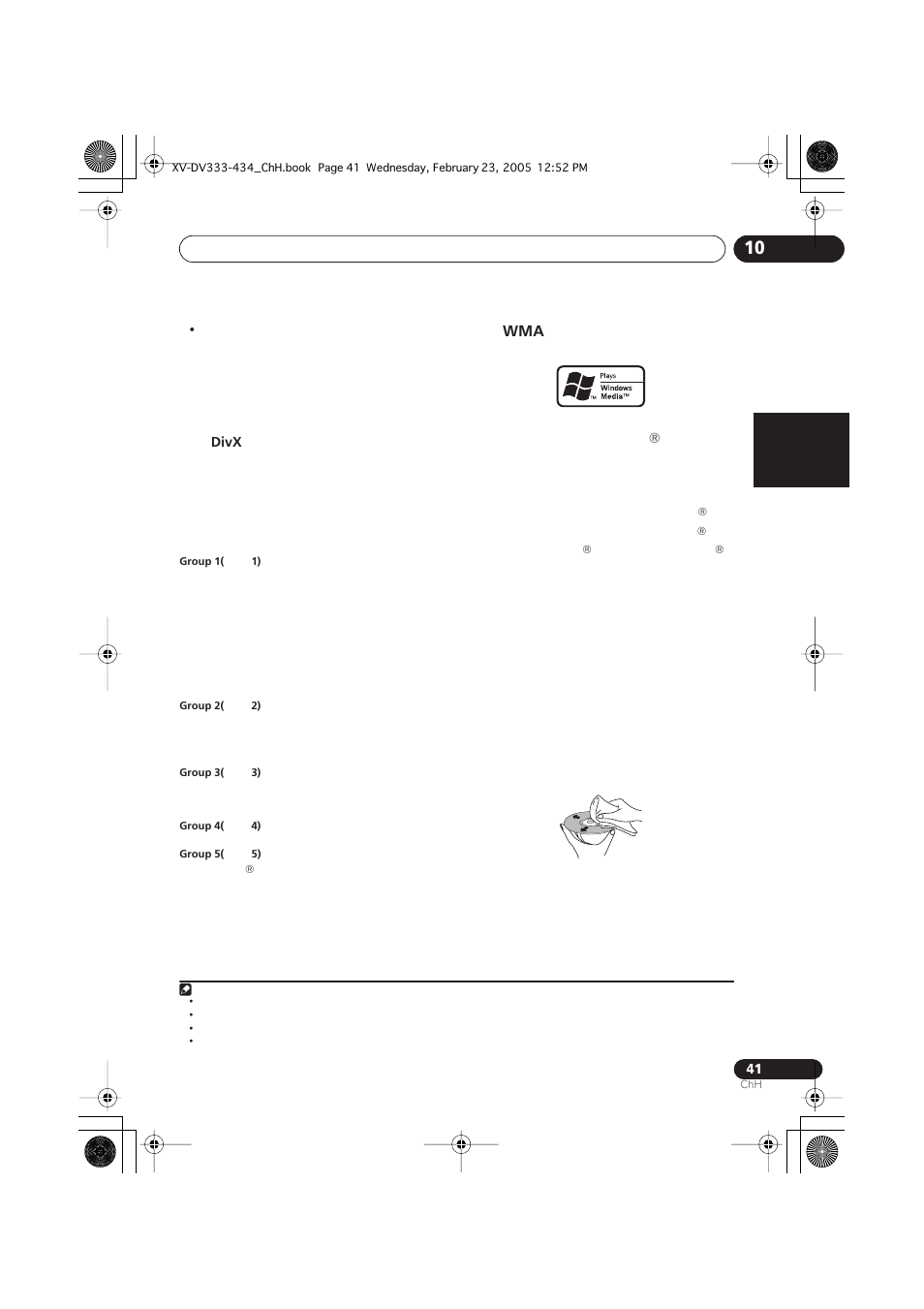 XV-DV333-434_ChH.book Page 41 Wednesday, February 23, 2005 12:52 PM

10

•

DivX

Group 1( 1)

Group 2( 2)

Group 3( 3)

Group 4( 4)

Group 5( 5)
®

WMA

Plays Windows Media™

®

®
®
® ®

•
•
•
•

41
ChH