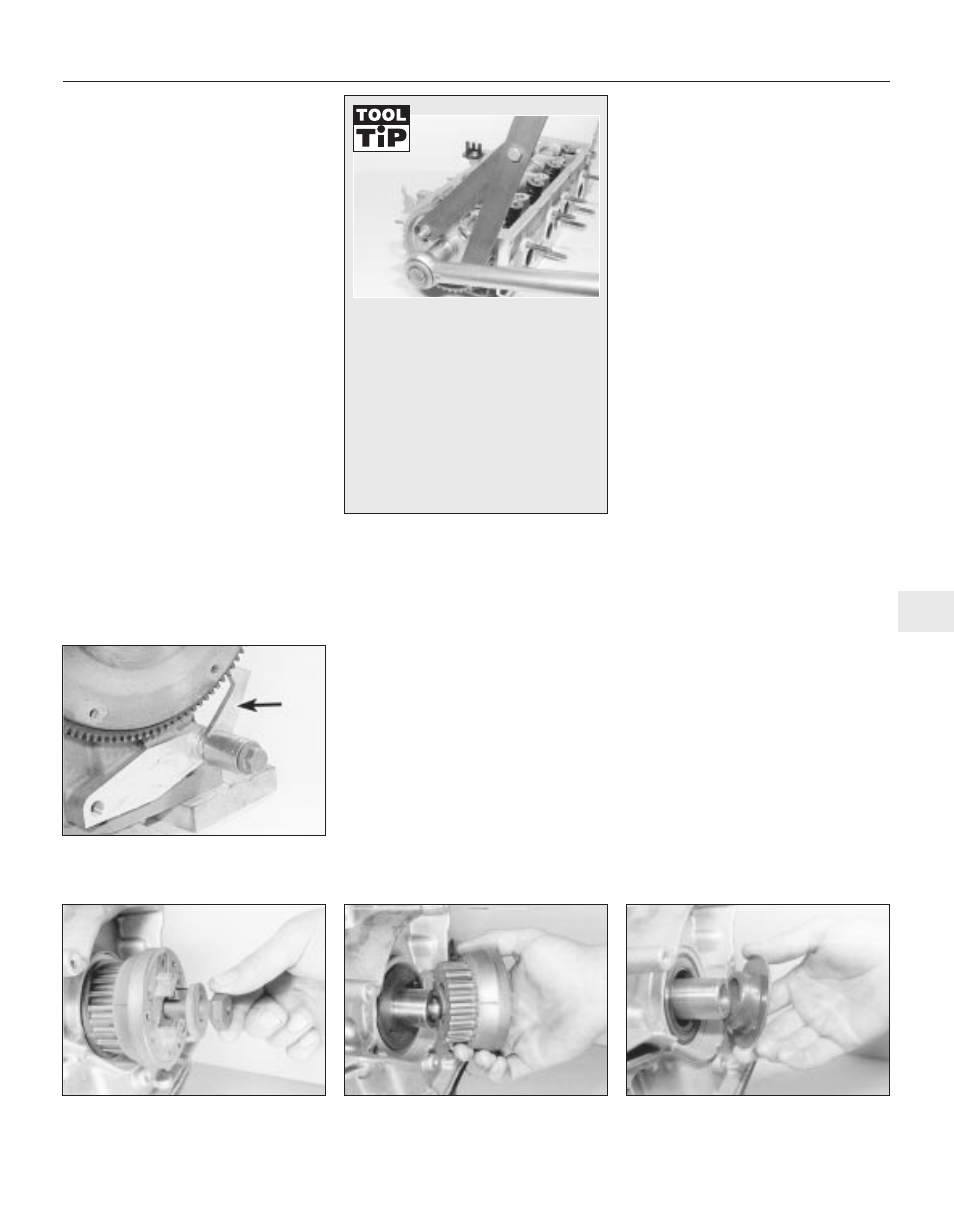 TOOL TiP