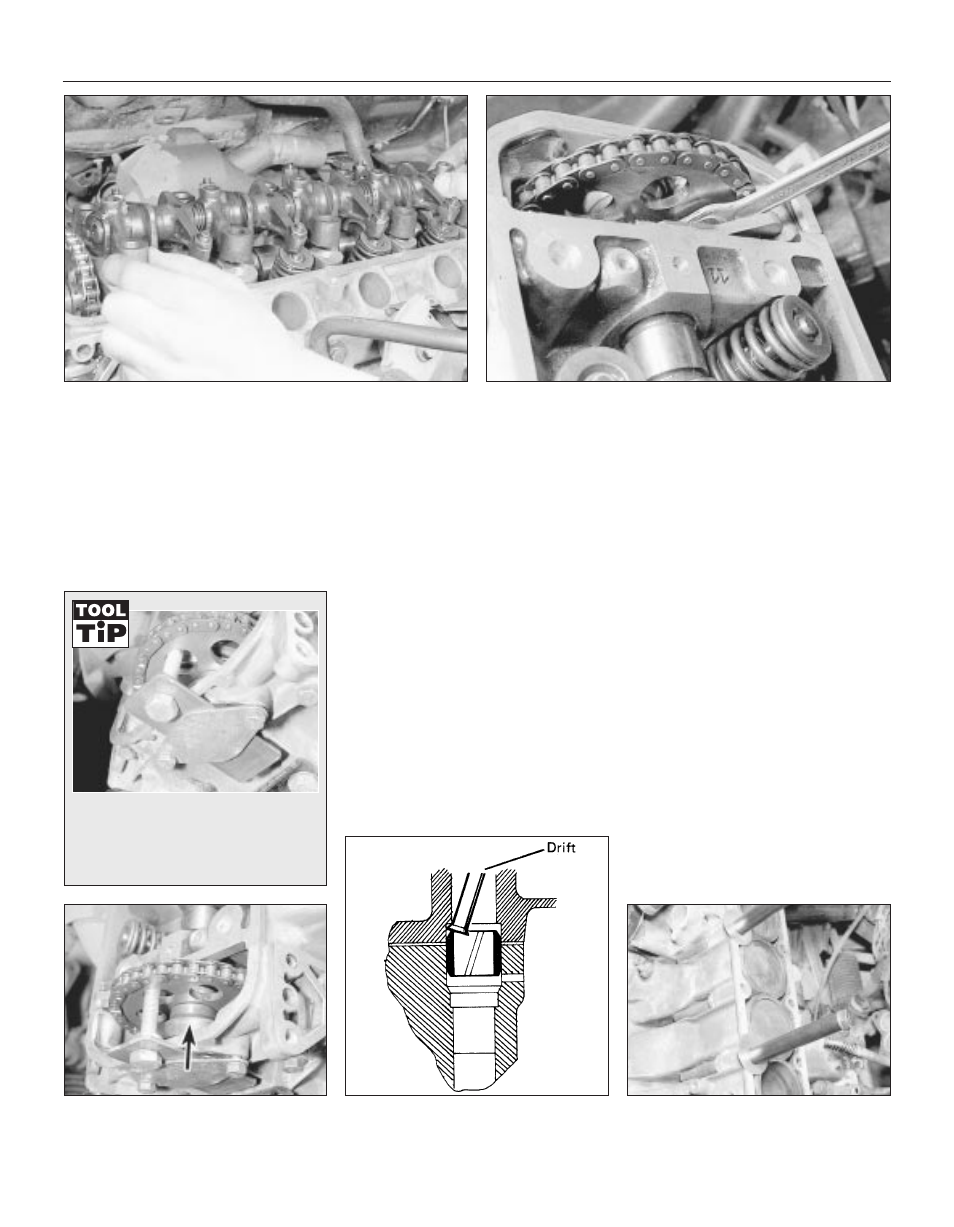 TOOL TiP

Drift