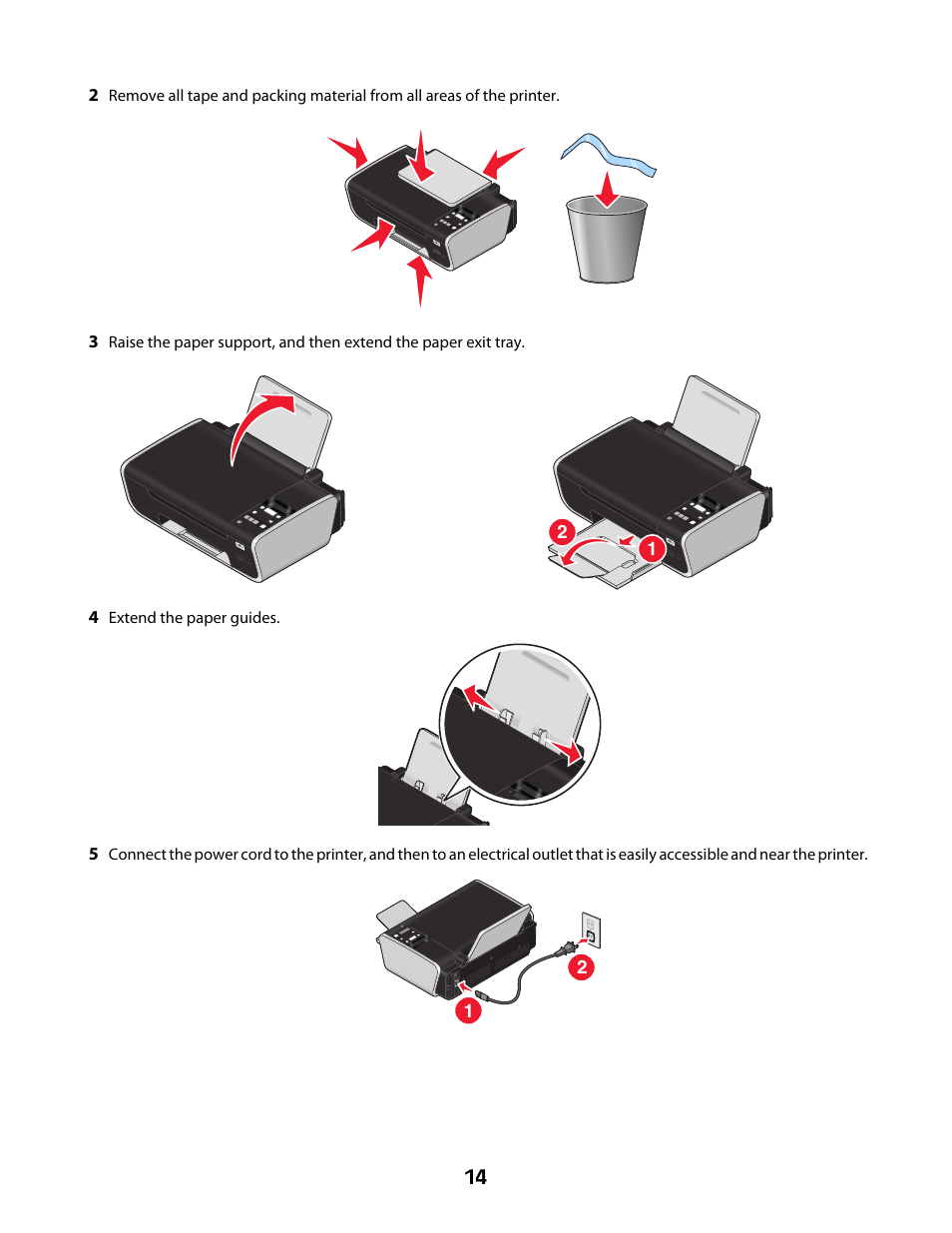 2 Remove all tape and packing material from all areas of the printer.

3 Raise the paper support, and then extend the paper exit tray.

2

1

4 Extend the paper guides.

5 Connect the power cord to the printer, and then to an electrical outlet that is easily accessible and near the printer.

2

1

14