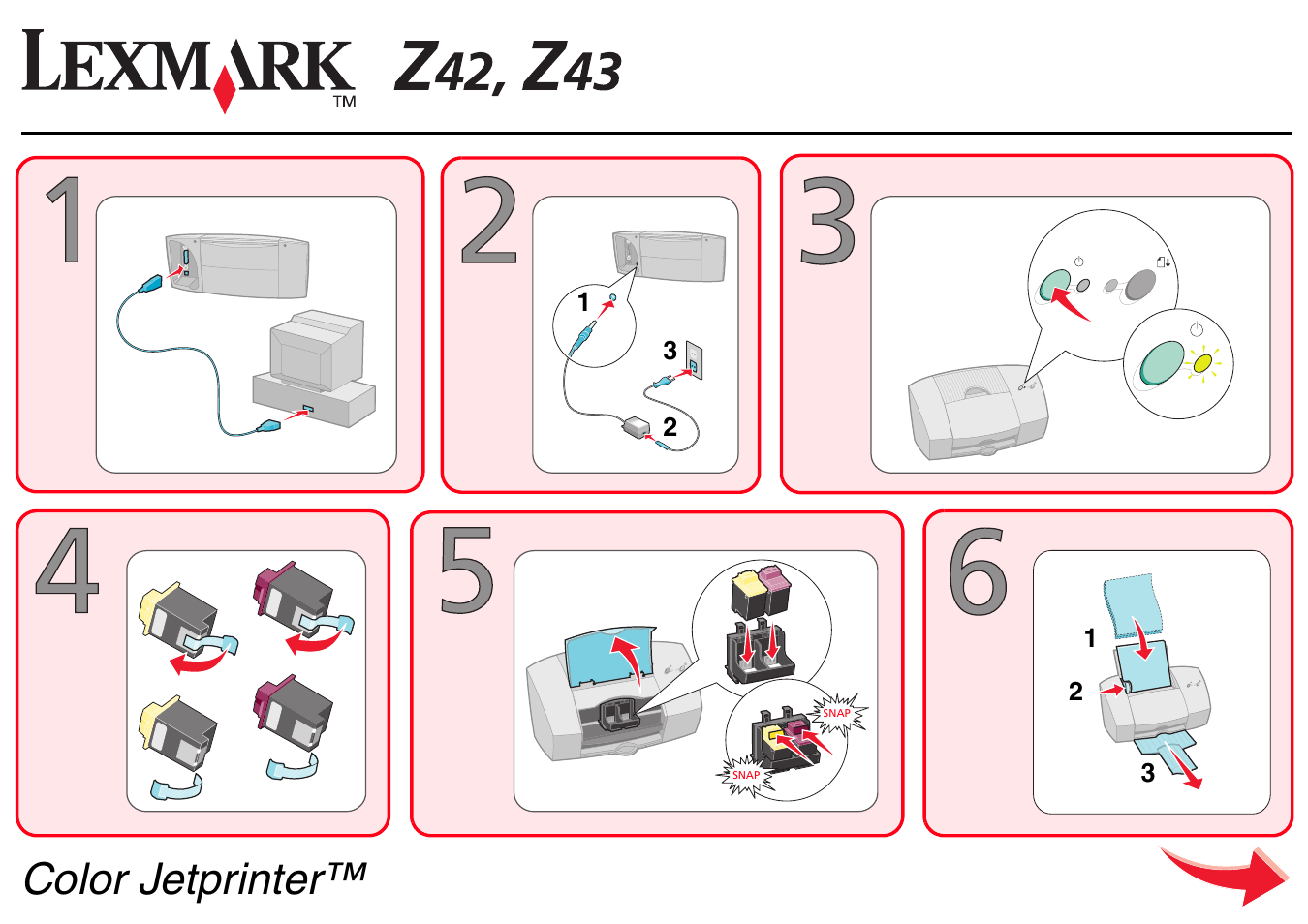 LEXMARK™ Z42, Z43

1

2

1

3

2

3

4

5

SNAP

SNAP

6

1

2

3

Color Jetprinter™