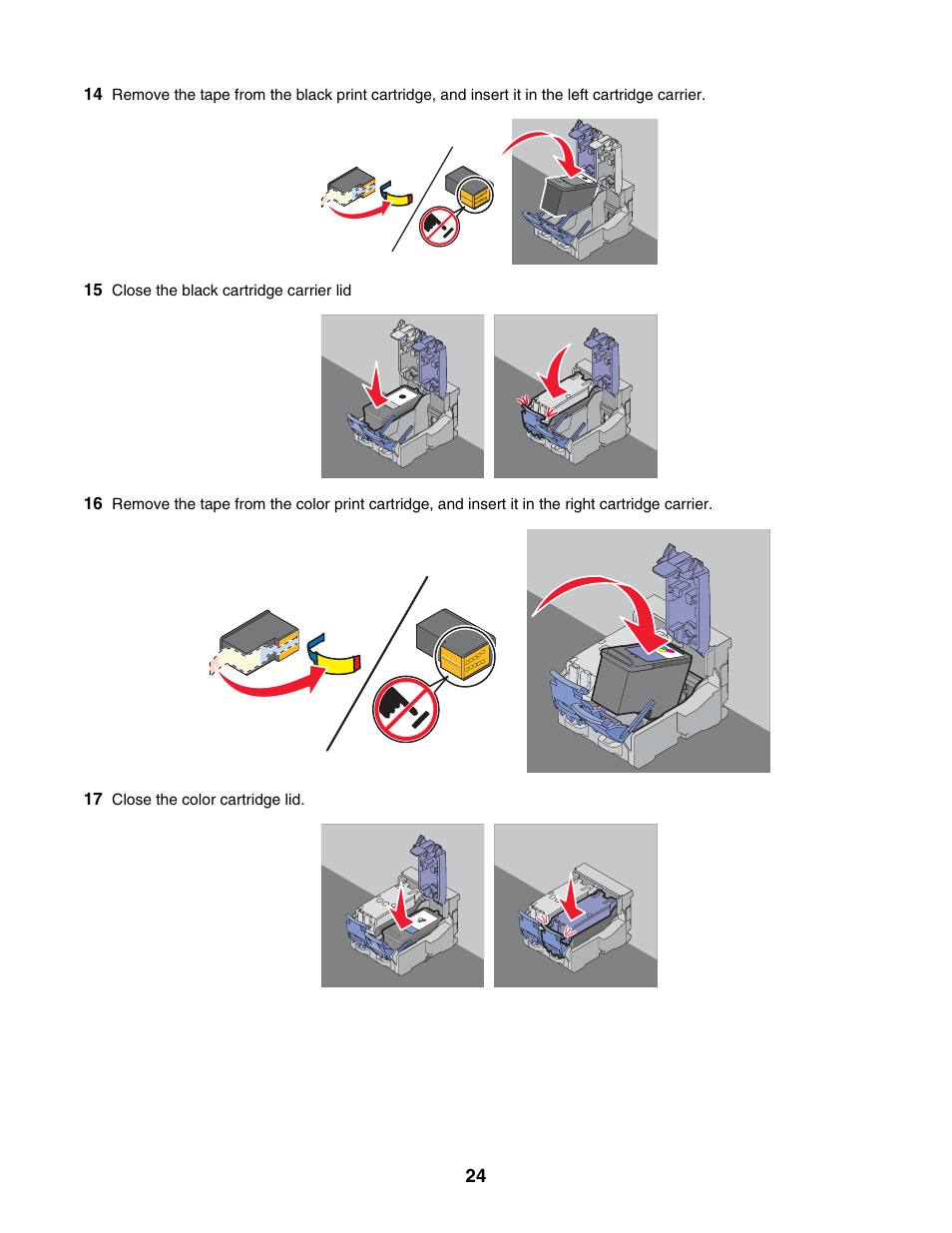 14 Remove the tape from the black print cartridge, and insert it in the left cartridge carrier.

15 Close the black cartridge carrier lid

16 Remove the tape from the color print cartridge, and insert it in the right cartridge carrier.

17 Close the color cartridge lid.

24