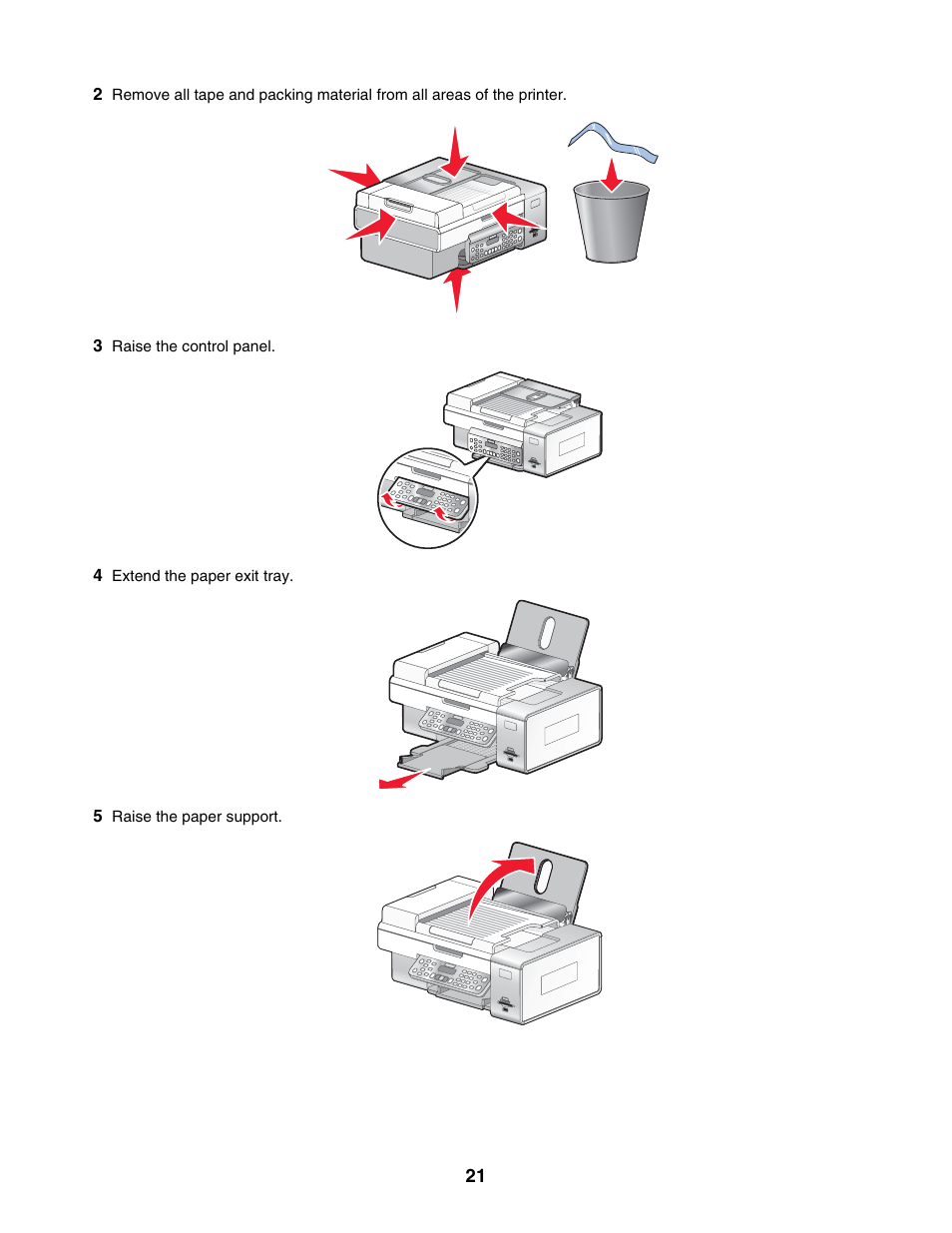 2 Remove all tape and packing material from all areas of the printer.

3 Raise the control panel.

4 Extend the paper exit tray.

5 Raise the paper support.

21