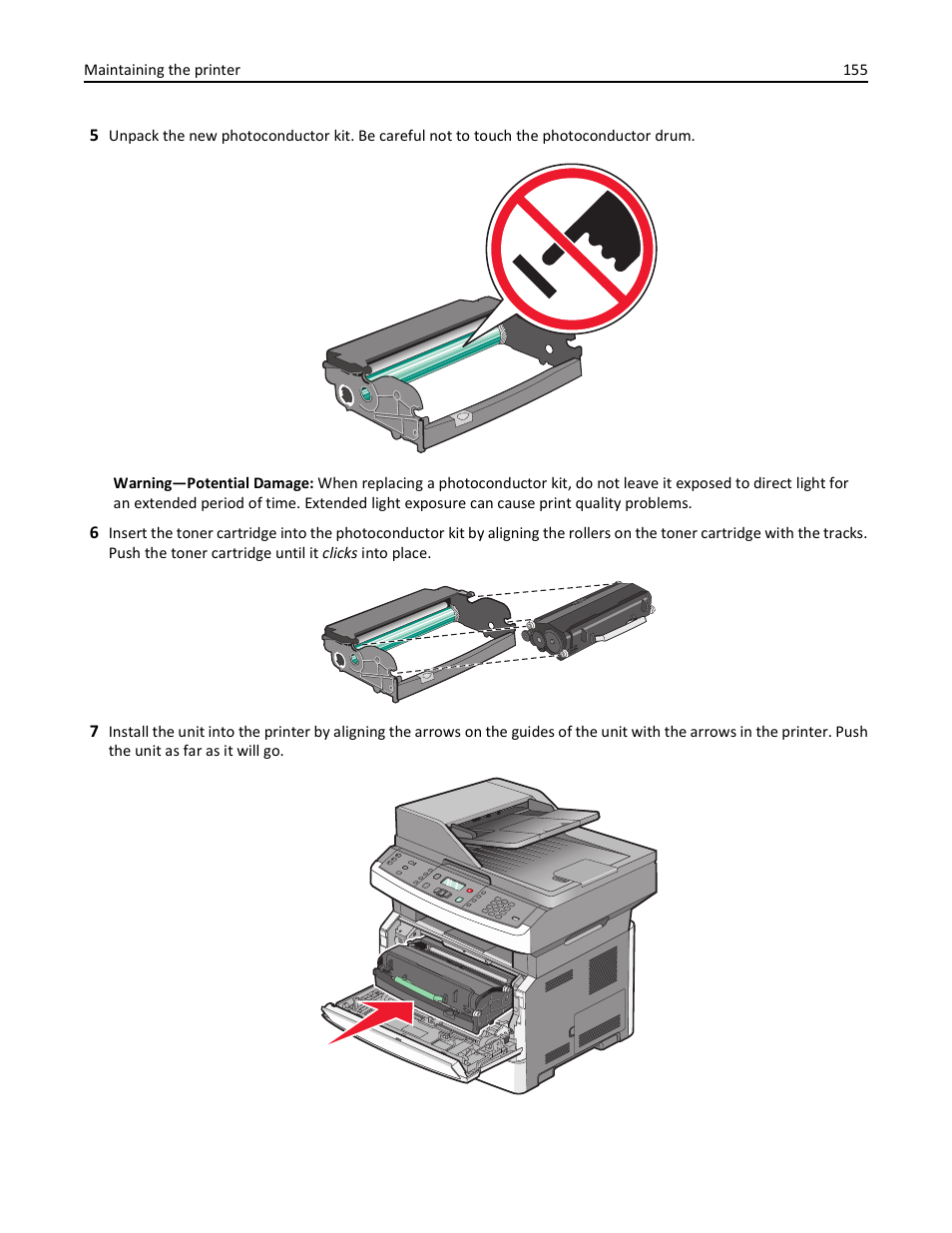 Maintaining the printer 155

5 Unpack the new photoconductor kit. Be careful not to touch the photoconductor drum.

Warning—Potential Damage: When replacing a photoconductor kit, do not leave it exposed to direct light for an extended period of time. Extended light exposure can cause print quality problems.

6 Insert the toner cartridge into the photoconductor kit by aligning the rollers on the toner cartridge with the tracks. Push the toner cartridge until it clicks into place.

7 Install the unit into the printer by aligning the arrows on the guides of the unit with the arrows in the printer. Push the unit as far as it will go.