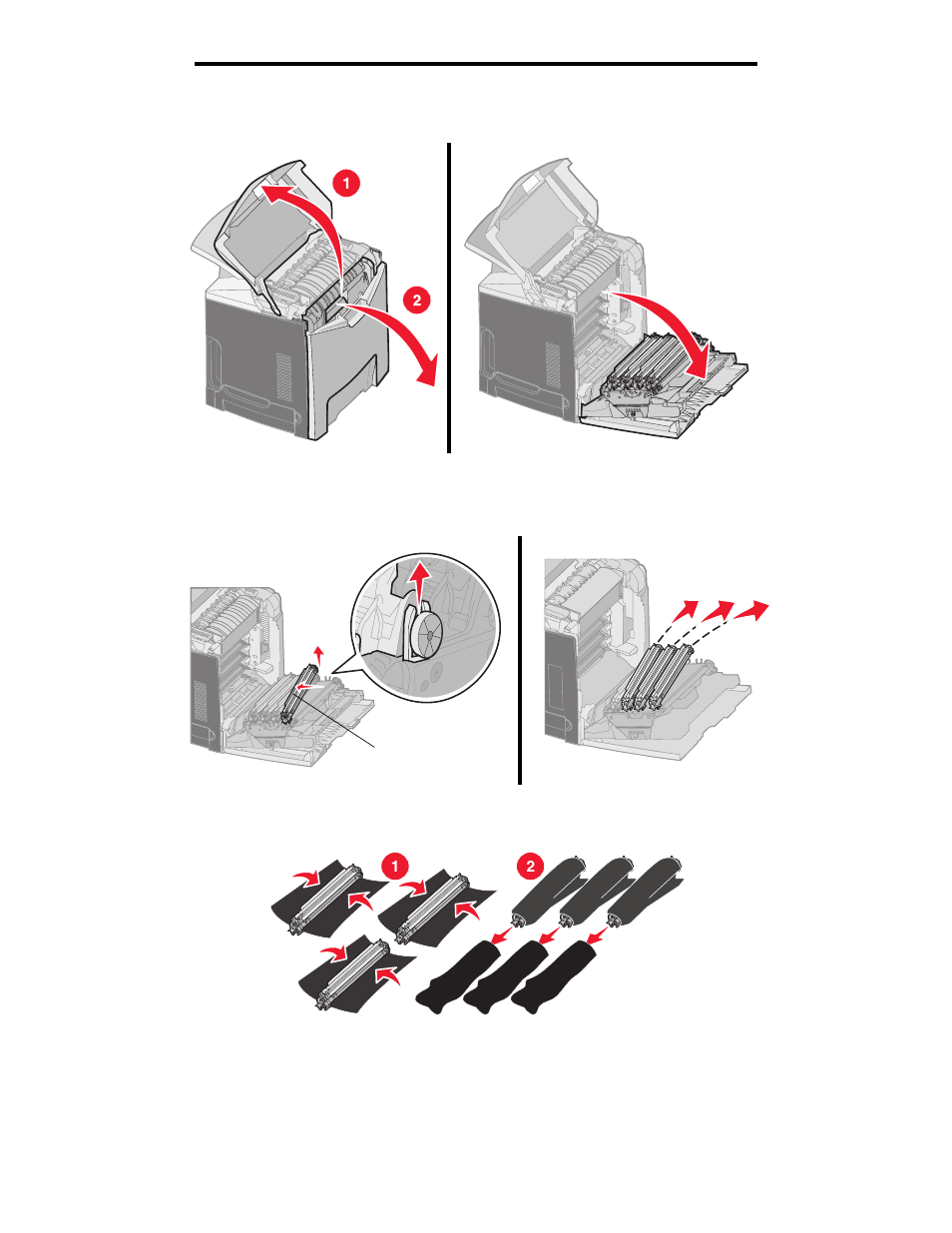 1

2

1

2