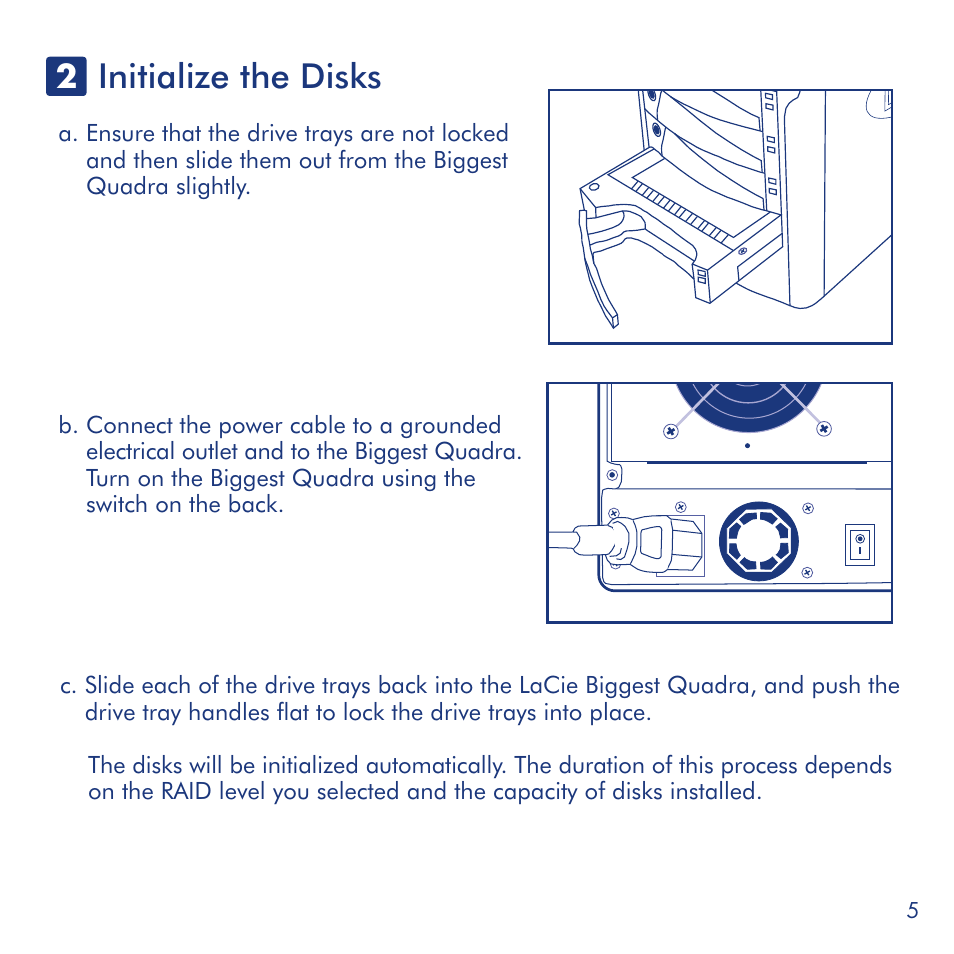 2 Initialize the Disks

a. Ensure that the drive trays are not locked and then slide them out from the Biggest Quadra slightly.

b. Connect the power cable to a grounded electrical outlet and to the Biggest Quadra. Turn on the Biggest Quadra using the switch on the back.

c. Slide each of the drive trays back into the LaCie Biggest Quadra, and push the drive tray handles flat to lock the drive trays into place.

The disks will be initialized automatically. The duration of this process depends on the RAID level you selected and the capacity of disks installed.

5