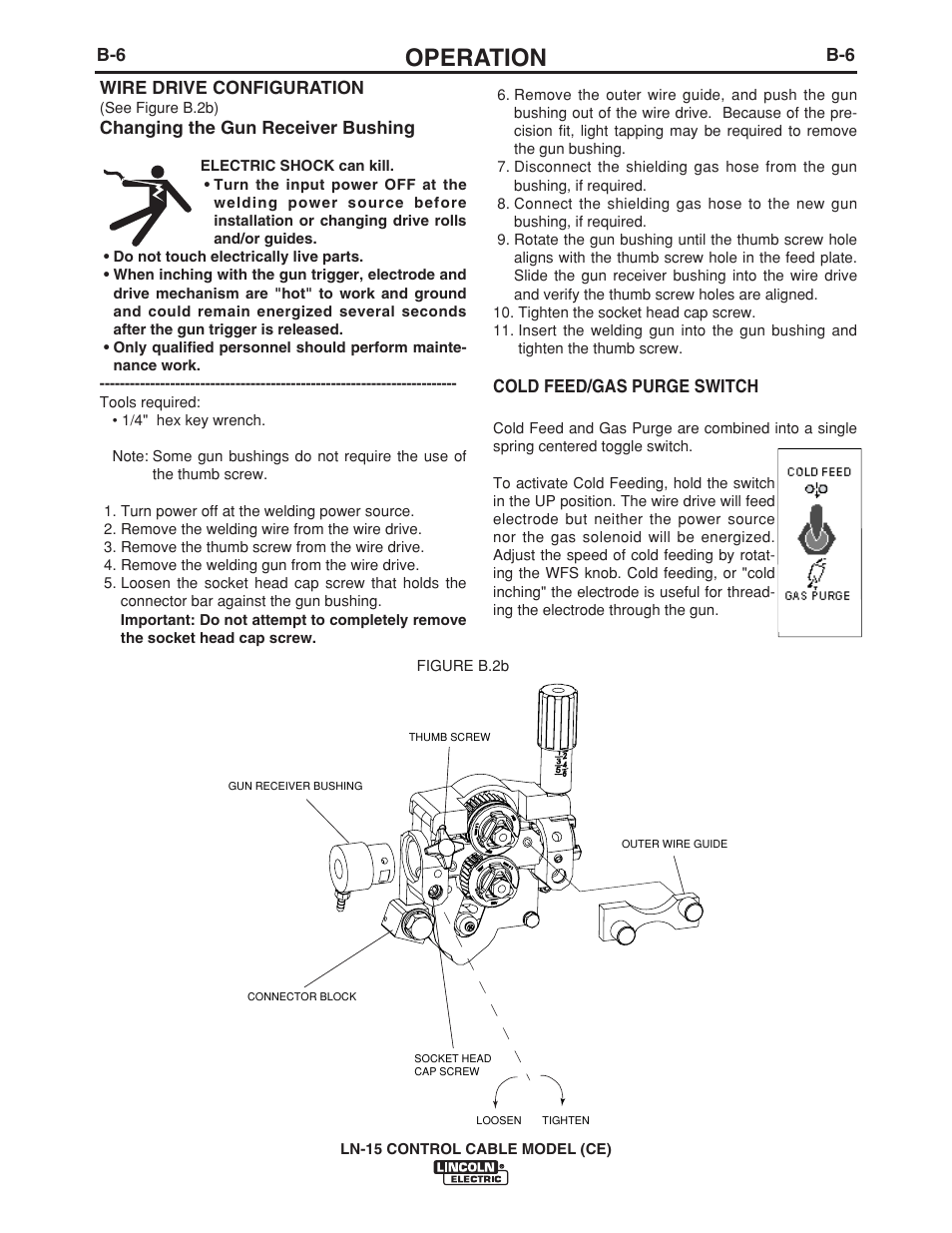 B-6

OPERATION

B-6

WIRE DRIVE CONFIGURATION
(See Figure B.2b)
Changing the Gun Receiver Bushing

ELECTRIC SHOCK can kill.
• Turn the input power OFF at the welding power source before installation or changing drive rolls and/or guides.
• Do not touch electrically live parts.
• When inching with the gun trigger, electrode and drive mechanism are "hot" to work and ground and could remain energized several seconds after the gun trigger is released.
• Only qualified personnel should perform maintenance work.
------------------------------------------------------------------------

Tools required:
• 1/4" hex key wrench.

Note: Some gun bushings do not require the use of the thumb screw.

1. Turn power off at the welding power source.
2. Remove the welding wire from the wire drive.
3. Remove the thumb screw from the wire drive.
4. Remove the welding gun from the wire drive.
5. Loosen the socket head cap screw that holds the connector bar against the gun bushing.
Important: Do not attempt to completely remove the socket head cap screw.

6. Remove the outer wire guide, and push the gun bushing out of the wire drive. Because of the precision fit, light tapping may be required to remove the gun bushing.
7. Disconnect the shielding gas hose from the gun bushing, if required.
8. Connect the shielding gas hose to the new gun bushing, if required.
9. Rotate the gun bushing until the thumb screw hole aligns with the thumb screw hole in the feed plate. Slide the gun receiver bushing into the wire drive and verify the thumb screw holes are aligned.
10. Tighten the socket head cap screw.
11. Insert the welding gun into the gun bushing and tighten the thumb screw.

COLD FEED/GAS PURGE SWITCH

Cold Feed and Gas Purge are combined into a single spring centered toggle switch.

To activate Cold Feeding, hold the switch in the UP position. The wire drive will feed electrode but neither the power source nor the gas solenoid will be energized. Adjust the speed of cold feeding by rotating the WFS knob. Cold feeding, or "cold inching" the electrode is useful for threading the electrode through the gun.

COLD FEED
GAS PURGE

FIGURE B.2b

THUMB SCREW
GUN RECEIVER BUSHING
OUTER WIRE GUIDE
CONNECTOR BLOCK
SOCKET HEAD CAP SCREW
LOOSEN
TIGHTEN

LN-15 CONTROL CABLE MODEL (CE)
LINCOLN ELECTRIC