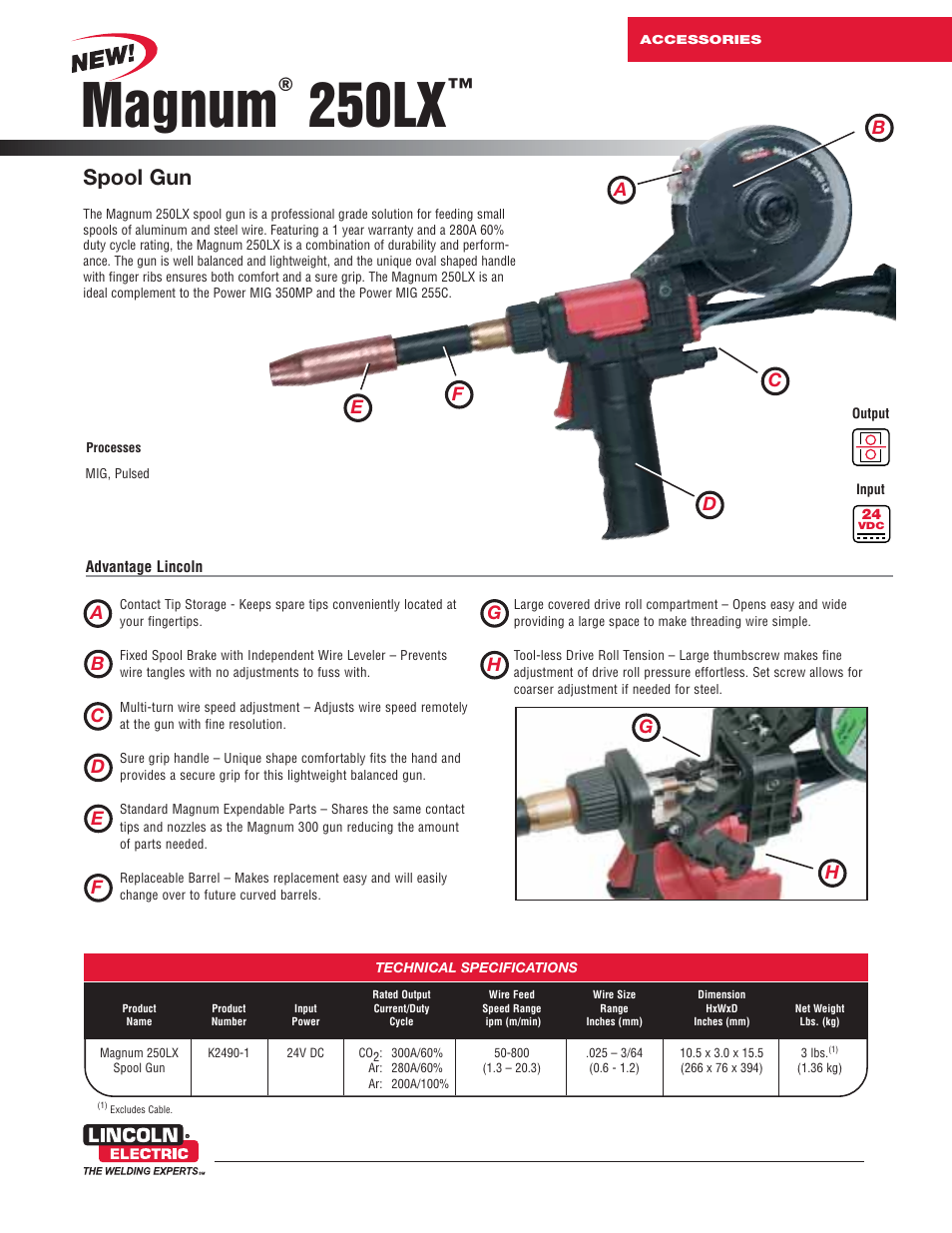 ACCESSORIES

NEW!

Magnum® 250LX™

Spool Gun

The Magnum 250LX spool gun is a professional grade solution for feeding small spools of aluminum and steel wire. Featuring a 1 year warranty and a 280A 60% duty cycle rating, the Magnum 250LX is a combination of durability and performance. The gun is well balanced and lightweight, and the unique oval shaped handle with finger ribs ensures both comfort and a sure grip. The Magnum 250LX is an ideal complement to the Power MIG 350MP and the Power MIG 255C.

A B C D E F

Processes

MIG, Pulsed

Output

Input

24 VDC

Advantage Lincoln

A Contact Tip Storage - Keeps spare tips conveniently located at your fingertips.

B Fixed Spool Brake with Independent Wire Leveler – Prevents wire tangles with no adjustments to fuss with.

C Multi-turn wire speed adjustment – Adjusts wire speed remotely at the gun with fine resolution.

D Sure grip handle – Unique shape comfortably fits the hand and provides a secure grip for this lightweight balanced gun.

E Standard Magnum Expendable Parts – Shares the same contact tips and nozzles as the Magnum 300 gun reducing the amount of parts needed.

F Replaceable Barrel – Makes replacement easy and will easily change over to future curved barrels.

G Large covered drive roll compartment – Opens easy and wide providing a large space to make threading wire simple.

H Tool-less Drive Roll Tension – Large thumbscrew makes fine adjustment of drive roll pressure effortless. Set screw allows for coarser adjustment if needed for steel.

G H

TECHNICAL SPECIFICATIONS

| Product Name | Product Number | Input Power | Rated Output Current/Duty Cycle | Wire Feed Speed Range ipm (m/min) | Wire Size Range Inches (mm) | Dimension HxWxD Inches (mm) | Net Weight Lbs. (kg) |
|---|---|---|---|---|---|---|---|
| Magnum 250LX Spool Gun | K2490-1 | 24V DC | $CO_2$: 300A/60% Ar: 280A/60% Ar: 200A/100% | 50-800 (1.3 – 20.3) | .025 – 3/64 (0.6 - 1.2) | 10.5 x 3.0 x 15.5 (266 x 76 x 394) | 3 lbs.$^{(1)}$ (1.36 kg) |

$^{(1)}$ Excludes Cable.

LINCOLN ELECTRIC
THE WELDING EXPERTS™