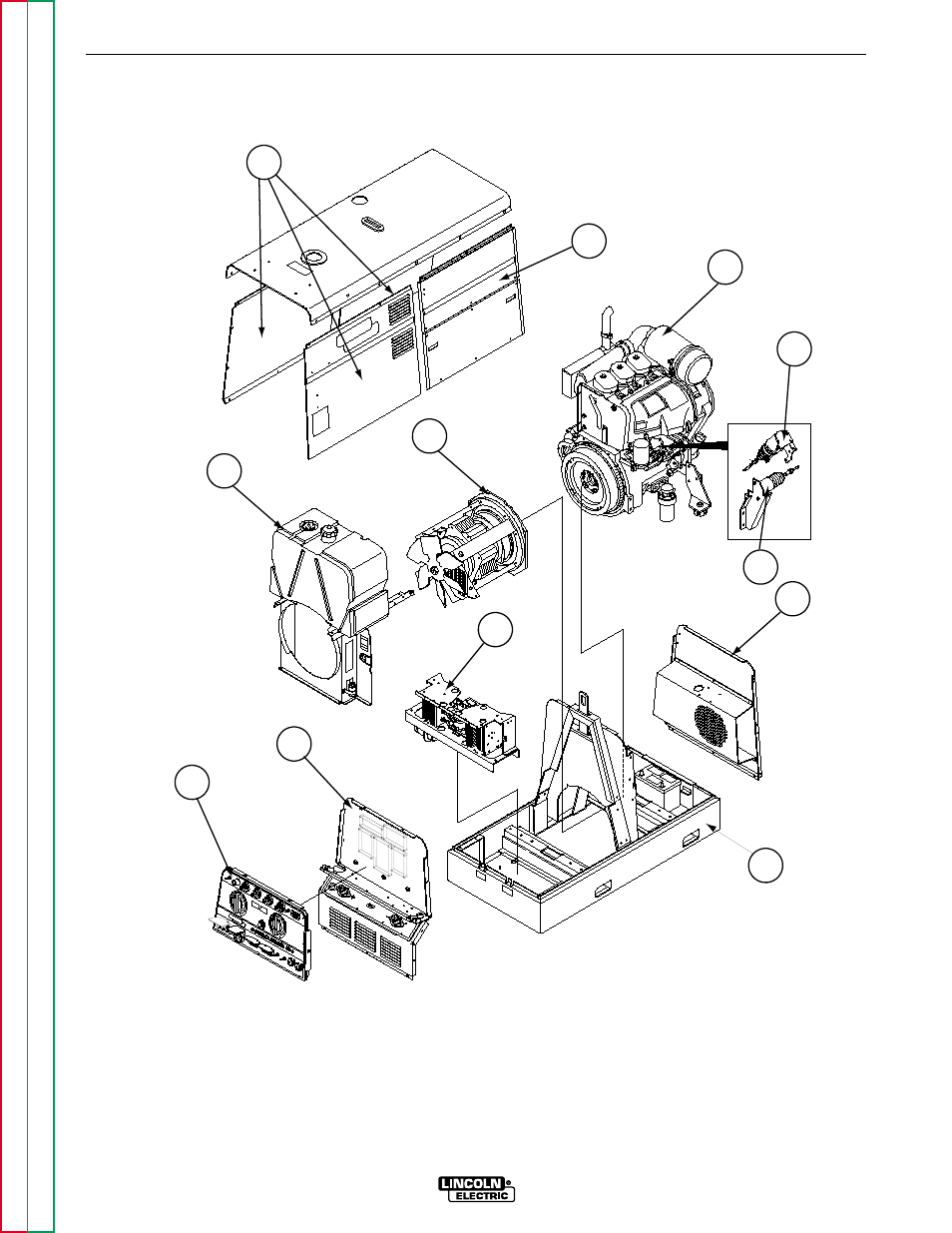 LINCOLN
ELECTRIC